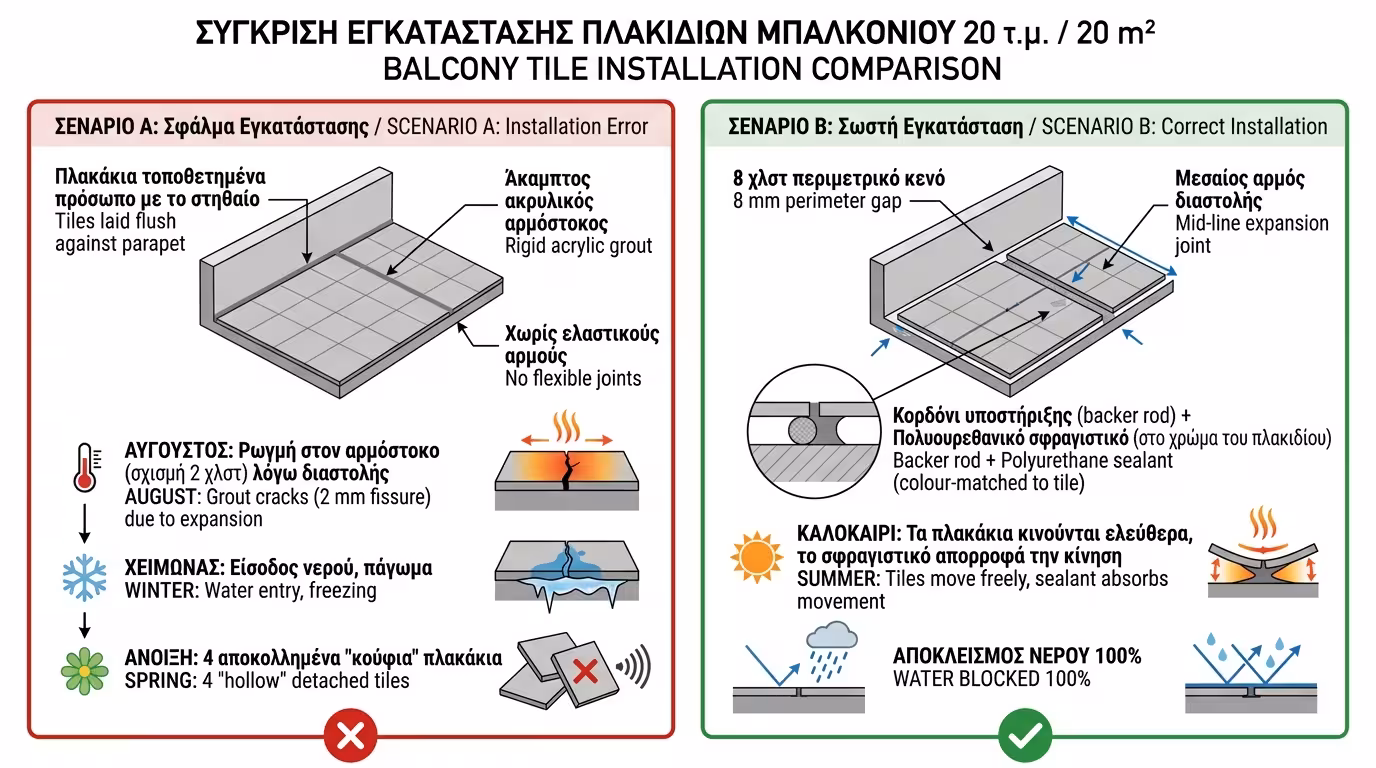 ΣΥΓΚΡΙΣΗ ΕΓΚΑΤΑΣΤΑΣΗΣ ΠΛΑΚΙΔΙΩΝ ΜΠΑΛΚΟΝΙΟΥ 20 τ.μ. / 20 m²
BALCONY TILE INSTALLATION COMPARISON

ΣΕΝΑΡΙΟ Α: Σφάλμα Εγκατάστασης / SCENARIO A: Installation Error

Πλακάκια τοποθετημένα πρόσωπο με το στηθαίο
Tiles laid flush against parapet

Άκαμπτος ακρυλικός αρμόστοκος
Rigid acrylic grout

Χωρίς ελαστικούς αρμούς
No flexible joints

ΑΥΓΟΥΣΤΟΣ: Ρωγμή στον αρμόστοκο (σχισμή 2 χλστ) λόγω διαστολής
AUGUST: Grout cracks (2 mm fissure) due to expansion

ΧΕΙΜΩΝΑΣ: Είσοδος νερού, πάγωμα
WINTER: Water entry, freezing

ΑΝΟΙΞΗ: 4 αποκολλημένα "κούφια" πλακάκια
SPRING: 4 "hollow" detached tiles

ΣΕΝΑΡΙΟ Β: Σωστή Εγκατάσταση / SCENARIO B: Correct Installation

8 χλστ περιμετρικό κενό
8 mm perimeter gap

Μεσαίος αρμός διαστολής
Mid-line expansion joint

Κορδόνι υποστήριξης (backer rod) + Πολυουρεθανικό σφραγιστικό (στο χρώμα του πλακιδίου)
Backer rod + Polyurethane sealant (colour-matched to tile)

ΚΑΛΟΚΑΙΡΙ: Τα πλακάκια κινούνται ελεύθερα, το σφραγιστικό απορροφά την κίνηση
SUMMER: Tiles move freely, sealant absorbs movement

ΑΠΟΚΛΕΙΣΜΟΣ ΝΕΡΟΥ 100%
WATER BLOCKED 100%