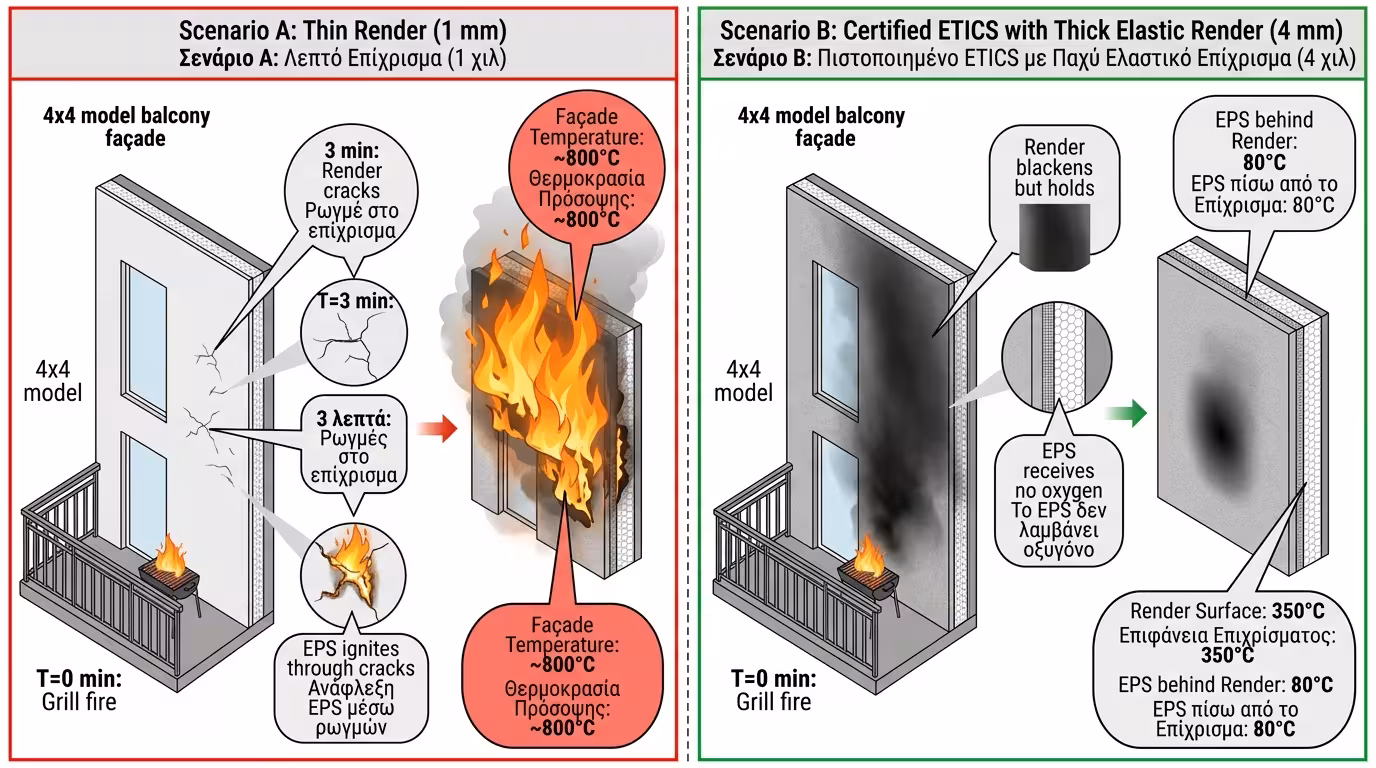 Scenario A: Thin Render (1 mm)
Σενάριο A: Λεπτό Επίχρισμα (1 χιλ)

4x4 model balcony façade

3 min: Render cracks Ρωγμέ στο επίχρισμα

T=3 min:

4x4 model

3 λεπτά: Ρωγμές στο επίχρισμα

EPS ignites through cracks Ανάφλεξη EPS μέσω ρωγμών

T=0 min: Grill fire

Façade Temperature: ~800°C Θερμοκρασία Πρόσοψης: ~800°C

Façade Temperature: ~800°C Θερμοκρασία Πρόσοψης: ~800°C

Scenario B: Certified ETICS with Thick Elastic Render (4 mm)
Σενάριο B: Πιστοποιημένο ETICS με Παχύ Ελαστικό Επίχρισμα (4 χιλ)

4x4 model balcony façade

Render blackens but holds

4x4 model

EPS receives no oxygen Το EPS δεν λαμβάνει οξυγόνο

T=0 min: Grill fire

EPS behind Render: 80°C EPS πίσω από το Επίχρισμα: 80°C

Render Surface: 350°C Επιφάνεια Επιχρίσματος: 350°C EPS behind Render: 80°C EPS πίσω από το Επίχρισμα: 80°C