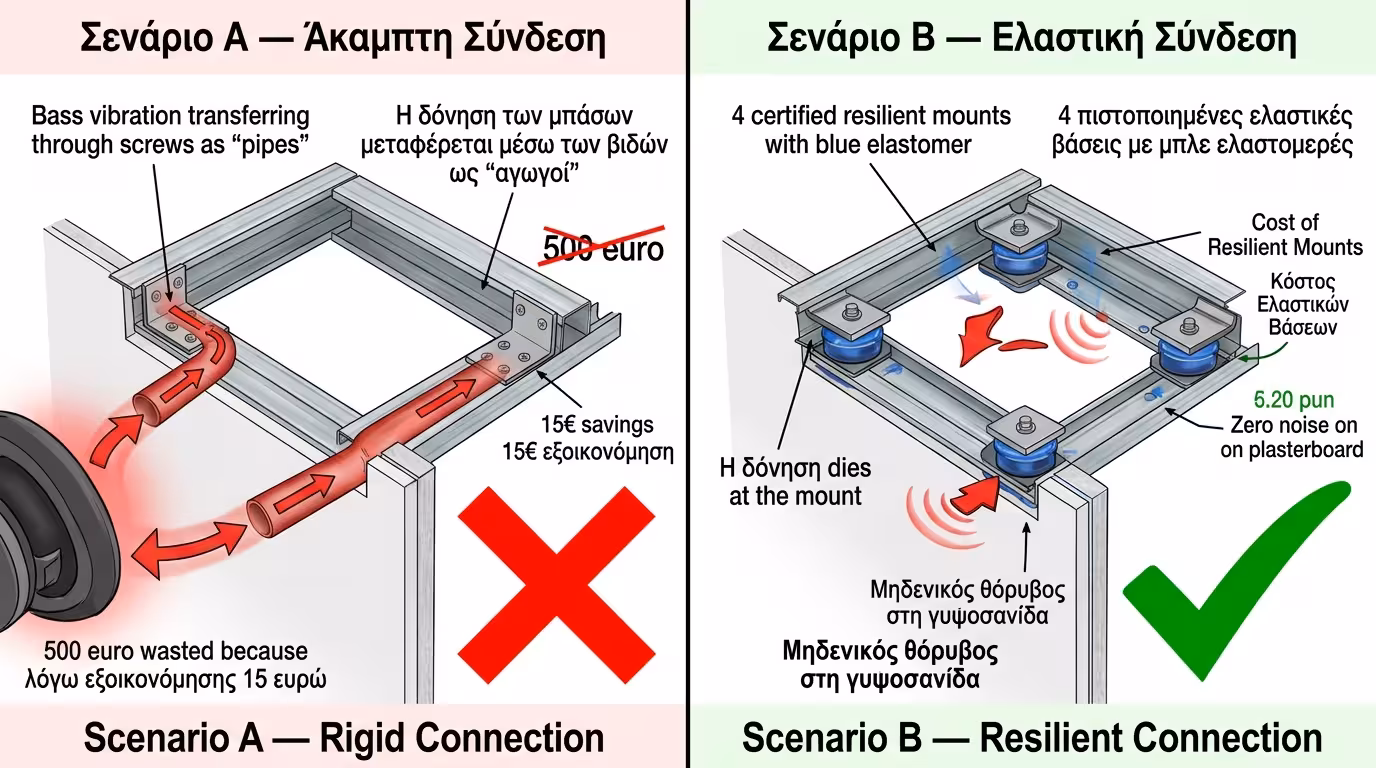 Σενάριο A — Άκαμπτη Σύνδεση

Bass vibration transferring through screws as "pipes"

Η δόνηση των μπάσων μεταφέρεται μέσω των βιδών ως "αγωγοί"

500 euro

15€ savings
15€ εξοικονόμηση

500 euro wasted because λόγω εξοικονόμησης 15 ευρώ

Scenario A — Rigid Connection

Σενάριο B — Ελαστική Σύνδεση

4 certified resilient mounts with blue elastomer

4 πιστοποιημένες ελαστικές βάσεις με μπλε ελαστομερές

Cost of Resilient Mounts

Κόστος Ελαστικών Βάσεων

5.20 pun

Zero noise on on plasterboard

Η δόνηση dies at the mount

Μηδενικός θόρυβος στη γυψοσανίδα

Μηδενικός θόρυβος στη γυψοσανίδα

Scenario B — Resilient Connection