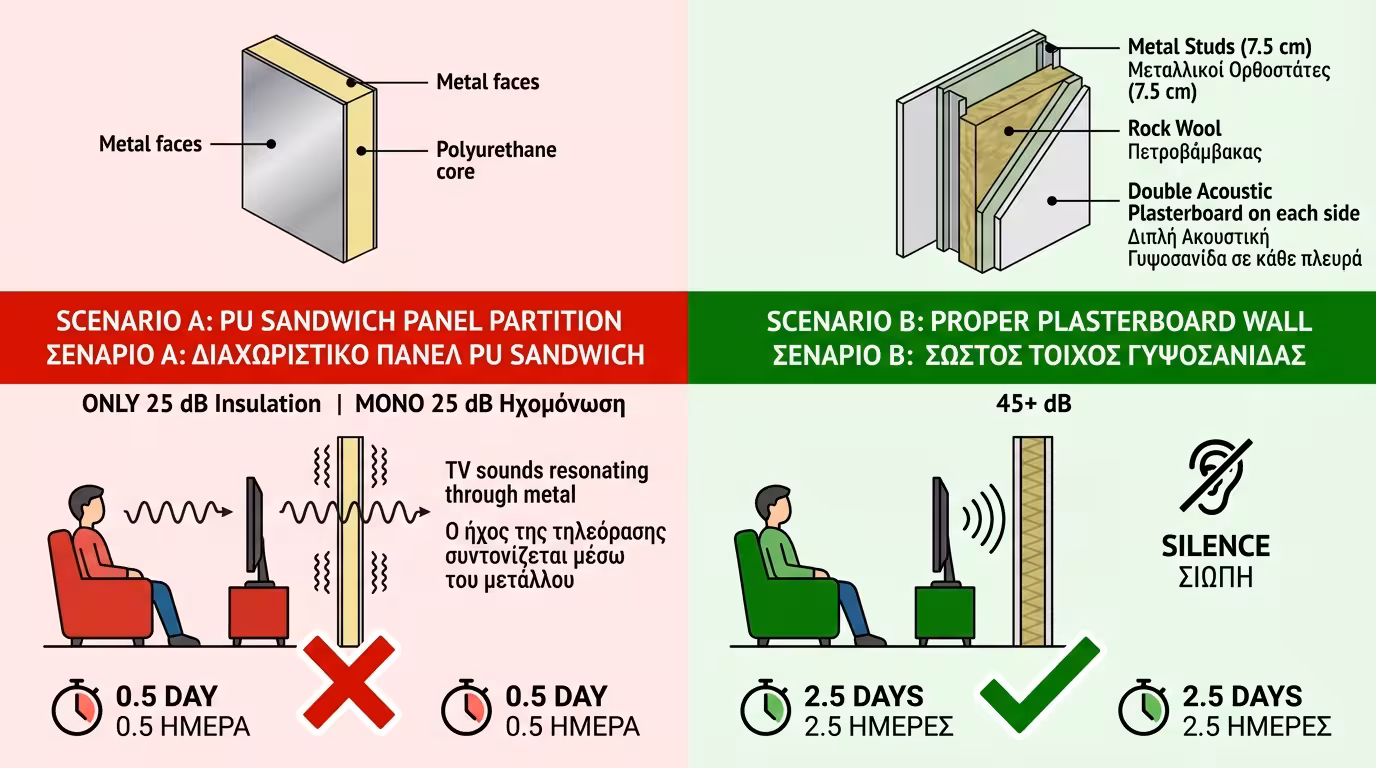 Metal faces

Metal faces

Polyurethane core

SCENARIO A: PU SANDWICH PANEL PARTITION
ΣΕΝΑΡΙΟ Α: ΔΙΑΧΩΡΙΣΤΙΚΟ ΠΑΝΕΛ PU SANDWICH

ONLY 25 dB Insulation | ΜΟΝΟ 25 dB Ηχομόνωση

TV sounds resonating through metal

Ο ήχος της τηλεόρασης συντονίζεται μέσω του μετάλλου

0.5 DAY
0.5 ΗΜΕΡΑ

0.5 DAY
0.5 ΗΜΕΡΑ

Metal Studs (7.5 cm)
Μεταλλικοί Ορθοστάτες (7.5 cm)

Rock Wool
Πετροβάμβακας

Double Acoustic Plasterboard on each side
Διπλή Ακουστική Γυψοσανίδα σε κάθε πλευρά

SCENARIO B: PROPER PLASTERBOARD WALL
ΣΕΝΑΡΙΟ Β: ΣΩΣΤΟΣ ΤΟΙΧΟΣ ΓΥΨΟΣΑΝΙΔΑΣ

45+ dB

SILENCE
ΣΙΩΠΗ

2.5 DAYS
2.5 ΗΜΕΡΕΣ

2.5 DAYS
2.5 ΗΜΕΡΕΣ