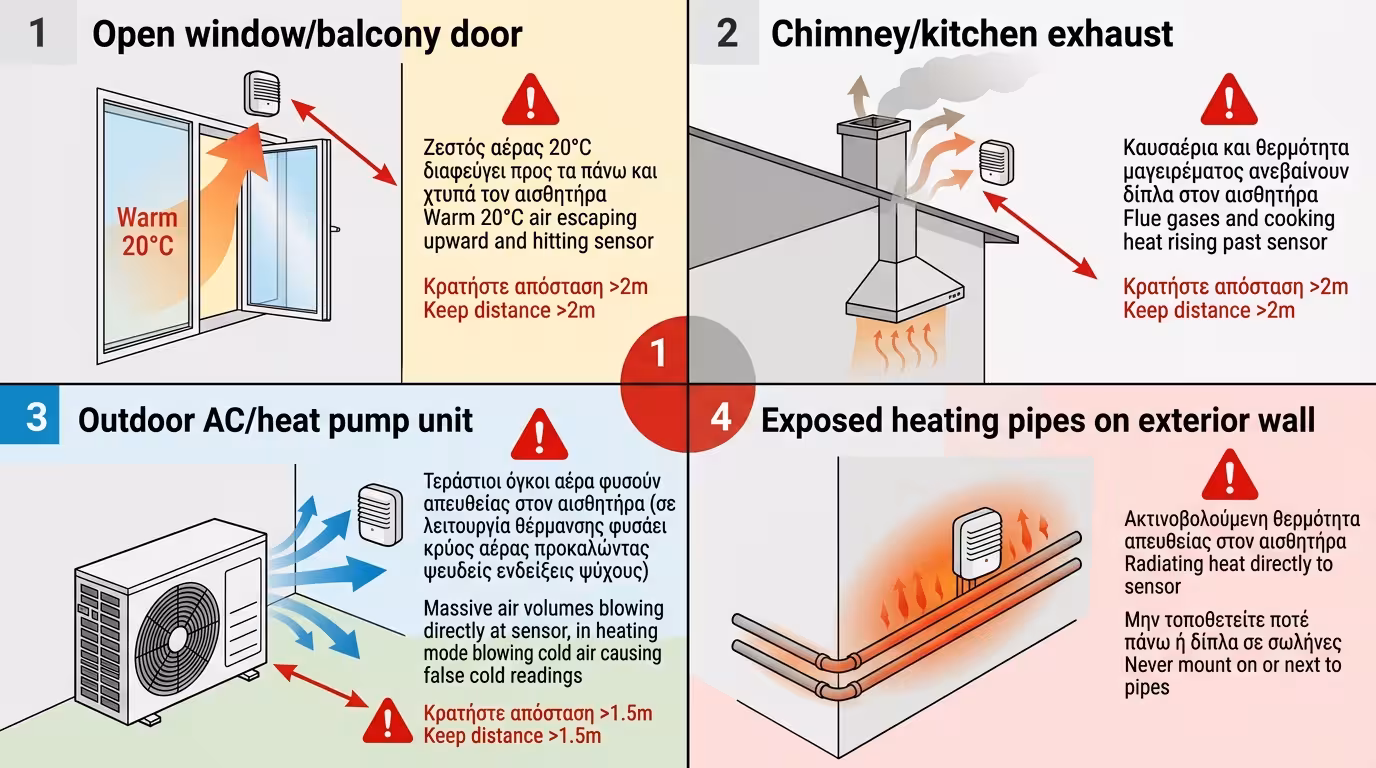 1 Open window/balcony door

Warm 20°C

Ζεστός αέρας 20°C διαφεύγει προς τα πάνω και χτυπά τον αισθητήρα
Warm 20°C air escaping upward and hitting sensor

Κρατήστε απόσταση >2m
Keep distance >2m

2 Chimney/kitchen exhaust

Καυσαέρια και θερμότητα μαγειρέματος ανεβαίνουν δίπλα στον αισθητήρα
Flue gases and cooking heat rising past sensor

Κρατήστε απόσταση >2m
Keep distance >2m

1

3 Outdoor AC/heat pump unit

Τεράστιοι όγκοι αέρα φυσούν απευθείας στον αισθητήρα (σε λειτουργία θέρμανσης φυσάει κρύος αέρας προκαλώντας ψευδείς ενδείξεις ψύχους)

Massive air volumes blowing directly at sensor, in heating mode blowing cold air causing false cold readings

Κρατήστε απόσταση >1.5m
Keep distance >1.5m

4 Exposed heating pipes on exterior wall

Ακτινοβολούμενη θερμότητα απευθείας στον αισθητήρα
Radiating heat directly to sensor

Μην τοποθετείτε ποτέ πάνω ή δίπλα σε σωλήνες
Never mount on or next to pipes