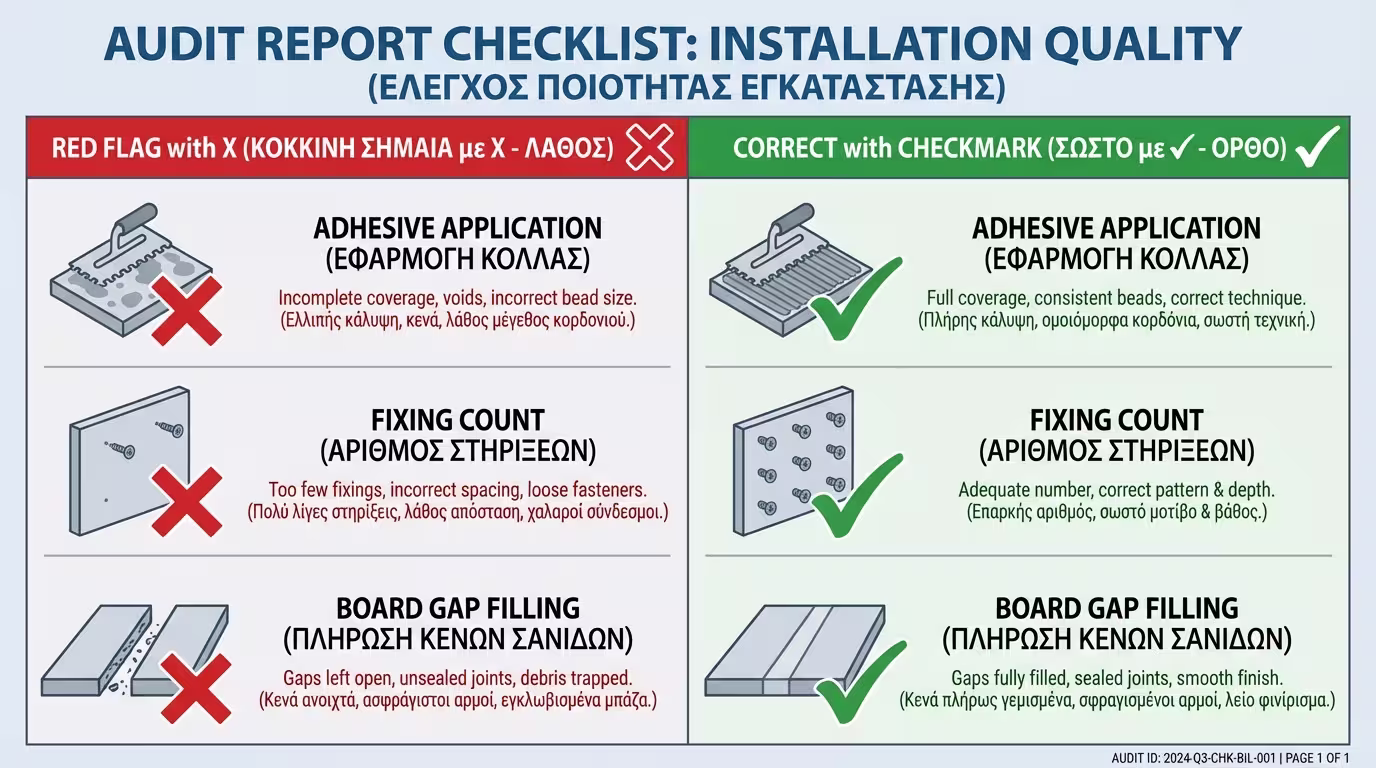 AUDIT REPORT CHECKLIST: INSTALLATION QUALITY
(ΕΛΕΓΧΟΣ ΠΟΙΟΤΗΤΑΣ ΕΓΚΑΤΑΣΤΑΣΗΣ)

RED FLAG with X (ΚΟΚΚΙΝΗ ΣΗΜΑΙΑ με X - ΛΑΘΟΣ)

ADHESIVE APPLICATION
(ΕΦΑΡΜΟΓΗ ΚΟΛΛΑΣ)
Incomplete coverage, voids, incorrect bead size.
(Ελλιπής κάλυψη, κενά, λάθος μέγεθος κορδονιού.)

FIXING COUNT
(ΑΡΙΘΜΟΣ ΣΤΗΡΙΞΕΩΝ)
Too few fixings, incorrect spacing, loose fasteners.
(Πολύ λίγες στηρίξεις, λάθος απόσταση, χαλαροί σύνδεσμοι.)

BOARD GAP FILLING
(ΠΛΗΡΩΣΗ ΚΕΝΩΝ ΣΑΝΙΔΩΝ)
Gaps left open, unsealed joints, debris trapped.
(Κενά ανοιχτά, ασφράγιστοι αρμοί, εγκλωβισμένα μπάζα.)

CORRECT with CHECKMARK (ΣΩΣΤΟ με ✓ - ΟΡΘΟ)

ADHESIVE APPLICATION
(ΕΦΑΡΜΟΓΗ ΚΟΛΛΑΣ)
Full coverage, consistent beads, correct technique.
(Πλήρης κάλυψη, ομοιόμορφα κορδόνια, σωστή τεχνική.)

FIXING COUNT
(ΑΡΙΘΜΟΣ ΣΤΗΡΙΞΕΩΝ)
Adequate number, correct pattern & depth.
(Επαρκής αριθμός, σωστό μοτίβο & βάθος.)

BOARD GAP FILLING
(ΠΛΗΡΩΣΗ ΚΕΝΩΝ ΣΑΝΙΔΩΝ)
Gaps fully filled, sealed joints, smooth finish.
(Κενά πλήρως γεμισμένα, σφραγισμένοι αρμοί, λείο φινίρισμα.)

AUDIT ID: 2024-Q3-CHK-BIL-001 | PAGE 1 OF 1