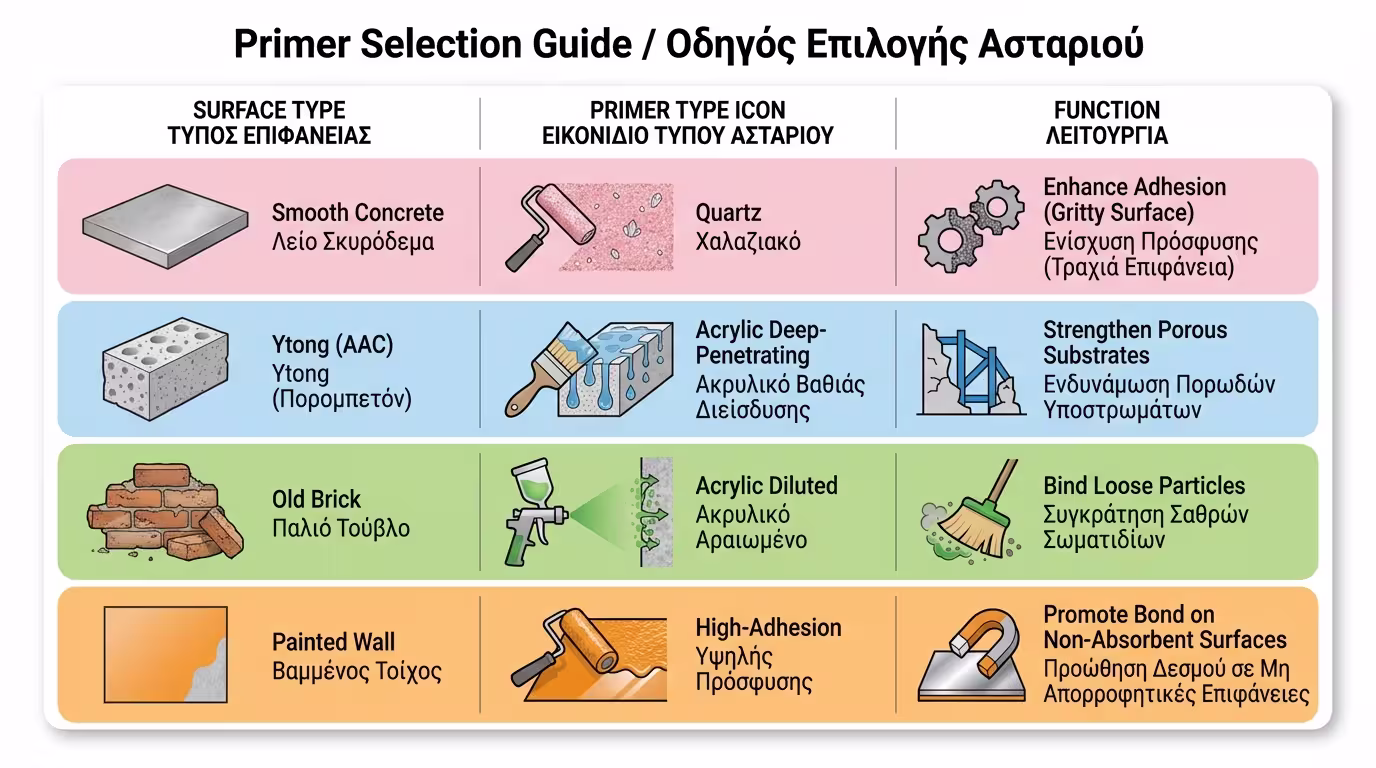 Primer Selection Guide / Οδηγός Επιλογής Ασταριού

| SURFACE TYPE ΤΥΠΟΣ ΕΠΙΦΑΝΕΙΑΣ | PRIMER TYPE ICON ΕΙΚΟΝΙΔΙΟ ΤΥΠΟΥ ΑΣΤΑΡΙΟΥ | FUNCTION ΛΕΙΤΟΥΡΓΙΑ |
|---|---|---|
| Smooth Concrete Λείο Σκυρόδεμα | Quartz Χαλαζιακό | Enhance Adhesion (Gritty Surface) Ενίσχυση Πρόσφυσης (Τραχιά Επιφάνεια) |
| Ytong (AAC) Ytong (Πορομπετόν) | Acrylic Deep-Penetrating Ακρυλικό Βαθιάς Διείσδυσης | Strengthen Porous Substrates Ενδυνάμωση Πορωδών Υποστρωμάτων |
| Old Brick Παλιό Τούβλο | Acrylic Diluted Ακρυλικό Αραιωμένο | Bind Loose Particles Συγκράτηση Σαθρών Σωματιδίων |
| Painted Wall Βαμμένος Τοίχος | High-Adhesion Υψηλής Πρόσφυσης | Promote Bond on Non-Absorbent Surfaces Προώθηση Δεσμού σε Μη Απορροφητικές Επιφάνειες |