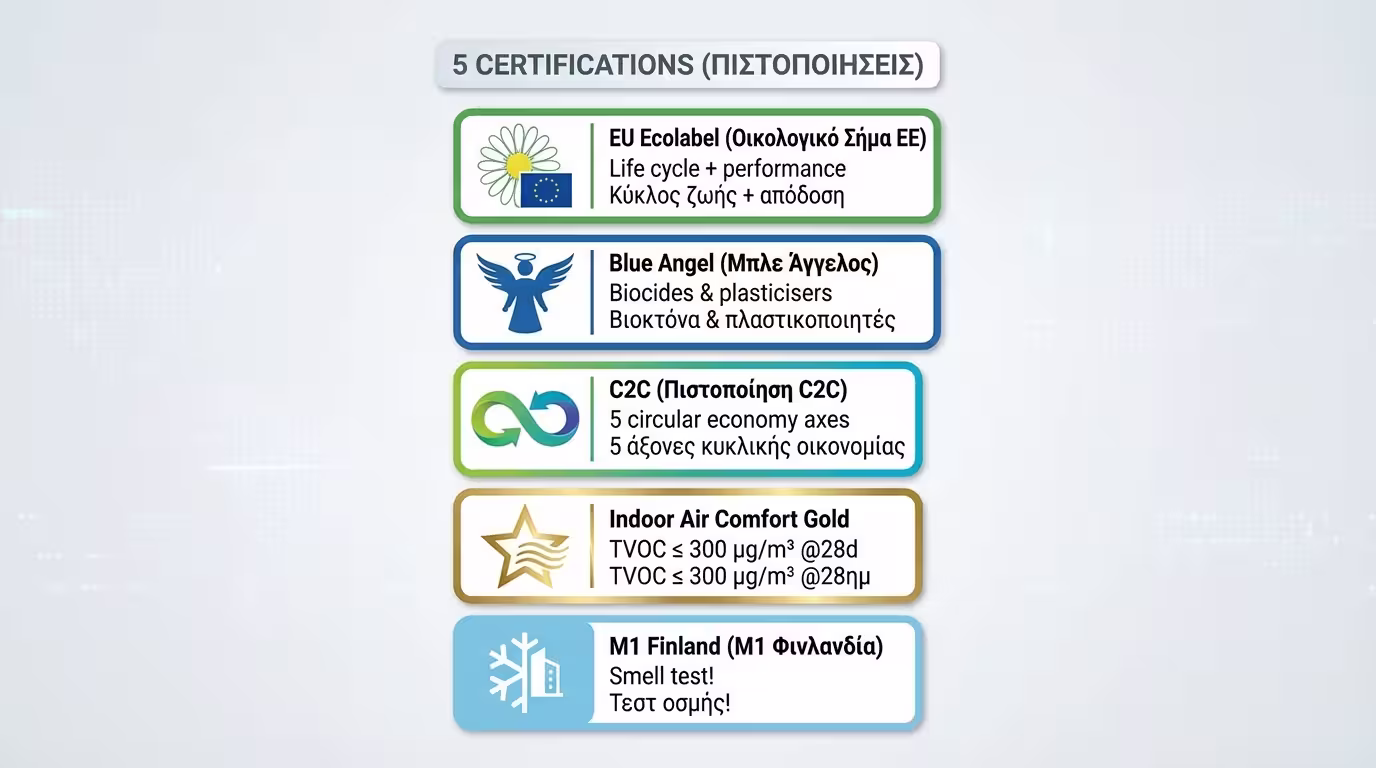 5 CERTIFICATIONS (ΠΙΣΤΟΠΟΙΗΣΕΙΣ)

EU Ecolabel (Οικολογικό Σήμα ΕΕ)
Life cycle + performance
Κύκλος ζωής + απόδοση

Blue Angel (Μπλε Άγγελος)
Biocides & plasticisers
Βιοκτόνα & πλαστικοποιητές

C2C (Πιστοποίηση C2C)
5 circular economy axes
5 άξονες κυκλικής οικονομίας

Indoor Air Comfort Gold
TVOC ≤ 300 μg/m³ @28d
TVOC ≤ 300 μg/m³ @28ημ

M1 Finland (M1 Φινλανδία)
Smell test!
Τεστ οσμής!