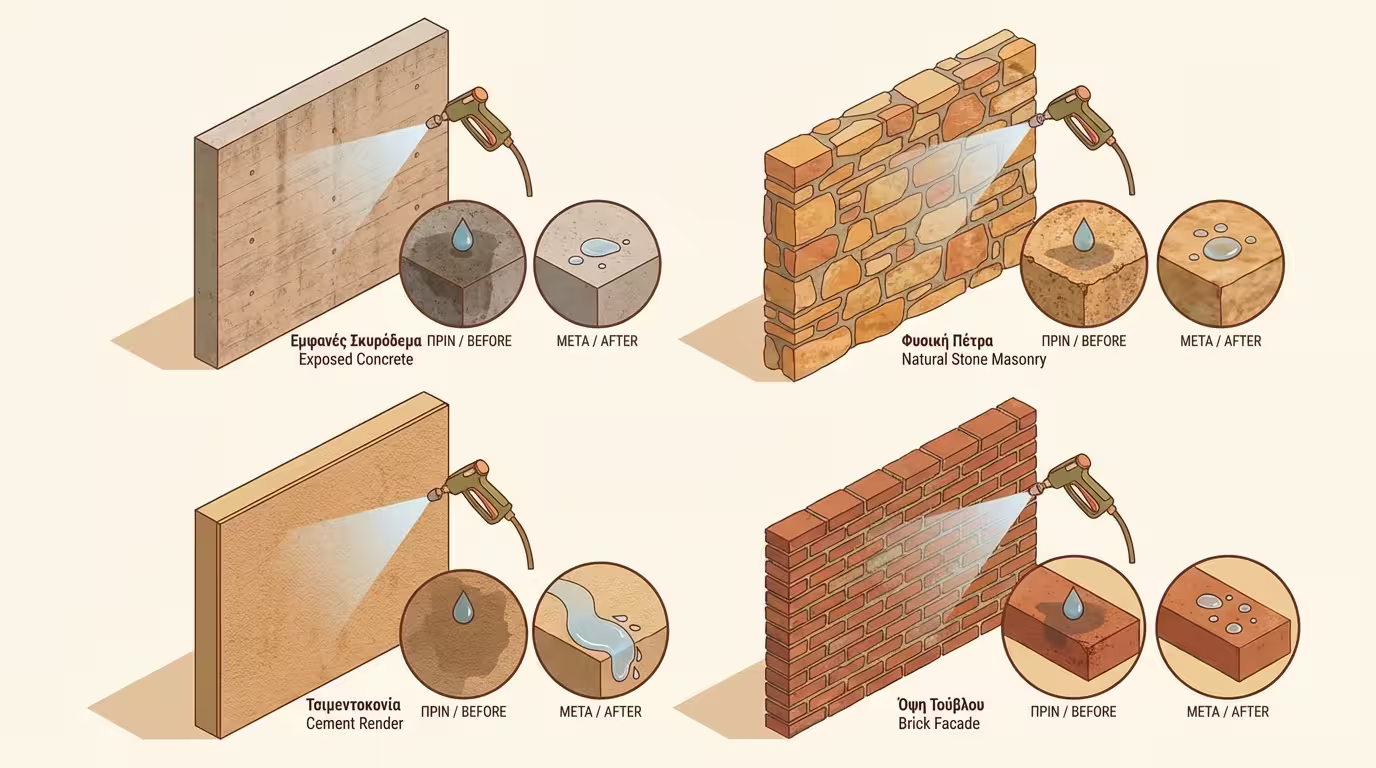 Εμφανές Σκυρόδεμα
Exposed Concrete

ΠΡΙΝ / BEFORE

ΜΕΤΑ / AFTER

Φυσική Πέτρα
Natural Stone Masonry

ΠΡΙΝ / BEFORE

ΜΕΤΑ / AFTER

Τσιμεντοκονία
Cement Render

ΠΡΙΝ / BEFORE

ΜΕΤΑ / AFTER

Όψη Τούβλου
Brick Facade

ΠΡΙΝ / BEFORE

ΜΕΤΑ / AFTER