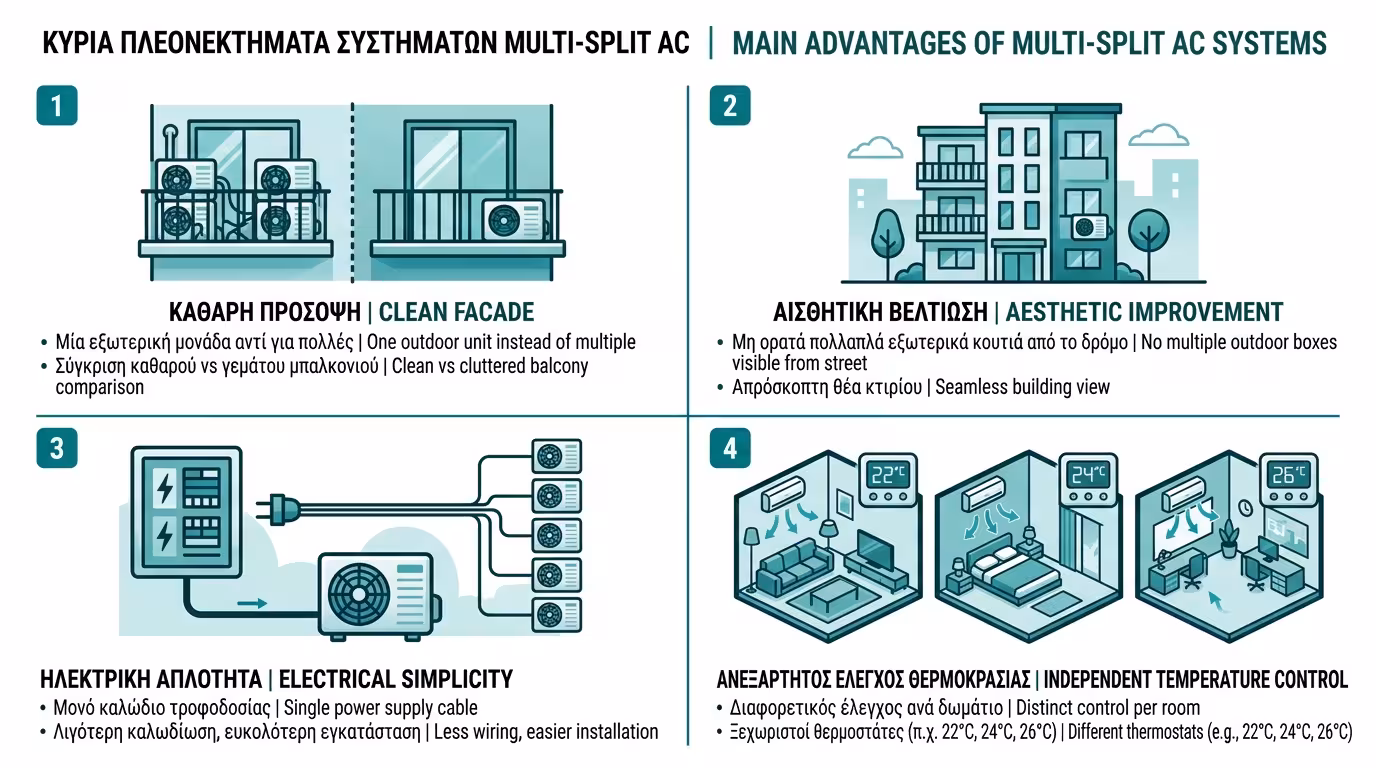 ΚΥΡΙΑ ΠΛΕΟΝΕΚΤΗΜΑΤΑ ΣΥΣΤΗΜΑΤΩΝ MULTI-SPLIT AC | MAIN ADVANTAGES OF MULTI-SPLIT AC SYSTEMS

1

ΚΑΘΑΡΗ ΠΡΟΣΟΨΗ | CLEAN FACADE

• Μία εξωτερική μονάδα αντί για πολλές | One outdoor unit instead of multiple
• Σύγκριση καθαρού vs γεμάτου μπαλκονιού | Clean vs cluttered balcony comparison

2

ΑΙΣΘΗΤΙΚΗ ΒΕΛΤΙΩΣΗ | AESTHETIC IMPROVEMENT

• Μη ορατά πολλαπλά εξωτερικά κουτιά από το δρόμο | No multiple outdoor boxes visible from street
• Απρόσκοπτη θέα κτιρίου | Seamless building view

3

ΗΛΕΚΤΡΙΚΗ ΑΠΛΟΤΗΤΑ | ELECTRICAL SIMPLICITY

• Μονό καλώδιο τροφοδοσίας | Single power supply cable
• Λιγότερη καλωδίωση, ευκολότερη εγκατάσταση | Less wiring, easier installation

4

22°C

24°C

26°C

ΑΝΕΞΑΡΤΗΤΟΣ ΕΛΕΓΧΟΣ ΘΕΡΜΟΚΡΑΣΙΑΣ | INDEPENDENT TEMPERATURE CONTROL

• Διαφορετικός έλεγχος ανά δωμάτιο | Distinct control per room
• Ξεχωριστοί θερμοστάτες (π.χ. 22°C, 24°C, 26°C) | Different thermostats (e.g., 22°C, 24°C, 26°C)