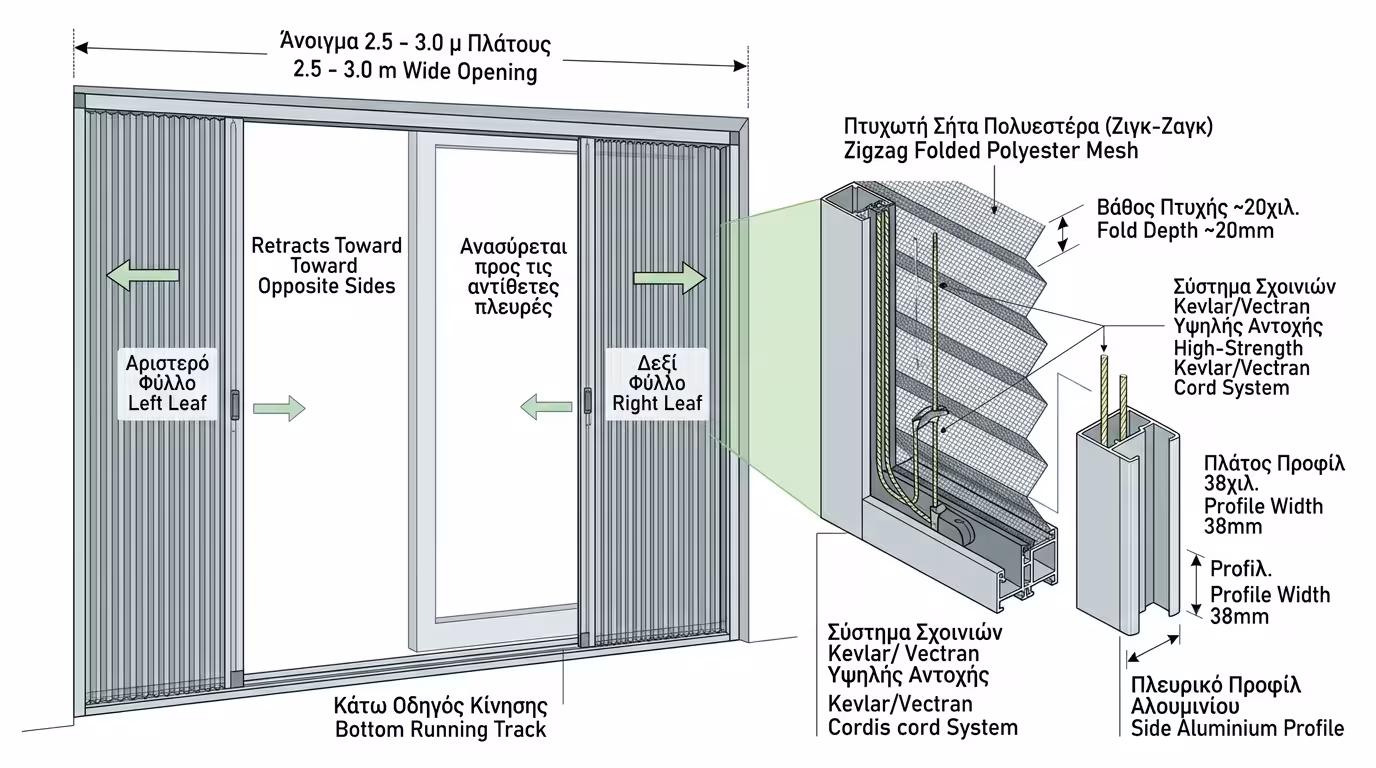 Άνοιγμα 2.5 - 3.0 μ Πλάτους
2.5 - 3.0 m Wide Opening

Retracts Toward Toward Opposite Sides

Ανασύρεται προς τις αντίθετες πλευρές

Αριστερό Φύλλο Left Leaf

Δεξί Φύλλο Right Leaf

Κάτω Οδηγός Κίνησης
Bottom Running Track

Πτυχωτή Σήτα Πολυεστέρα (Ζιγκ-Ζαγκ)
Zigzag Folded Polyester Mesh

Βάθος Πτυχής ~20χιλ.
Fold Depth ~20mm

Σύστημα Σχοινιών Kevlar/Vectran Υψηλής Αντοχής High-Strength Kevlar/Vectran Cord System

Πλάτος Προφίλ 38χιλ. Profile Width 38mm

Profiλ. Profile Width 38mm

Σύστημα Σχοινιών Kevlar/ Vectran Υψηλής Αντοχής
Kevlar/Vectran Cordis cord System

Πλευρικό Προφίλ Αλουμινίου
Side Aluminium Profile