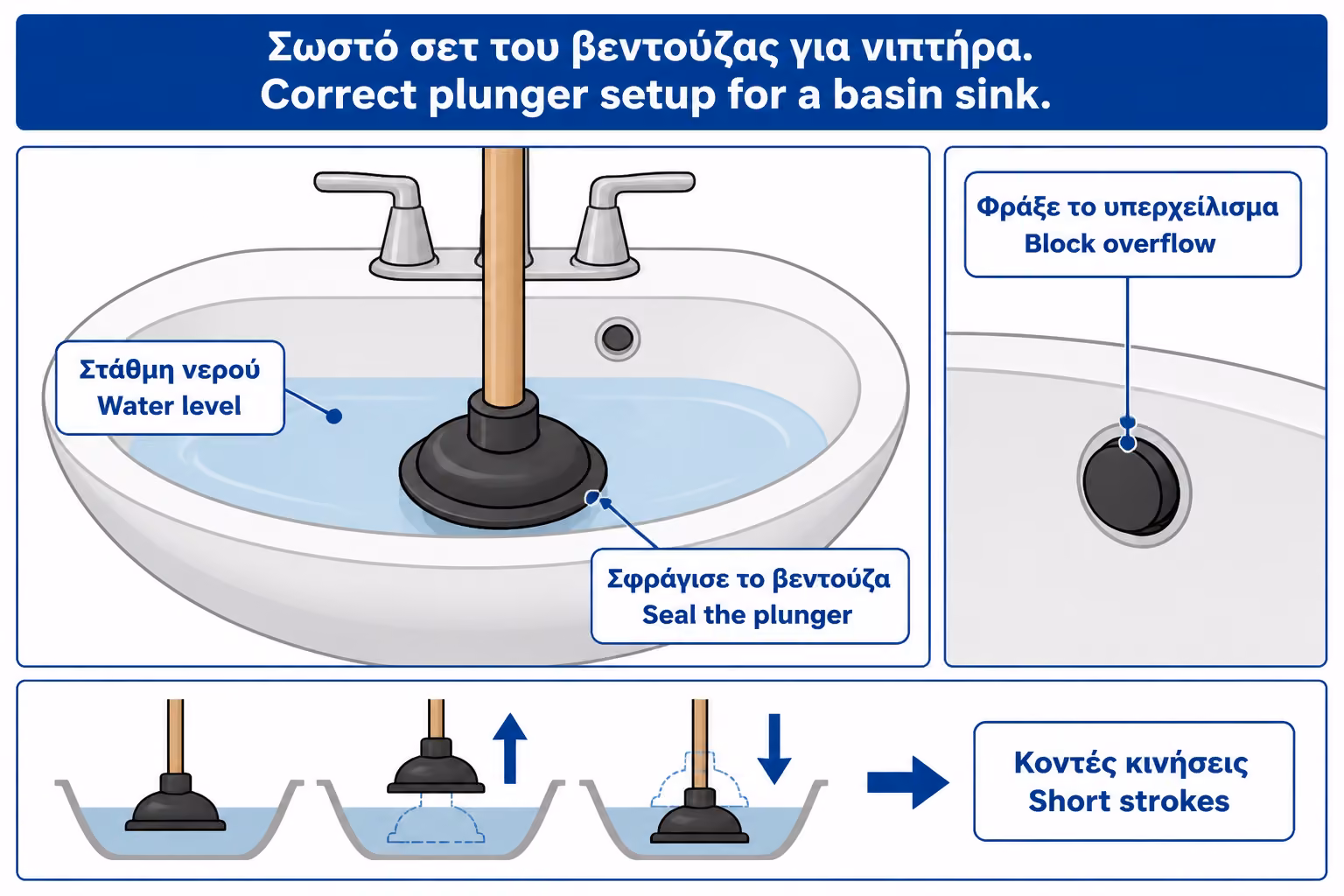 Σωστό σετ του βεντούζας για νιπτήρα.
Correct plunger setup for a basin sink.

Στάθμη νερού
Water level

Σφράγισε το βεντούζα
Seal the plunger

Φράξε το υπερχείλισμα
Block overflow

Κοντές κινήσεις
Short strokes