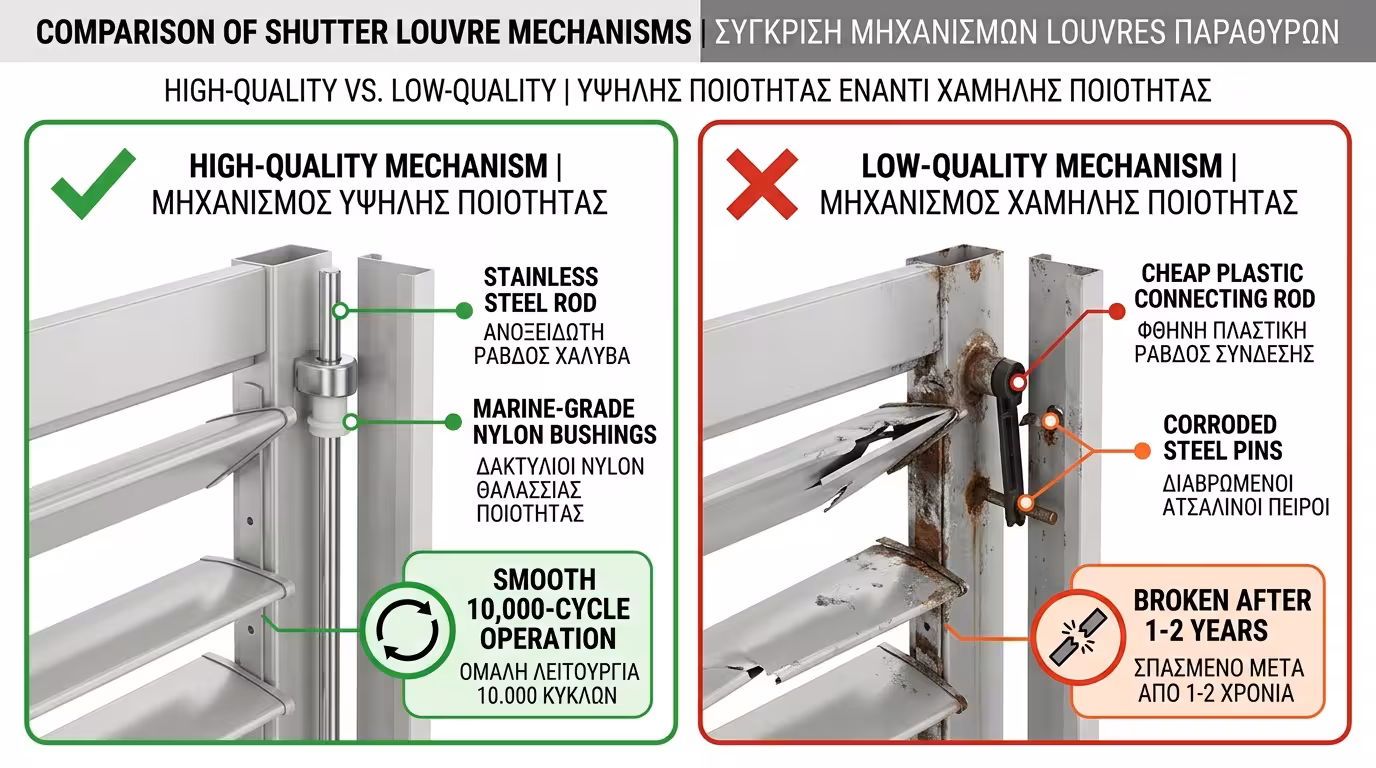 COMPARISON OF SHUTTER LOUVRE MECHANISMS | ΣΥΓΚΡΙΣΗ ΜΗΧΑΝΙΣΜΩΝ LOUVRES ΠΑΡΑΘΥΡΩΝ

HIGH-QUALITY VS. LOW-QUALITY | ΥΨΗΛΗΣ ΠΟΙΟΤΗΤΑΣ ΕΝΑΝΤΙ ΧΑΜΗΛΗΣ ΠΟΙΟΤΗΤΑΣ

HIGH-QUALITY MECHANISM | ΜΗΧΑΝΙΣΜΟΣ ΥΨΗΛΗΣ ΠΟΙΟΤΗΤΑΣ

STAINLESS STEEL ROD
ΑΝΟΞΕΙΔΩΤΗ ΡΑΒΔΟΣ ΧΑΛΥΒΑ

MARINE-GRADE NYLON BUSHINGS
ΔΑΚΤΥΛΙΟΙ NYLON ΘΑΛΑΣΣΙΑΣ ΠΟΙΟΤΗΤΑΣ

SMOOTH 10,000-CYCLE OPERATION
ΟΜΑΛΗ ΛΕΙΤΟΥΡΓΙΑ 10.000 ΚΥΚΛΩΝ

LOW-QUALITY MECHANISM | ΜΗΧΑΝΙΣΜΟΣ ΧΑΜΗΛΗΣ ΠΟΙΟΤΗΤΑΣ

CHEAP PLASTIC CONNECTING ROD
ΦΘΗΝΗ ΠΛΑΣΤΙΚΗ ΡΑΒΔΟΣ ΣΥΝΔΕΣΗΣ

CORRODED STEEL PINS
ΔΙΑΒΡΩΜΕΝΟΙ ΑΤΣΑΛΙΝΟΙ ΠΕΙΡΟΙ

BROKEN AFTER 1-2 YEARS
ΣΠΑΣΜΕΝΟ ΜΕΤΑ ΑΠΟ 1-2 ΧΡΟΝΙΑ