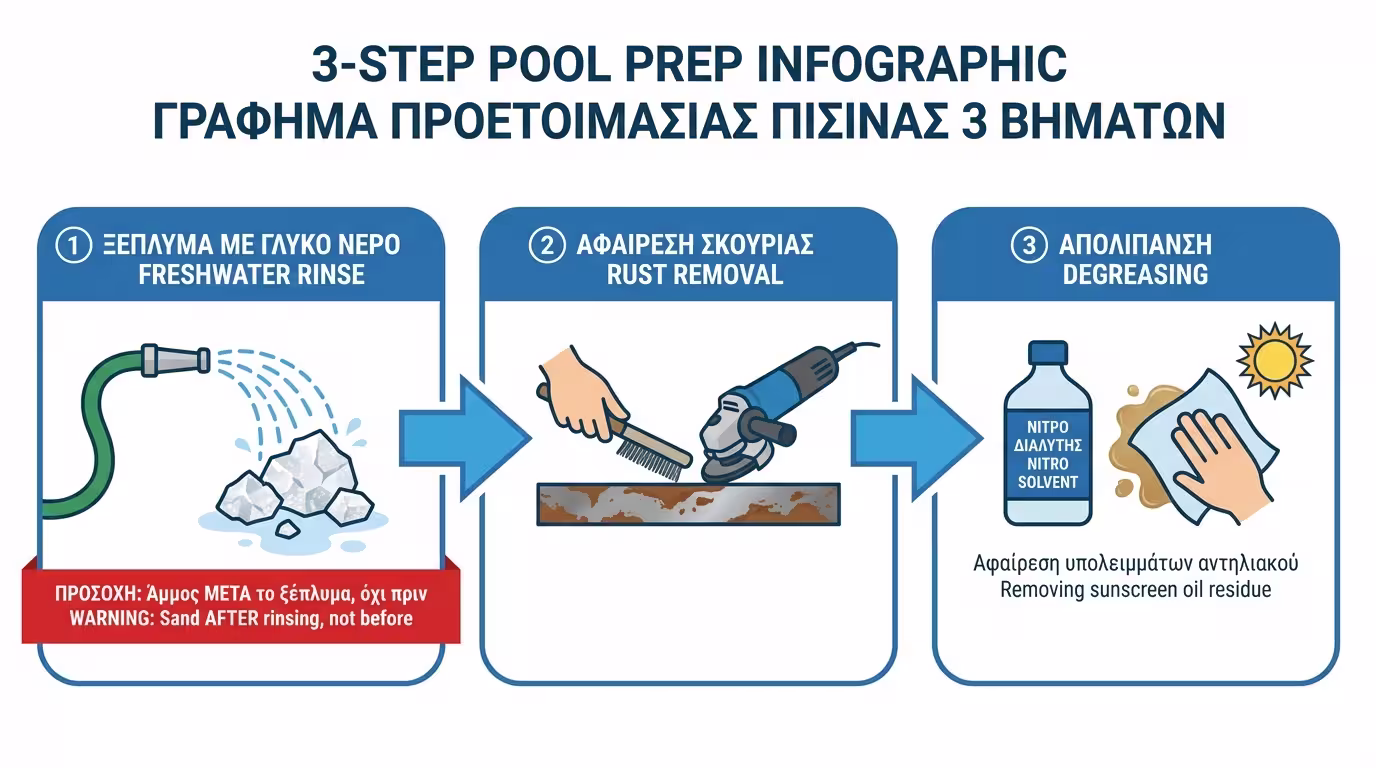 3-STEP POOL PREP INFOGRAPHIC
ΓΡΑΦΗΜΑ ΠΡΟΕΤΟΙΜΑΣΙΑΣ ΠΙΣΙΝΑΣ 3 ΒΗΜΑΤΩΝ

1 ΞΕΠΛΥΜΑ ΜΕ ΓΛΥΚΟ ΝΕΡΟ
FRESHWATER RINSE

ΠΡΟΣΟΧΗ: Άμμος ΜΕΤΑ το ξέπλυμα, όχι πριν
WARNING: Sand AFTER rinsing, not before

2 ΑΦΑΙΡΕΣΗ ΣΚΟΥΡΙΑΣ
RUST REMOVAL

3 ΑΠΟΛΙΠΑΝΣΗ
DEGREASING

ΝΙΤΡΟ ΔΙΑΛΥΤΗΣ
NITRO SOLVENT

Αφαίρεση υπολειμμάτων αντηλιακού
Removing sunscreen oil residue