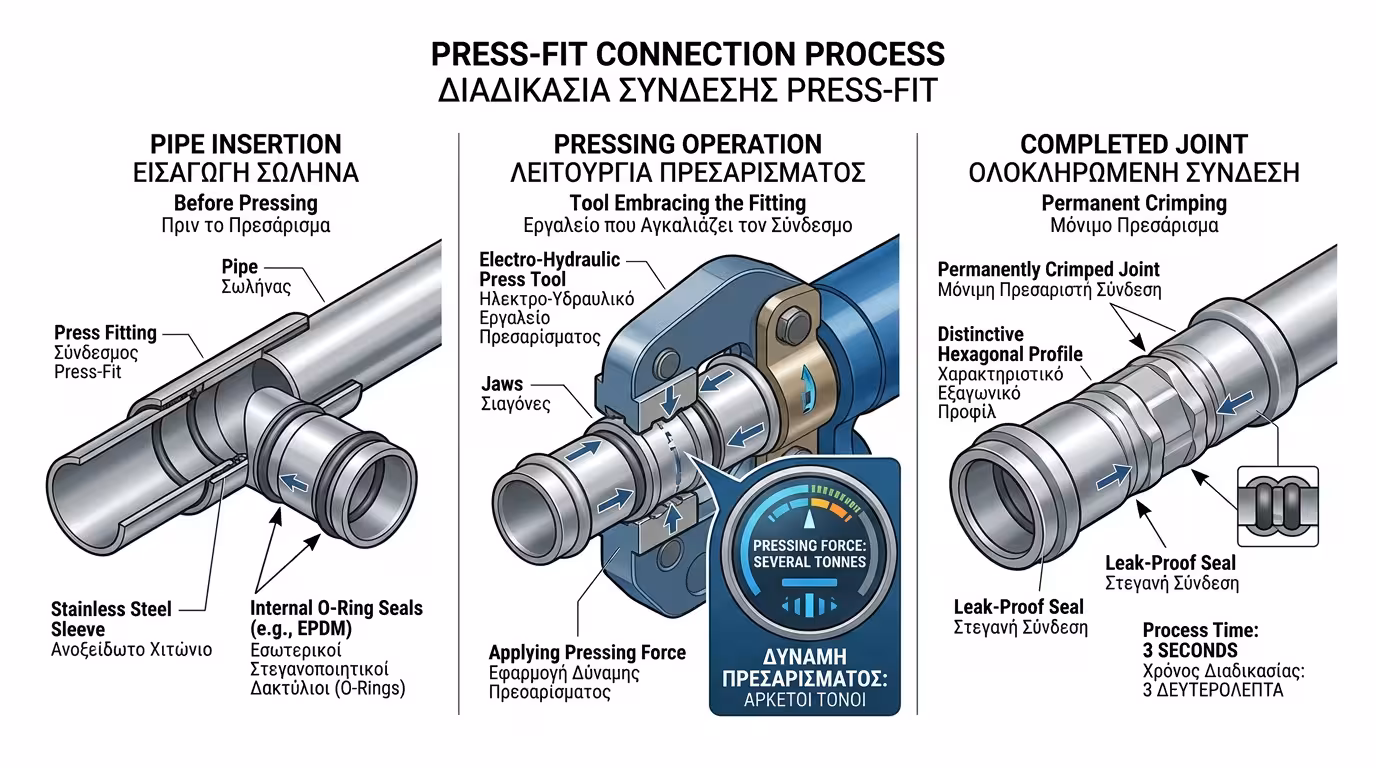 PRESS-FIT CONNECTION PROCESS
ΔΙΑΔΙΚΑΣΙΑ ΣΥΝΔΕΣΗΣ PRESS-FIT

PIPE INSERTION
ΕΙΣΑΓΩΓΗ ΣΩΛΗΝΑ
Before Pressing
Πριν το Πρεσάρισμα

Pipe
Σωλήνας

Press Fitting
Σύνδεσμος Press-Fit

Stainless Steel Sleeve
Ανοξείδωτο Χιτώνιο

Internal O-Ring Seals (e.g., EPDM)
Εσωτερικοί Στεγανοποιητικοί Δακτύλιοι (O-Rings)

PRESSING OPERATION
ΛΕΙΤΟΥΡΓΙΑ ΠΡΕΣΑΡΙΣΜΑΤΟΣ
Tool Embracing the Fitting
Εργαλείο που Αγκαλιάζει τον Σύνδεσμο

Electro-Hydraulic Press Tool
Ηλεκτρο-Υδραυλικό Εργαλείο Πρεσαρίσματος

Jaws
Σιαγόνες

Applying Pressing Force
Εφαρμογή Δύναμης Πρεσαρίσματος

PRESSING FORCE: SEVERAL TONNES

ΔΥΝΑΜΗ ΠΡΕΣΑΡΙΣΜΑΤΟΣ: ΑΡΚΕΤΟΙ ΤΟΝΟΙ

COMPLETED JOINT
ΟΛΟΚΛΗΡΩΜΕΝΗ ΣΥΝΔΕΣΗ
Permanent Crimping
Μόνιμο Πρεσάρισμα

Permanently Crimped Joint
Μόνιμη Πρεσαριστή Σύνδεση

Distinctive Hexagonal Profile
Χαρακτηριστικό Εξαγωνικό Προφίλ

Leak-Proof Seal
Στεγανή Σύνδεση

Leak-Proof Seal
Στεγανή Σύνδεση

Process Time: 3 SECONDS
Χρόνος Διαδικασίας: 3 ΔΕΥΤΕΡΟΛΕΠΤΑ