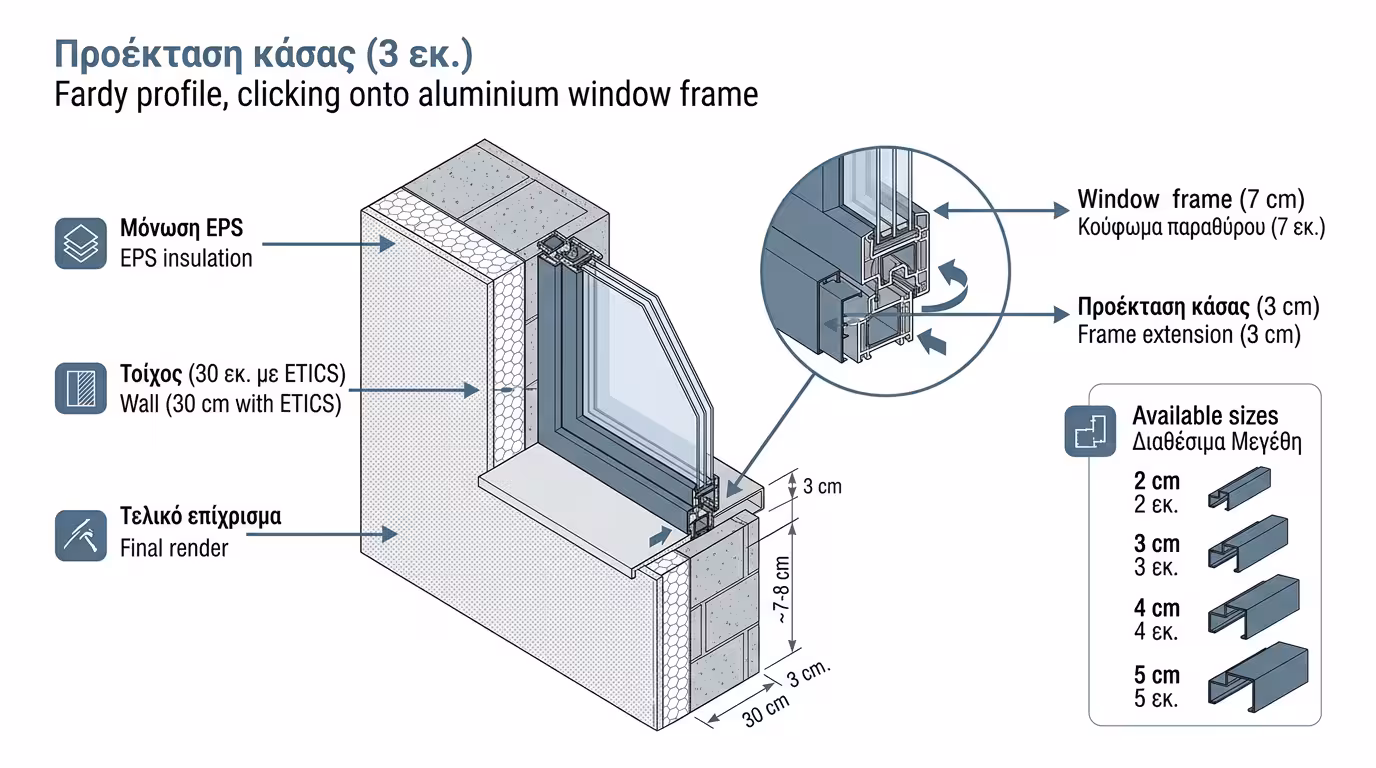 Προέκταση κάσας (3 εκ.)
Fardy profile, clicking onto aluminium window frame

Μόνωση EPS
EPS insulation

Τοίχος (30 εκ. με ETICS)
Wall (30 cm with ETICS)

Τελικό επίχρισμα
Final render

Window frame (7 cm)
Κούφωμα παραθύρου (7 εκ.)

Προέκταση κάσας (3 cm)
Frame extension (3 cm)

3 cm
~7-8 cm
3 cm.
30 cm

Available sizes
Διαθέσιμα Μεγέθη

2 cm
2 εκ.

3 cm
3 εκ.

4 cm
4 εκ.

5 cm
5 εκ.