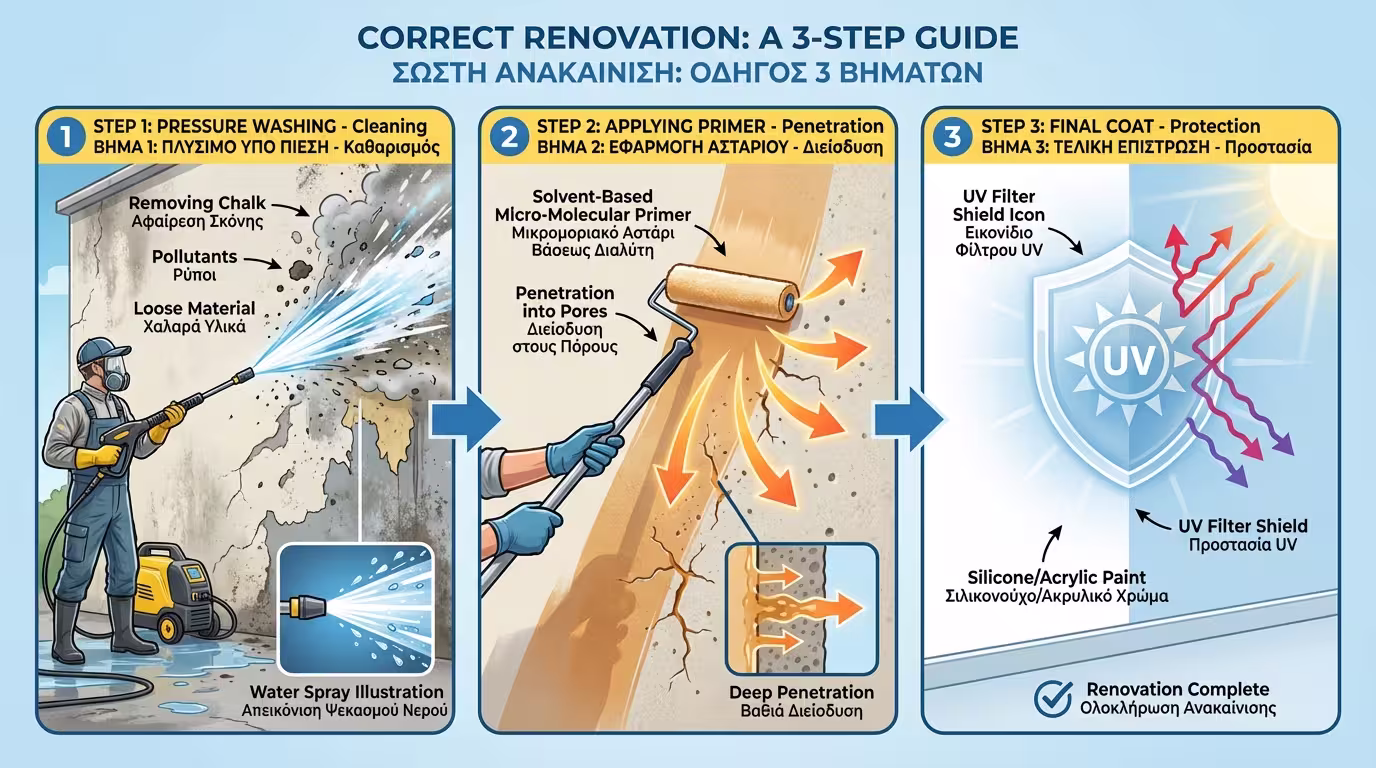 CORRECT RENOVATION: A 3-STEP GUIDE
ΣΩΣΤΗ ΑΝΑΚΑΙΝΙΣΗ: ΟΔΗΓΟΣ 3 ΒΗΜΑΤΩΝ

1 STEP 1: PRESSURE WASHING - Cleaning
ΒΗΜΑ 1: ΠΛΥΣΙΜΟ ΥΠΟ ΠΙΕΣΗ - Καθαρισμός

Removing Chalk
Αφαίρεση Σκόνης

Pollutants
Ρύποι

Loose Material
Χαλαρά Υλικά

Water Spray Illustration
Απεικόνιση Ψεκασμού Νερού

2 STEP 2: APPLYING PRIMER - Penetration
ΒΗΜΑ 2: ΕΦΑΡΜΟΓΗ ΑΣΤΑΡΙΟΥ - Διείσδυση

Solvent-Based Micro-Molecular Primer
Μικρομοριακό Αστάρι Βάσεως Διαλύτη

Penetration into Pores
Διείσδυση στους Πόρους

Deep Penetration
Βαθιά Διείσδυση

3 STEP 3: FINAL COAT - Protection
ΒΗΜΑ 3: ΤΕΛΙΚΗ ΕΠΙΣΤΡΩΣΗ - Προστασία

UV Filter Shield Icon
Εικονίδιο Φίλτρου UV

UV

UV Filter Shield
Προστασία UV

Silicone/Acrylic Paint
Σιλικονούχο/Ακρυλικό Χρώμα

Renovation Complete
Ολοκλήρωση Ανακαίνισης