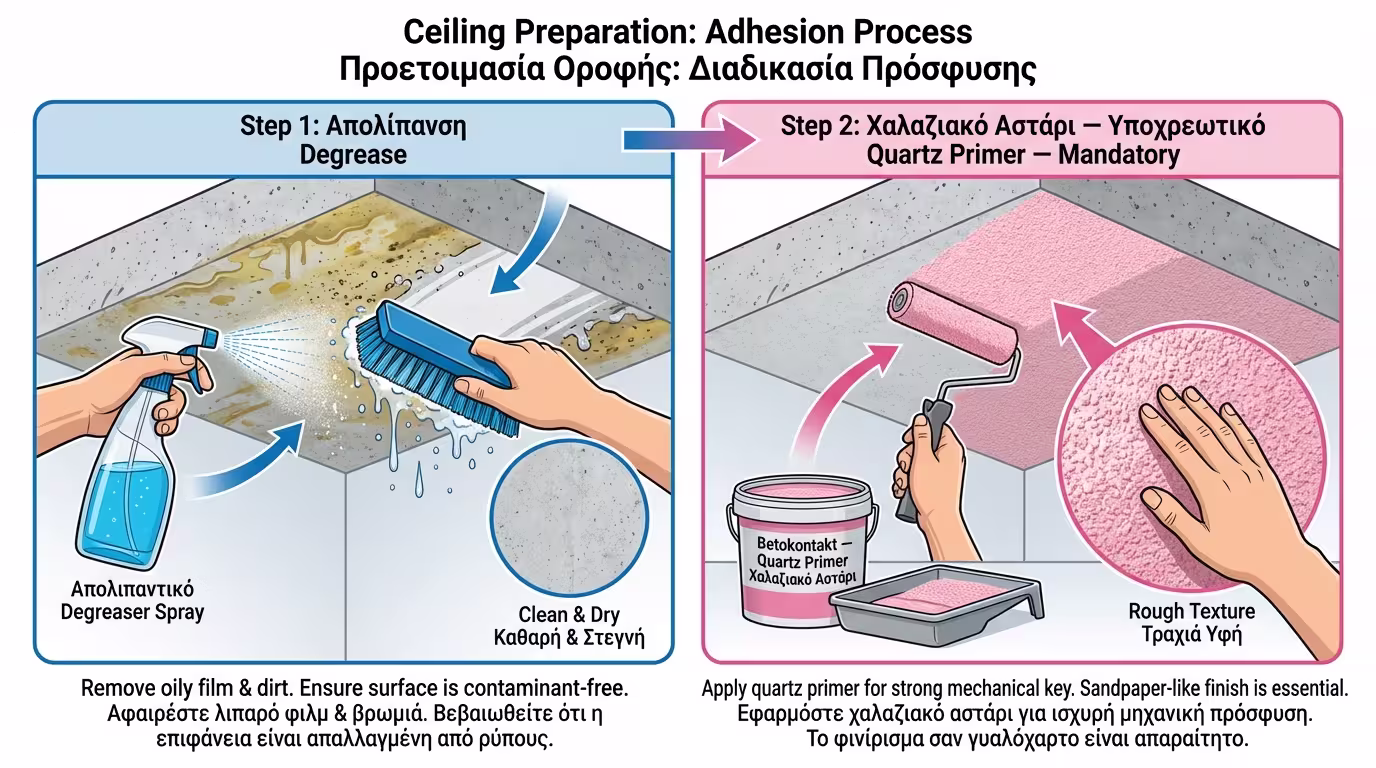 Ceiling Preparation: Adhesion Process
Προετοιμασία Οροφής: Διαδικασία Πρόσφυσης

Step 1: Απολίπανση
Degrease

Απολιπαντικό
Degreaser Spray

Clean & Dry
Καθαρή & Στεγνή

Remove oily film & dirt. Ensure surface is contaminant-free.
Αφαιρέστε λιπαρό φιλμ & βρωμιά. Βεβαιωθείτε ότι η επιφάνεια είναι απαλλαγμένη από ρύπους.

Step 2: Χαλαζιακό Αστάρι — Υποχρεωτικό
Quartz Primer — Mandatory

Betokontakt — Quartz Primer
Χαλαζιακό Αστάρι

Rough Texture
Τραχιά Υφή

Apply quartz primer for strong mechanical key. Sandpaper-like finish is essential.
Εφαρμόστε χαλαζιακό αστάρι για ισχυρή μηχανική πρόσφυση.
Το φινίρισμα σαν γυαλόχαρτο είναι απαραίτητο.