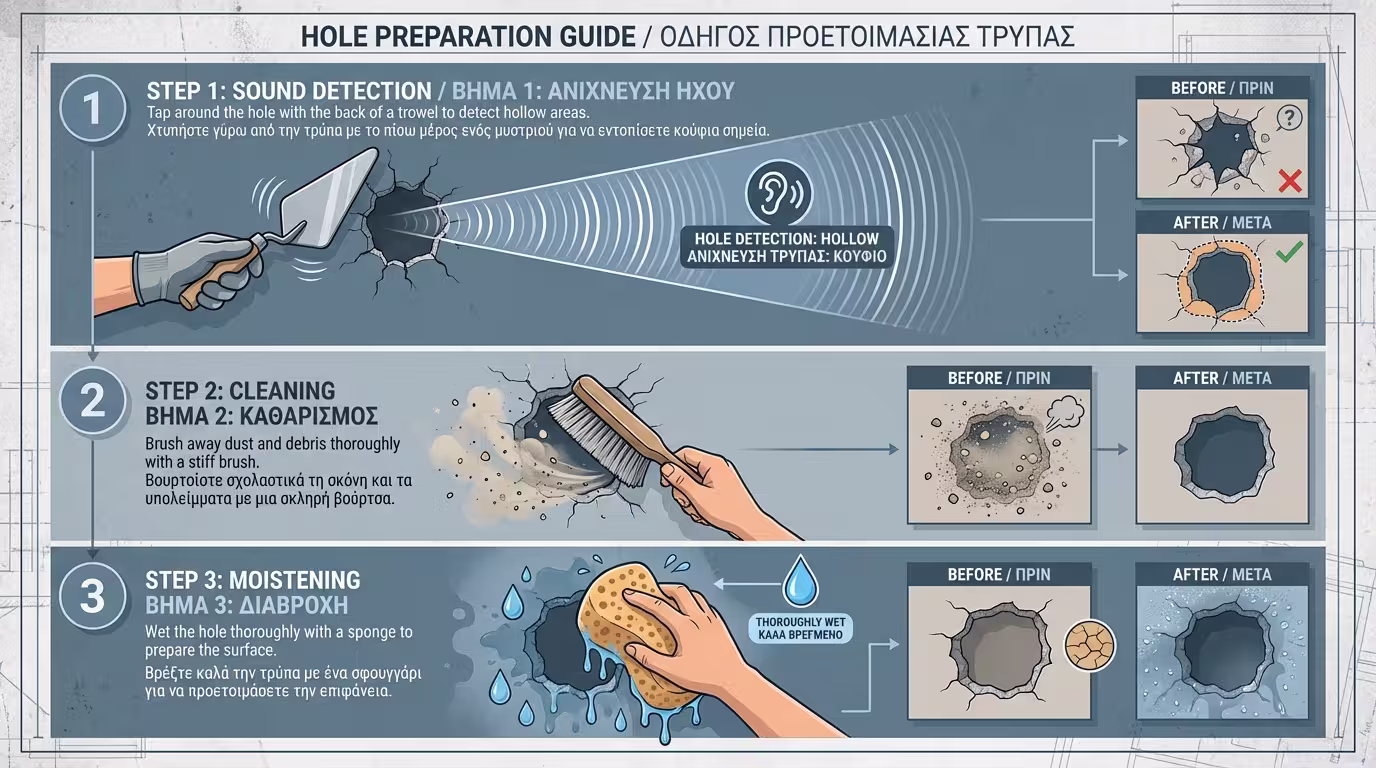 HOLE PREPARATION GUIDE / ΟΔΗΓΟΣ ΠΡΟΕΤΟΙΜΑΣΙΑΣ ΤΡΥΠΑΣ

1

STEP 1: SOUND DETECTION / ΒΗΜΑ 1: ΑΝΙΧΝΕΥΣΗ ΗΧΟΥ

Tap around the hole with the back of a trowel to detect hollow areas.
Χτυπήστε γύρω από την τρύπα με το πίσω μέρος ενός μυστριού για να εντοπίσετε κούφια σημεία.

HOLE DETECTION: HOLLOW
ΑΝΙΧΝΕΥΣΗ ΤΡΥΠΑΣ: ΚΟΥΦΙΟ

BEFORE / ΠΡΙΝ

?

AFTER / ΜΕΤΑ

2

STEP 2: CLEANING
ΒΗΜΑ 2: ΚΑΘΑΡΙΣΜΟΣ

Brush away dust and debris thoroughly with a stiff brush.
Βουρτσίστε σχολαστικά τη σκόνη και τα υπολείμματα με μια σκληρή βούρτσα.

BEFORE / ΠΡΙΝ

AFTER / ΜΕΤΑ

3

STEP 3: MOISTENING
ΒΗΜΑ 3: ΔΙΑΒΡΟΧΗ

Wet the hole thoroughly with a sponge to prepare the surface.
Βρέξτε καλά την τρύπα με ένα σφουγγάρι για να προετοιμάσετε την επιφάνεια.

THOROUGHLY WET
ΚΑΛΑ ΒΡΕΓΜΕΝΟ

BEFORE / ΠΡΙΝ

AFTER / ΜΕΤΑ