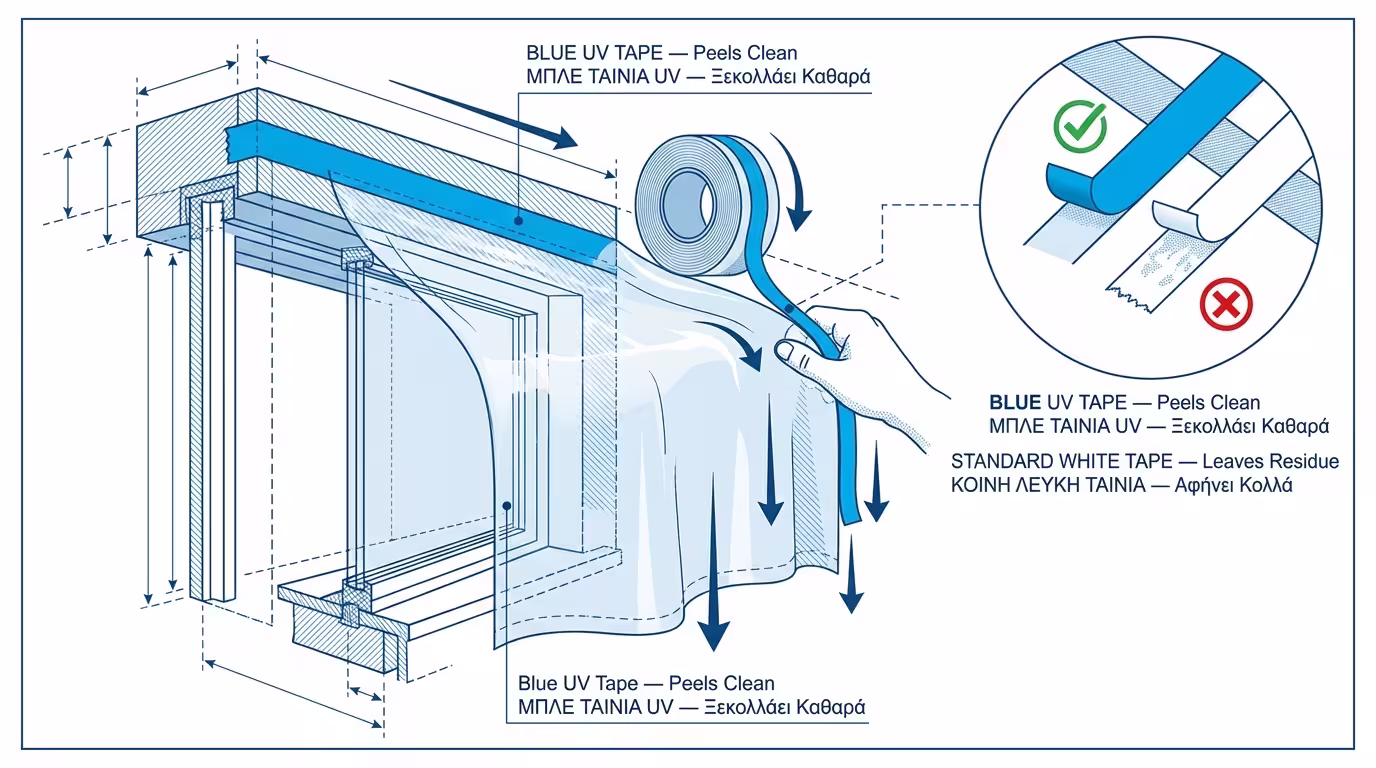 BLUE UV TAPE — Peels Clean
ΜΠΛΕ ΤΑΙΝΙΑ UV — Ξεκολλάει Καθαρά

BLUE UV TAPE — Peels Clean
ΜΠΛΕ ΤΑΙΝΙΑ UV — Ξεκολλάει Καθαρά

STANDARD WHITE TAPE — Leaves Residue
ΚΟΙΝΗ ΛΕΥΚΗ ΤΑΙΝΙΑ — Αφήνει Κολλά

Blue UV Tape — Peels Clean
ΜΠΛΕ ΤΑΙΝΙΑ UV — Ξεκολλάει Καθαρά