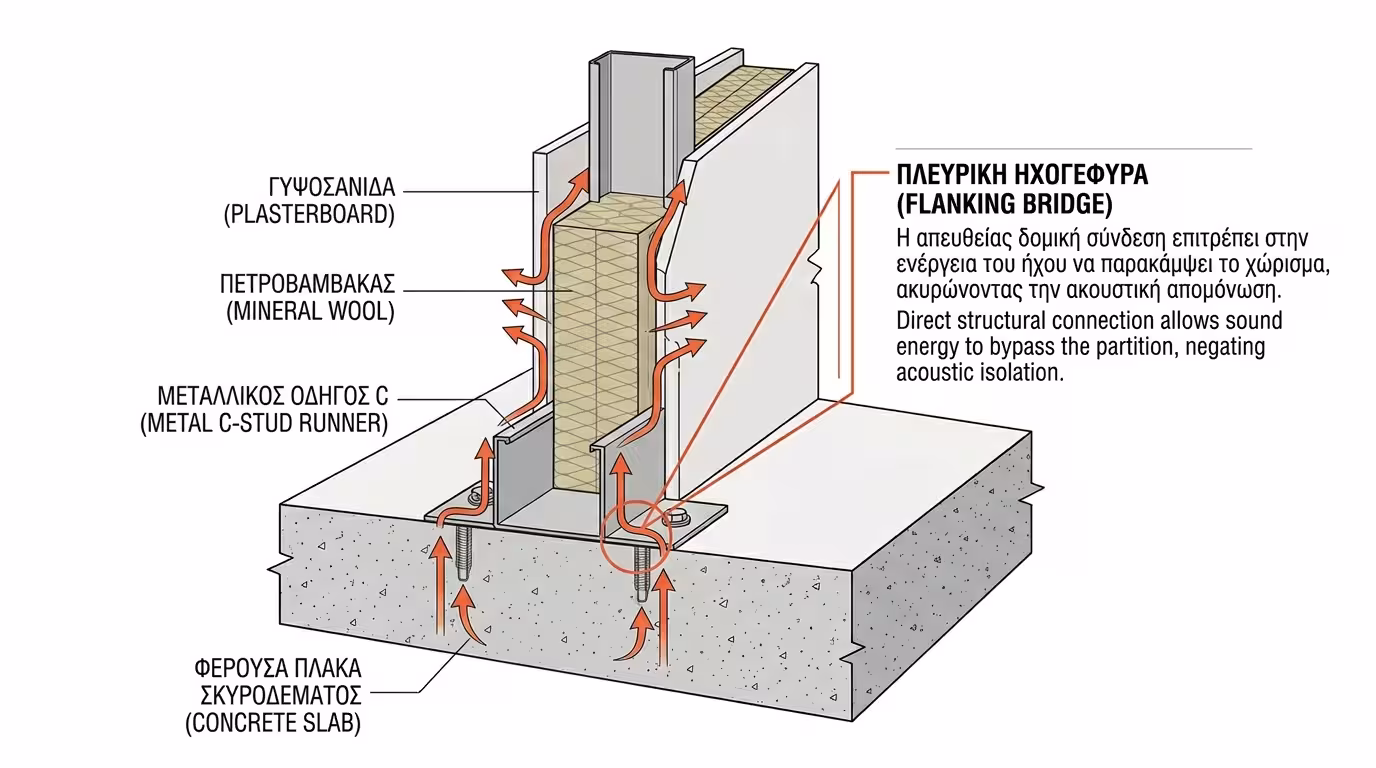 ΓΥΨΟΣΑΝΙΔΑ
(PLASTERBOARD)

ΠΕΤΡΟΒΑΜΒΑΚΑΣ
(MINERAL WOOL)

ΜΕΤΑΛΛΙΚΟΣ ΟΔΗΓΟΣ C
(METAL C-STUD RUNNER)

ΦΕΡΟΥΣΑ ΠΛΑΚΑ
ΣΚΥΡΟΔΕΜΑΤΟΣ
(CONCRETE SLAB)

ΠΛΕΥΡΙΚΗ ΗΧΟΓΕΦΥΡΑ
(FLANKING BRIDGE)

Η απευθείας δομική σύνδεση επιτρέπει στην ενέργεια του ήχου να παρακάμψει το χώρισμα, ακυρώνοντας την ακουστική απομόνωση.

Direct structural connection allows sound energy to bypass the partition, negating acoustic isolation.