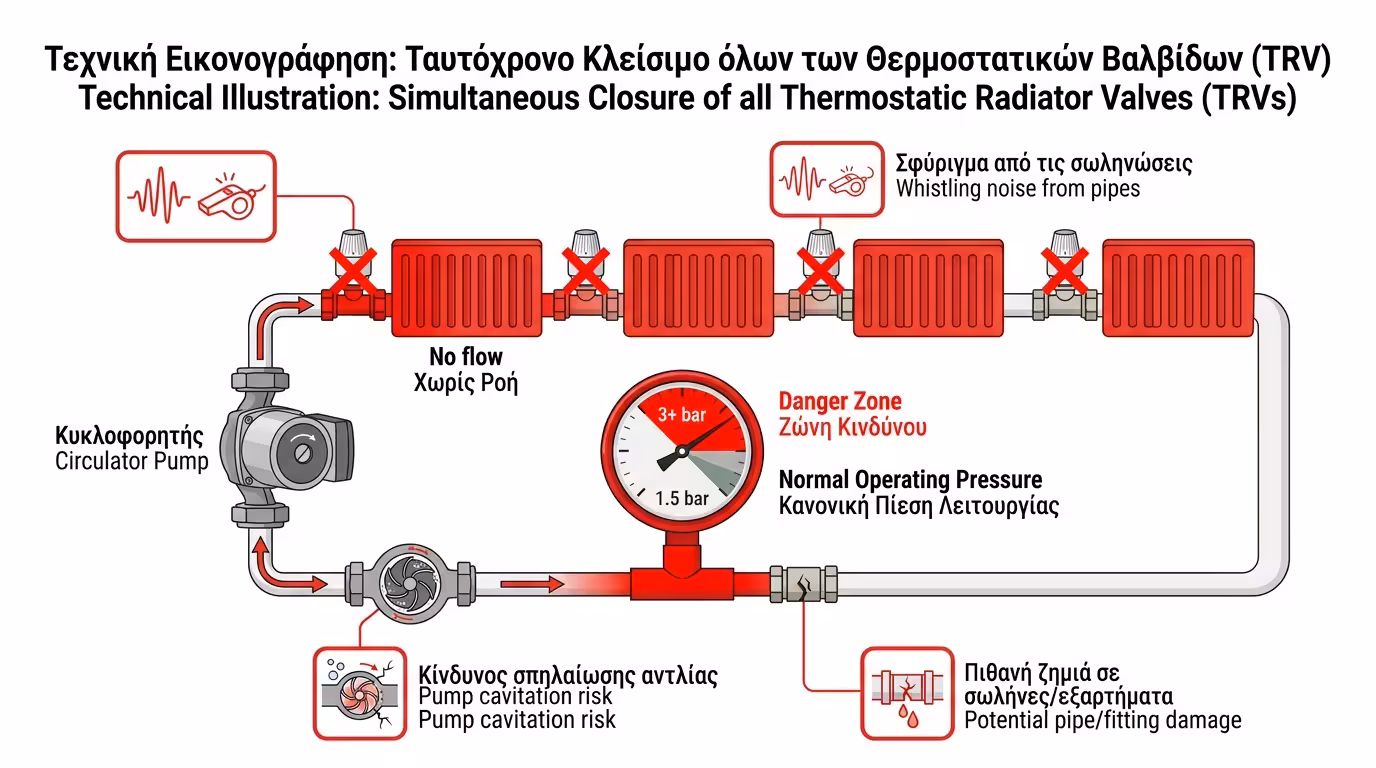 Τεχνική Εικονογράφηση: Ταυτόχρονο Κλείσιμο όλων των Θερμοστατικών Βαλβίδων (TRV)
Technical Illustration: Simultaneous Closure of all Thermostatic Radiator Valves (TRVs)

Σφύριγμα από τις σωληνώσεις
Whistling noise from pipes

No flow
Χωρίς Ροή

Κυκλοφορητής
Circulator Pump

3+ bar

1.5 bar

Danger Zone
Ζώνη Κινδύνου

Normal Operating Pressure
Κανονική Πίεση Λειτουργίας

Κίνδυνος σπηλαίωσης αντλίας
Pump cavitation risk
Pump cavitation risk

Πιθανή ζημιά σε σωλήνες/εξαρτήματα
Potential pipe/fitting damage