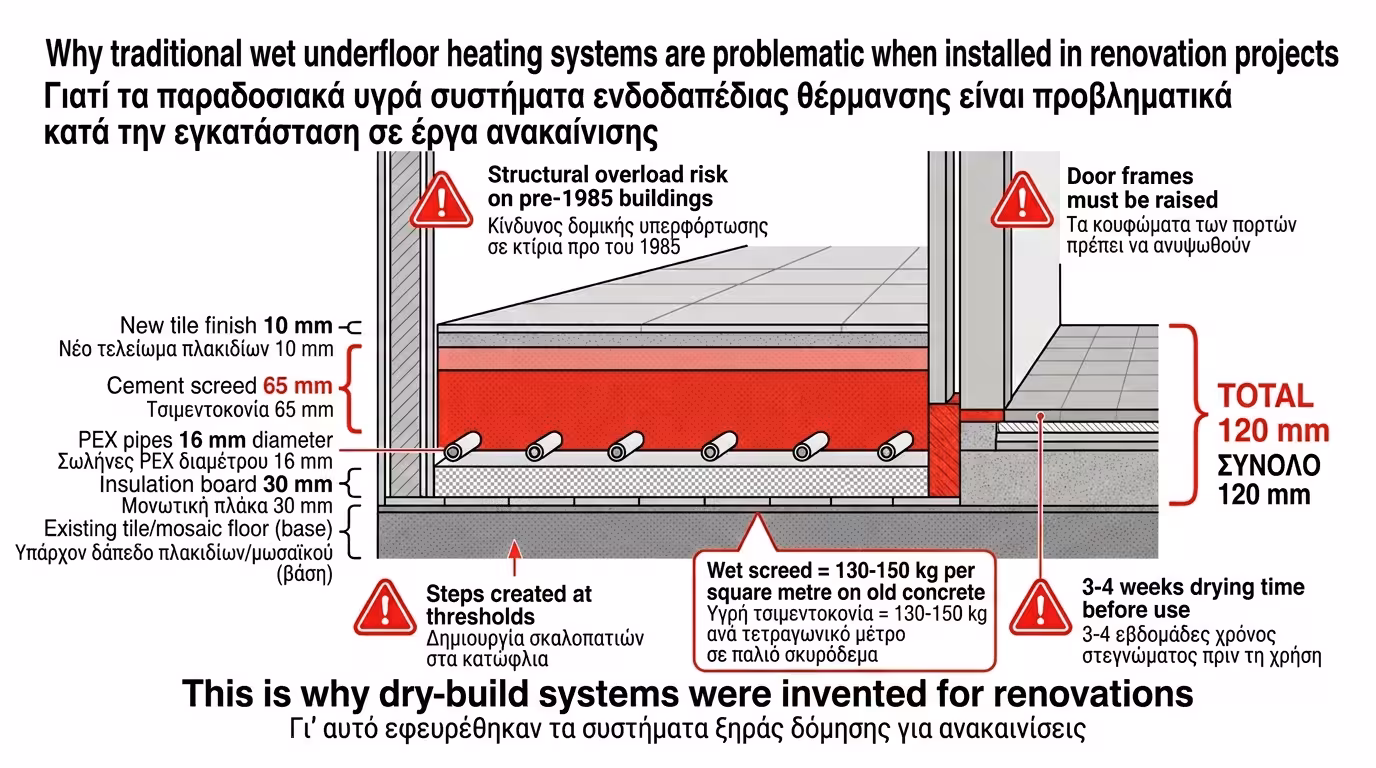 Why traditional wet underfloor heating systems are problematic when installed in renovation projects
Γιατί τα παραδοσιακά υγρά συστήματα ενδοδαπέδιας θέρμανσης είναι προβληματικά κατά την εγκατάσταση σε έργα ανακαίνισης

Structural overload risk on pre-1985 buildings
Κίνδυνος δομικής υπερφόρτωσης σε κτίρια προ του 1985

Door frames must be raised
Τα κουφώματα των πορτών πρέπει να ανυψωθούν

New tile finish 10 mm
Νέο τελείωμα πλακιδίων 10 mm

Cement screed 65 mm
Τσιμεντοκονία 65 mm

PEX pipes 16 mm diameter
Σωλήνες PEX διαμέτρου 16 mm

Insulation board 30 mm
Μονωτική πλάκα 30 mm

Existing tile/mosaic floor (base)
Υπάρχον δάπεδο πλακιδίων/μωσαϊκού (βάση)

TOTAL 120 mm
ΣΥΝΟΛΟ 120 mm

Steps created at thresholds
Δημιουργία σκαλοπατιών στα κατώφλια

Wet screed = 130-150 kg per square metre on old concrete
Υγρή τσιμεντοκονία = 130-150 kg ανά τετραγωνικό μέτρο σε παλιό σκυρόδεμα

3-4 weeks drying time before use
3-4 εβδομάδες χρόνος στεγνώματος πριν τη χρήση

This is why dry-build systems were invented for renovations
Γι' αυτό εφευρέθηκαν τα συστήματα ξηράς δόμησης για ανακαινίσεις