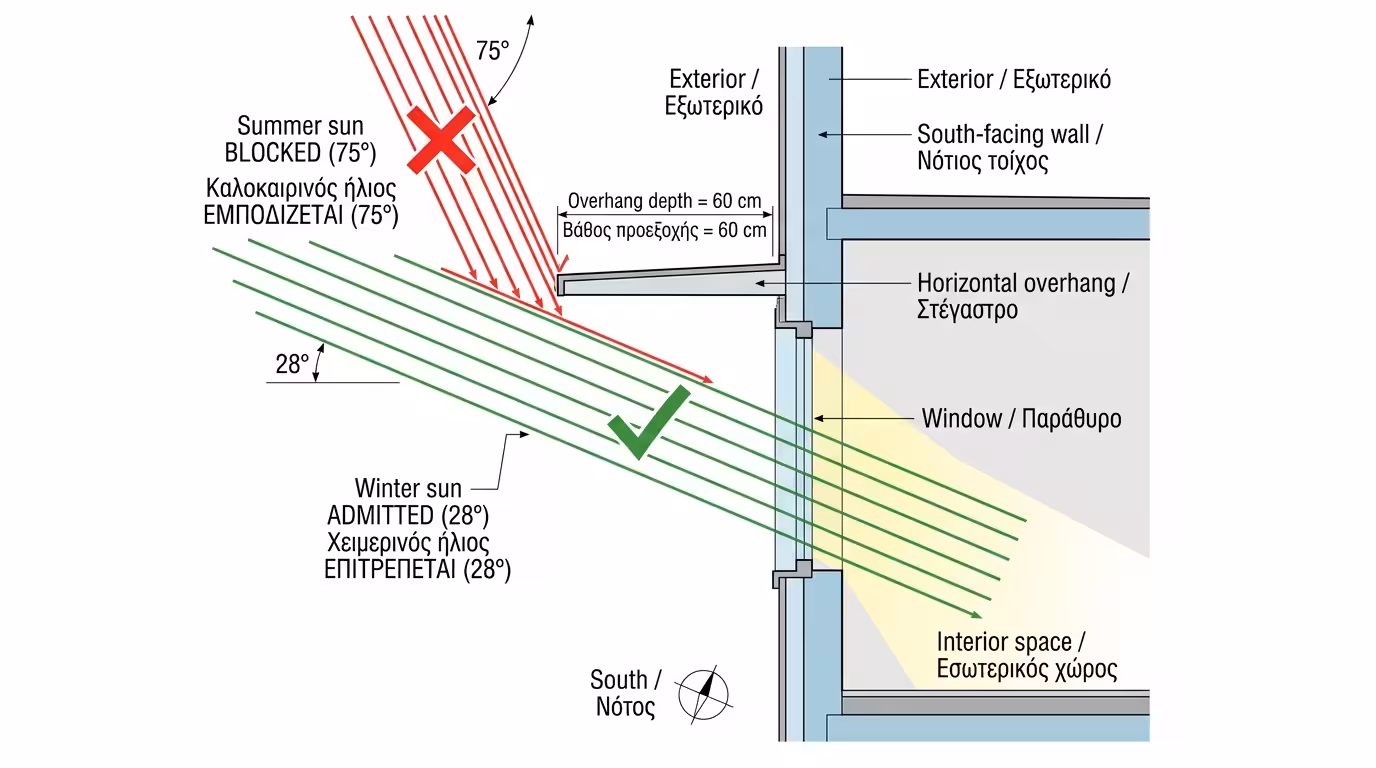 75°

Summer sun BLOCKED (75°)
Καλοκαιρινός ήλιος ΕΜΠΟΔΙΖΕΤΑΙ (75°)

Exterior / Εξωτερικό

Exterior / Εξωτερικό

South-facing wall / Νότιος τοίχος

Overhang depth = 60 cm
Βάθος προεξοχής = 60 cm

Horizontal overhang / Στέγαστρο

28°

Window / Παράθυρο

Winter sun ADMITTED (28°)
Χειμερινός ήλιος ΕΠΙΤΡΕΠΕΤΑΙ (28°)

Interior space / Εσωτερικός χώρος

South / Νότος