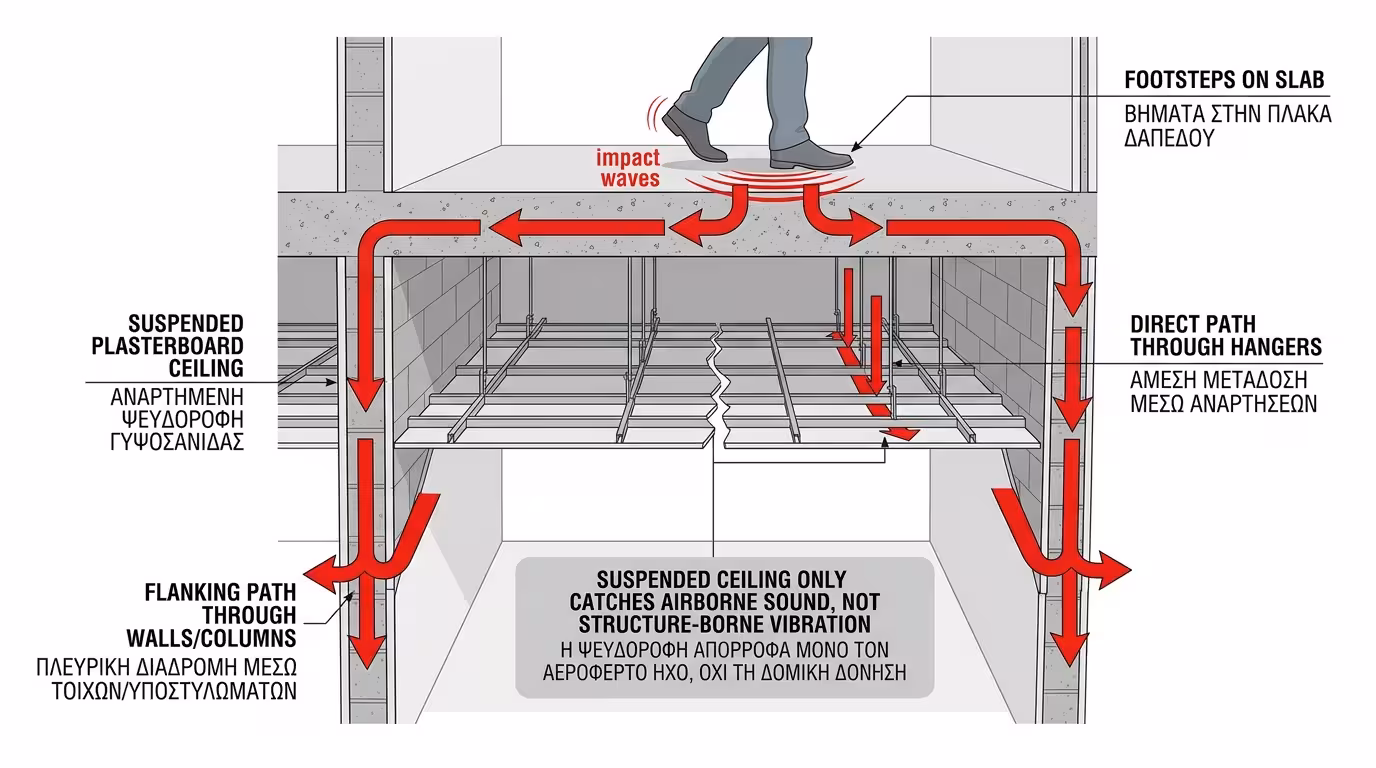 FOOTSTEPS ON SLAB
ΒΗΜΑΤΑ ΣΤΗΝ ΠΛΑΚΑ ΔΑΠΕΔΟΥ

impact waves

SUSPENDED PLASTERBOARD CEILING
ΑΝΑΡΤΗΜΕΝΗ ΨΕΥΔΟΡΟΦΗ ΓΥΨΟΣΑΝΙΔΑΣ

DIRECT PATH THROUGH HANGERS
ΑΜΕΣΗ ΜΕΤΑΔΟΣΗ ΜΕΣΩ ΑΝΑΡΤΗΣΕΩΝ

FLANKING PATH THROUGH WALLS/COLUMNS
ΠΛΕΥΡΙΚΗ ΔΙΑΔΡΟΜΗ ΜΕΣΩ ΤΟΙΧΩΝ/ΥΠΟΣΤΥΛΩΜΑΤΩΝ

SUSPENDED CEILING ONLY CATCHES AIRBORNE SOUND, NOT STRUCTURE-BORNE VIBRATION
Η ΨΕΥΔΟΡΟΦΗ ΑΠΟΡΡΟΦΑ ΜΟΝΟ ΤΟΝ ΑΕΡΟΦΕΡΤΟ ΗΧΟ, ΟΧΙ ΤΗ ΔΟΜΙΚΗ ΔΟΝΗΣΗ