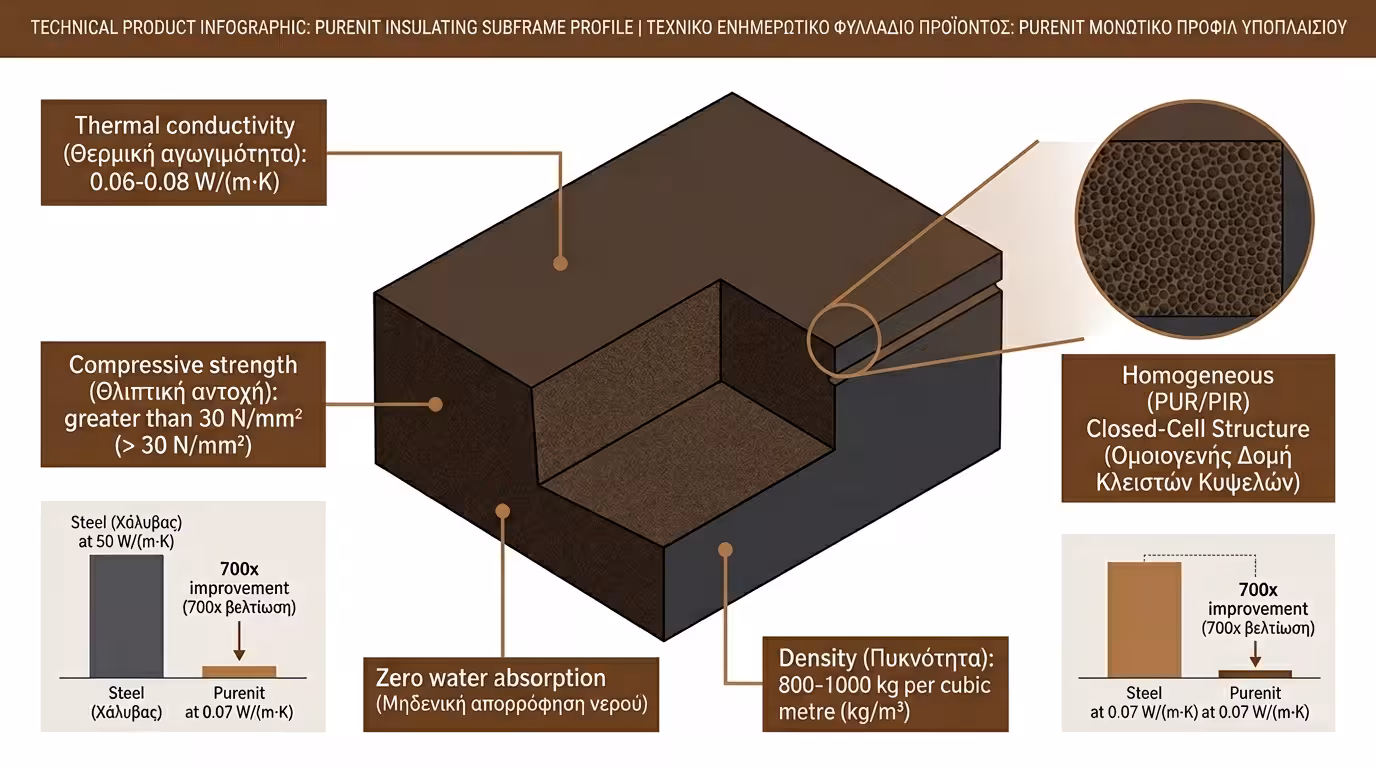 TECHNICAL PRODUCT INFOGRAPHIC: PURENIT INSULATING SUBFRAME PROFILE | ΤΕΧΝΙΚΟ ΕΝΗΜΕΡΩΤΙΚΟ ΦΥΛΛΑΔΙΟ ΠΡΟΪΟΝΤΟΣ: PURENIT ΜΟΝΩΤΙΚΟ ΠΡΟΦΙΛ ΥΠΟΠΛΑΙΣΙΟΥ

Thermal conductivity (Θερμική αγωγιμότητα): 0.06-0.08 W/(m·K)

Compressive strength (Θλιπτική αντοχή): greater than 30 N/mm² (> 30 N/mm²)

Homogeneous (PUR/PIR) Closed-Cell Structure (Ομοιογενής Δομή Κλειστών Κυψελών)

Steel (Χάλυβας) at 50 W/(m·K)

700x improvement (700x βελτίωση)

Steel (Χάλυβας)

Purenit at 0.07 W/(m·K)

Zero water absorption (Μηδενική απορρόφηση νερού)

Density (Πυκνότητα): 800-1000 kg per cubic metre (kg/m³)

700x improvement (700x βελτίωση)

Steel at 0.07 W/(m·K)

Purenit at 0.07 W/(m·K)