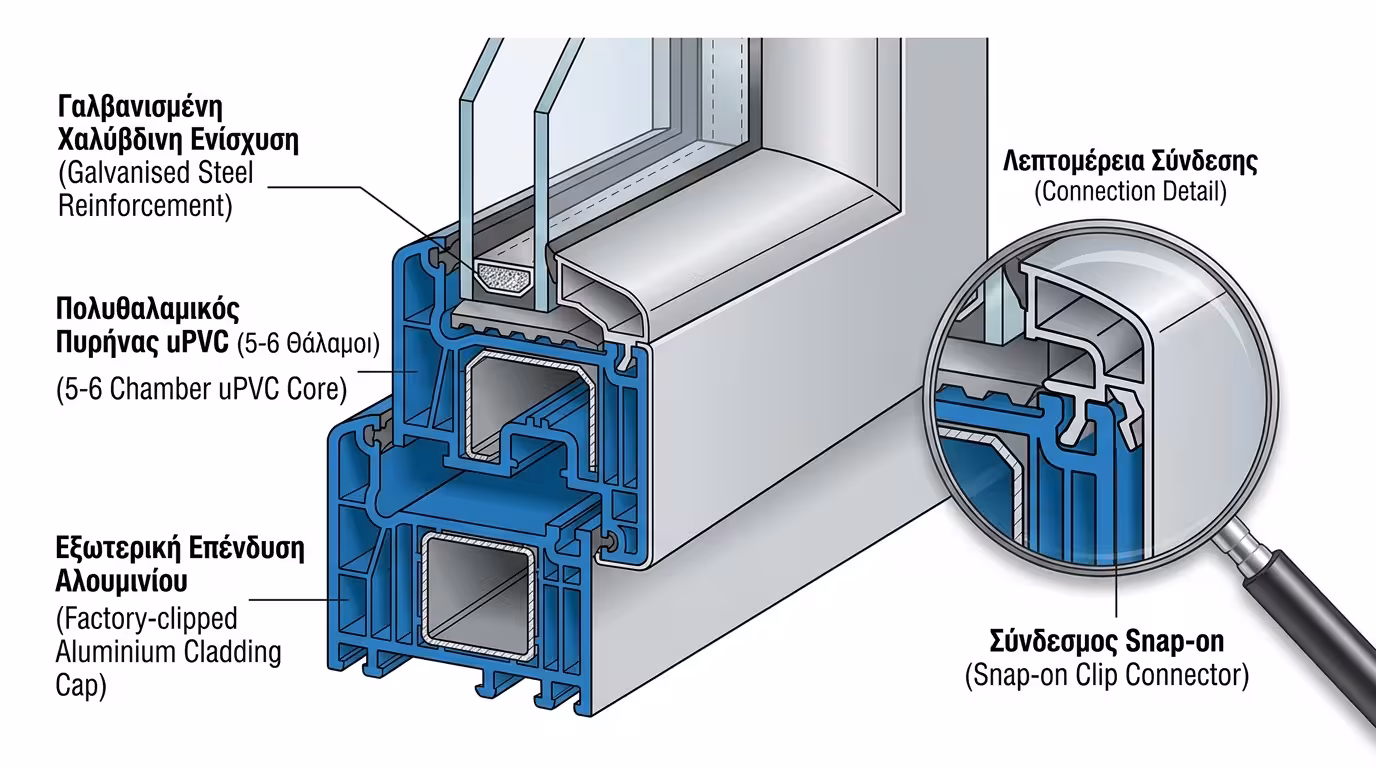 Γαλβανισμένη Χαλύβδινη Ενίσχυση
(Galvanised Steel Reinforcement)

Πολυθαλαμικός Πυρήνας uPVC (5-6 Θάλαμοι)
(5-6 Chamber uPVC Core)

Εξωτερική Επένδυση Αλουμινίου
(Factory-clipped Aluminium Cladding Cap)

Λεπτομέρεια Σύνδεσης
(Connection Detail)

Σύνδεσμος Snap-on
(Snap-on Clip Connector)