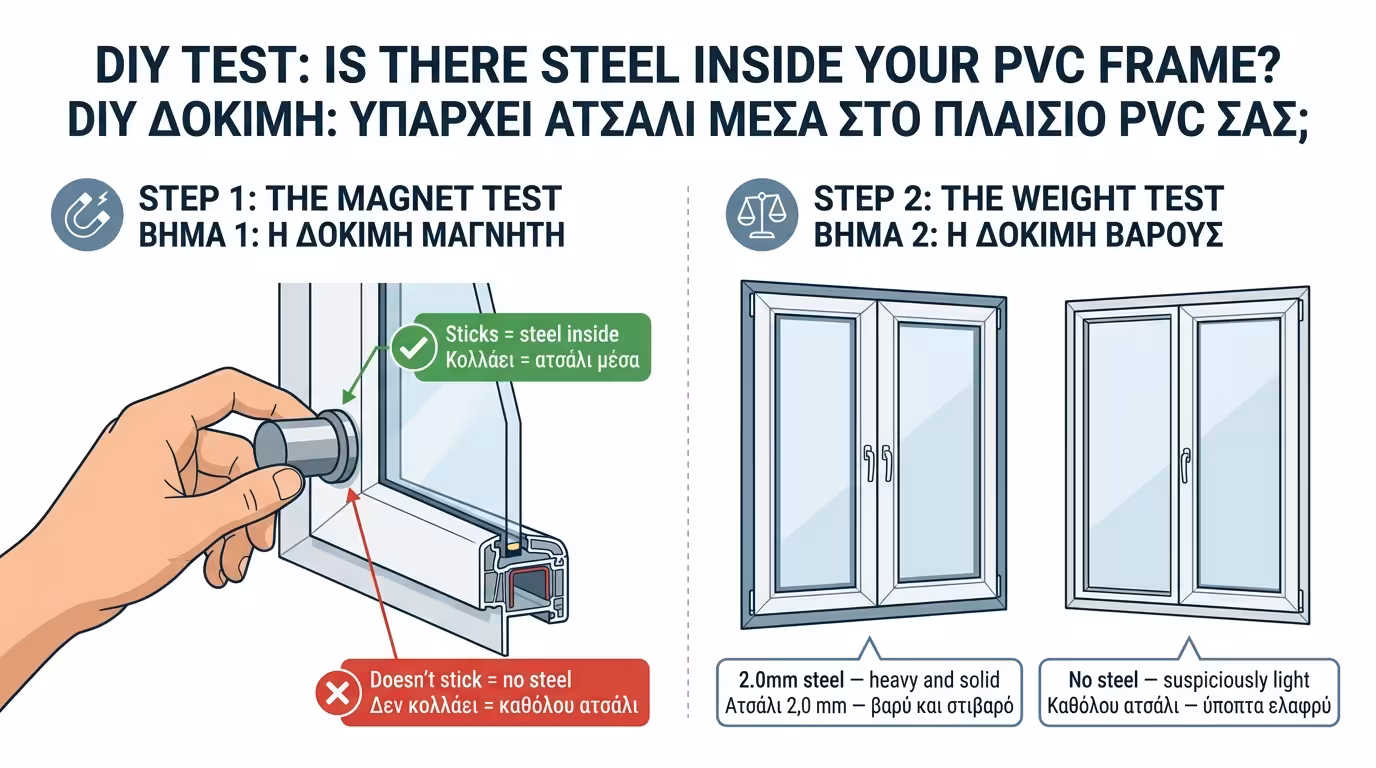 DIY TEST: IS THERE STEEL INSIDE YOUR PVC FRAME?
DIY ΔΟΚΙΜΗ: ΥΠΑΡΧΕΙ ΑΤΣΑΛΙ ΜΕΣΑ ΣΤΟ ΠΛΑΙΣΙΟ PVC ΣΑΣ;

STEP 1: THE MAGNET TEST
ΒΗΜΑ 1: Η ΔΟΚΙΜΗ ΜΑΓΝΗΤΗ

Sticks = steel inside
Κολλάει = ατσάλι μέσα

Doesn't stick = no steel
Δεν κολλάει = καθόλου ατσάλι

STEP 2: THE WEIGHT TEST
ΒΗΜΑ 2: Η ΔΟΚΙΜΗ ΒΑΡΟΥΣ

2.0mm steel — heavy and solid
Ατσάλι 2,0 mm — βαρύ και στιβαρό

No steel — suspiciously light
Καθόλου ατσάλι — ύποπτα ελαφρύ