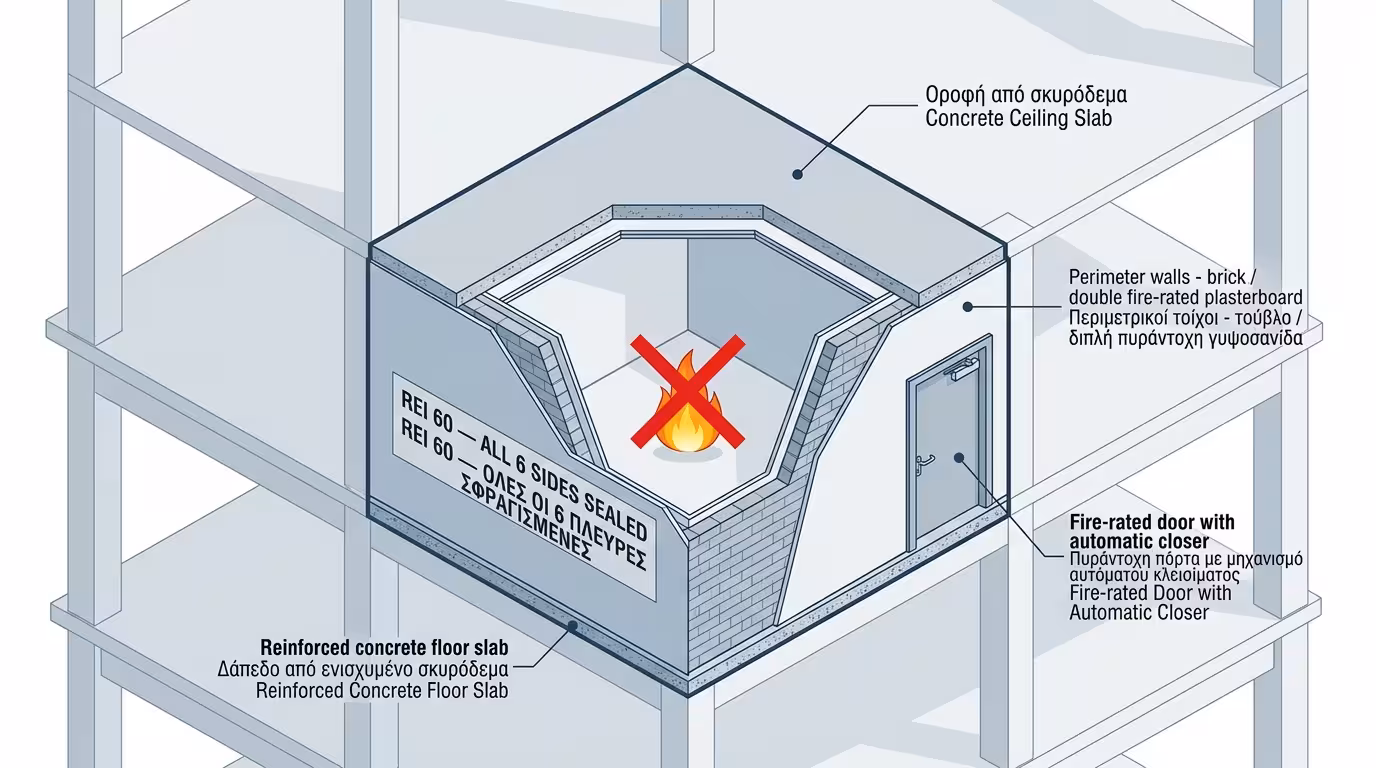 Οροφή από σκυρόδεμα
Concrete Ceiling Slab

Perimeter walls - brick / double fire-rated plasterboard
Περιμετρικοί τοίχοι - τούβλο / διπλή πυράντοχη γυψοσανίδα

REI 60 — ALL 6 SIDES SEALED
REI 60 — ΟΛΕΣ ΟΙ 6 ΠΛΕΥΡΕΣ ΣΦΡΑΓΙΣΜΕΝΕΣ

Fire-rated door with automatic closer
Πυράντοχη πόρτα με μηχανισμό αυτόματου κλεισίματος
Fire-rated Door with Automatic Closer

Reinforced concrete floor slab
Δάπεδο από ενισχυμένο σκυρόδεμα
Reinforced Concrete Floor Slab