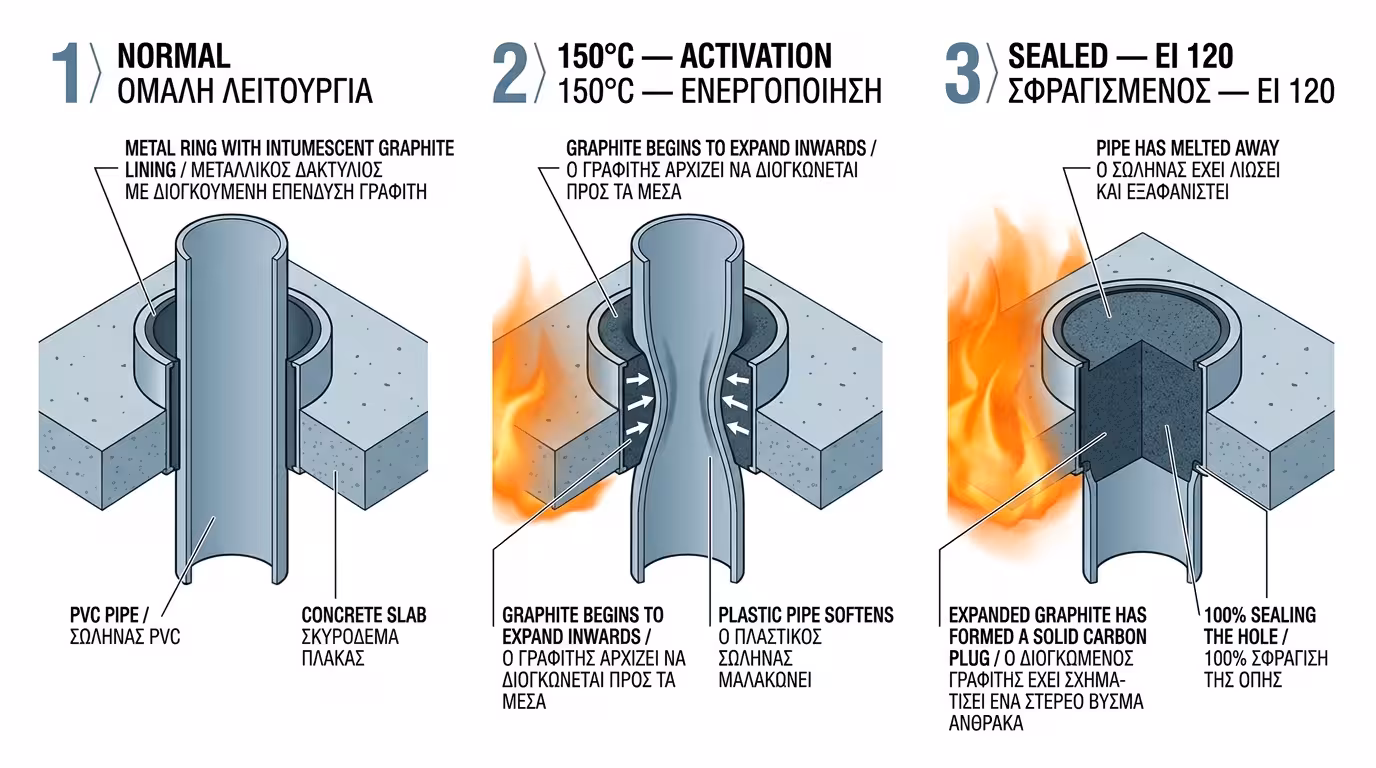 1 NORMAL
ΟΜΑΛΗ ΛΕΙΤΟΥΡΓΙΑ

METAL RING WITH INTUMESCENT GRAPHITE LINING / ΜΕΤΑΛΛΙΚΟΣ ΔΑΚΤΥΛΙΟΣ ΜΕ ΔΙΟΓΚΟΥΜΕΝΗ ΕΠΕΝΔΥΣΗ ΓΡΑΦΙΤΗ

PVC PIPE / ΣΩΛΗΝΑΣ PVC

CONCRETE SLAB ΣΚΥΡΟΔΕΜΑ ΠΛΑΚΑΣ

2 150°C — ACTIVATION
150°C — ΕΝΕΡΓΟΠΟΙΗΣΗ

GRAPHITE BEGINS TO EXPAND INWARDS / Ο ΓΡΑΦΙΤΗΣ ΑΡΧΙΖΕΙ ΝΑ ΔΙΟΓΚΩΝΕΤΑΙ ΠΡΟΣ ΤΑ ΜΕΣΑ

GRAPHITE BEGINS TO EXPAND INWARDS / Ο ΓΡΑΦΙΤΗΣ ΑΡΧΙΖΕΙ ΝΑ ΔΙΟΓΚΩΝΕΤΑΙ ΠΡΟΣ ΤΑ ΜΕΣΑ

PLASTIC PIPE SOFTENS Ο ΠΛΑΣΤΙΚΟΣ ΣΩΛΗΝΑΣ ΜΑΛΑΚΩΝΕΙ

3 SEALED — EI 120
ΣΦΡΑΓΙΣΜΕΝΟΣ — EI 120

PIPE HAS MELTED AWAY Ο ΣΩΛΗΝΑΣ ΕΧΕΙ ΛΙΩΣΕΙ ΚΑΙ ΕΞΑΦΑΝΙΣΤΕΙ

EXPANDED GRAPHITE HAS FORMED A SOLID CARBON PLUG / Ο ΔΙΟΓΚΩΜΕΝΟΣ ΓΡΑΦΙΤΗΣ ΕΧΕΙ ΣΧΗΜΑΤΙΣΕΙ ΕΝΑ ΣΤΕΡΕΟ ΒΥΣΜΑ ΑΝΘΡΑΚΑ

100% SEALING THE HOLE / 100% ΣΦΡΑΓΙΣΗ ΤΗΣ ΟΠΗΣ