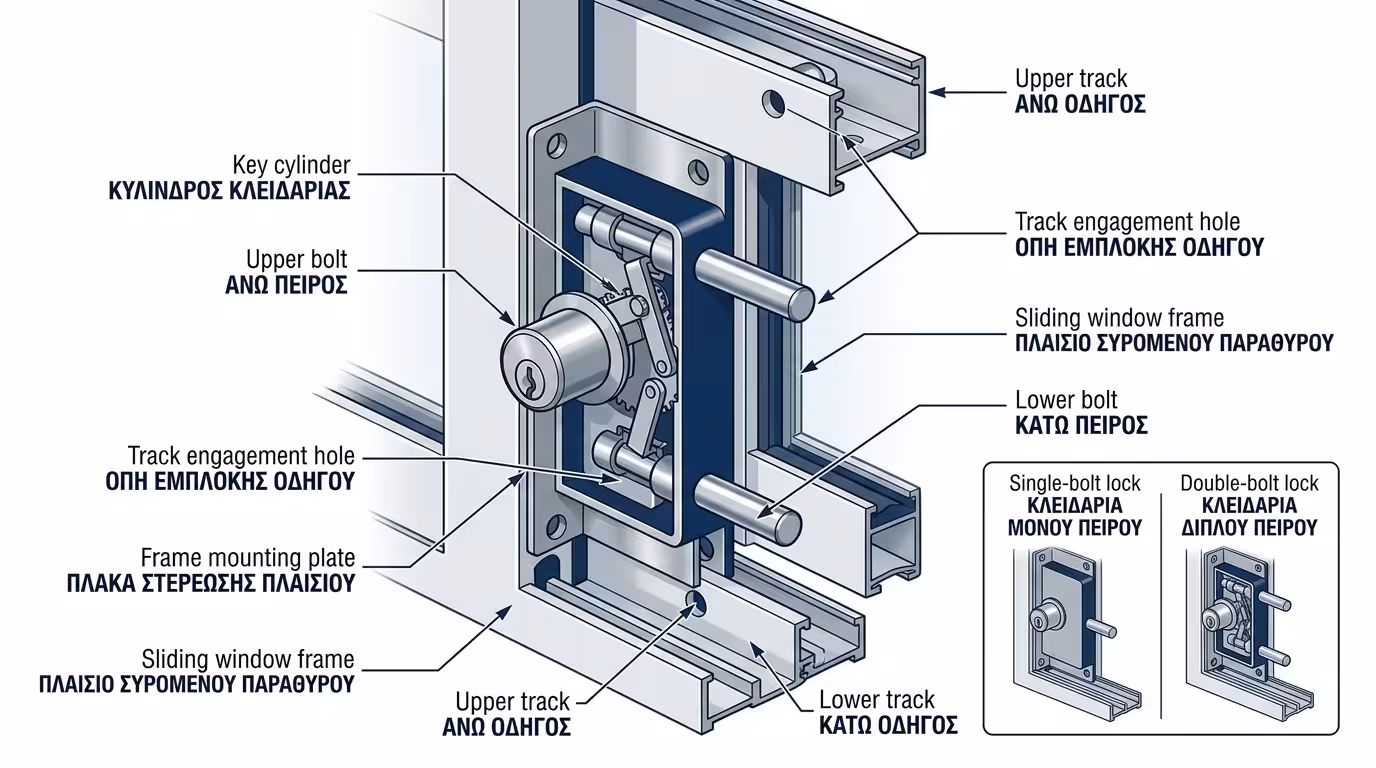 Key cylinder
ΚΥΛΙΝΔΡΟΣ ΚΛΕΙΔΑΡΙΑΣ

Upper bolt
ΑΝΩ ΠΕΙΡΟΣ

Track engagement hole
ΟΠΗ ΕΜΠΛΟΚΗΣ ΟΔΗΓΟΥ

Frame mounting plate
ΠΛΑΚΑ ΣΤΕΡΕΩΣΗΣ ΠΛΑΙΣΙΟΥ

Sliding window frame
ΠΛΑΙΣΙΟ ΣΥΡΟΜΕΝΟΥ ΠΑΡΑΘΥΡΟΥ

Upper track
ΑΝΩ ΟΔΗΓΟΣ

Lower track
ΚΑΤΩ ΟΔΗΓΟΣ

Upper track
ΑΝΩ ΟΔΗΓΟΣ

Track engagement hole
ΟΠΗ ΕΜΠΛΟΚΗΣ ΟΔΗΓΟΥ

Sliding window frame
ΠΛΑΙΣΙΟ ΣΥΡΟΜΕΝΟΥ ΠΑΡΑΘΥΡΟΥ

Lower bolt
ΚΑΤΩ ΠΕΙΡΟΣ

Single-bolt lock
ΚΛΕΙΔΑΡΙΑ ΜΟΝΟΥ ΠΕΙΡΟΥ

Double-bolt lock
ΚΛΕΙΔΑΡΙΑ ΔΙΠΛΟΥ ΠΕΙΡΟΥ