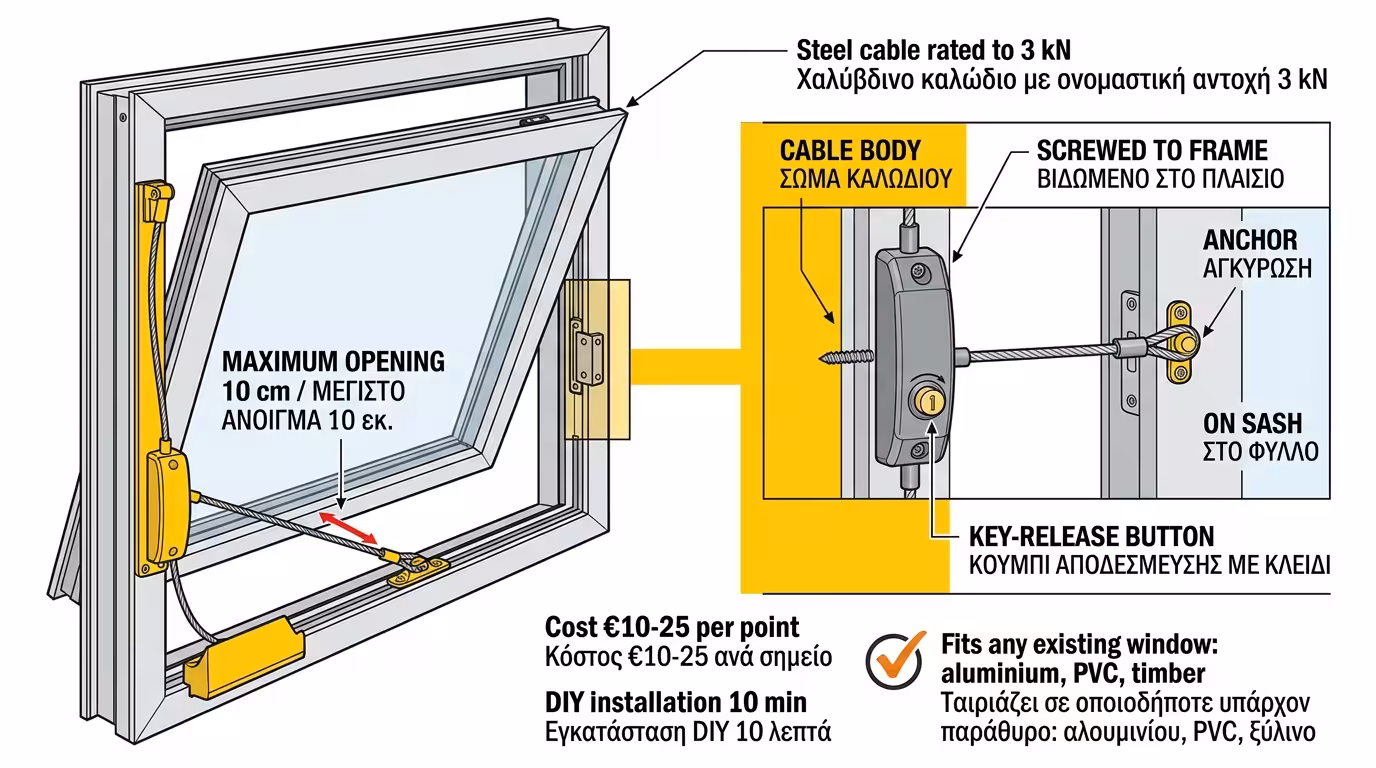 Steel cable rated to 3 kN
Χαλύβδινο καλώδιο με ονομαστική αντοχή 3 kN

CABLE BODY
ΣΩΜΑ ΚΑΛΩΔΙΟΥ

SCREWED TO FRAME
ΒΙΔΩΜΕΝΟ ΣΤΟ ΠΛΑΙΣΙΟ

ANCHOR
ΑΓΚΥΡΩΣΗ

ON SASH
ΣΤΟ ΦΥΛΛΟ

MAXIMUM OPENING
10 cm / ΜΕΓΙΣΤΟ ΑΝΟΙΓΜΑ 10 εκ.

KEY-RELEASE BUTTON
ΚΟΥΜΠΙ ΑΠΟΔΕΣΜΕΥΣΗΣ ΜΕ ΚΛΕΙΔΙ

Cost €10-25 per point
Κόστος €10-25 ανά σημείο

DIY installation 10 min
Εγκατάσταση DIY 10 λεπτά

Fits any existing window: aluminium, PVC, timber
Ταιριάζει σε οποιοδήποτε υπάρχον παράθυρο: αλουμινίου, PVC, ξύλινο