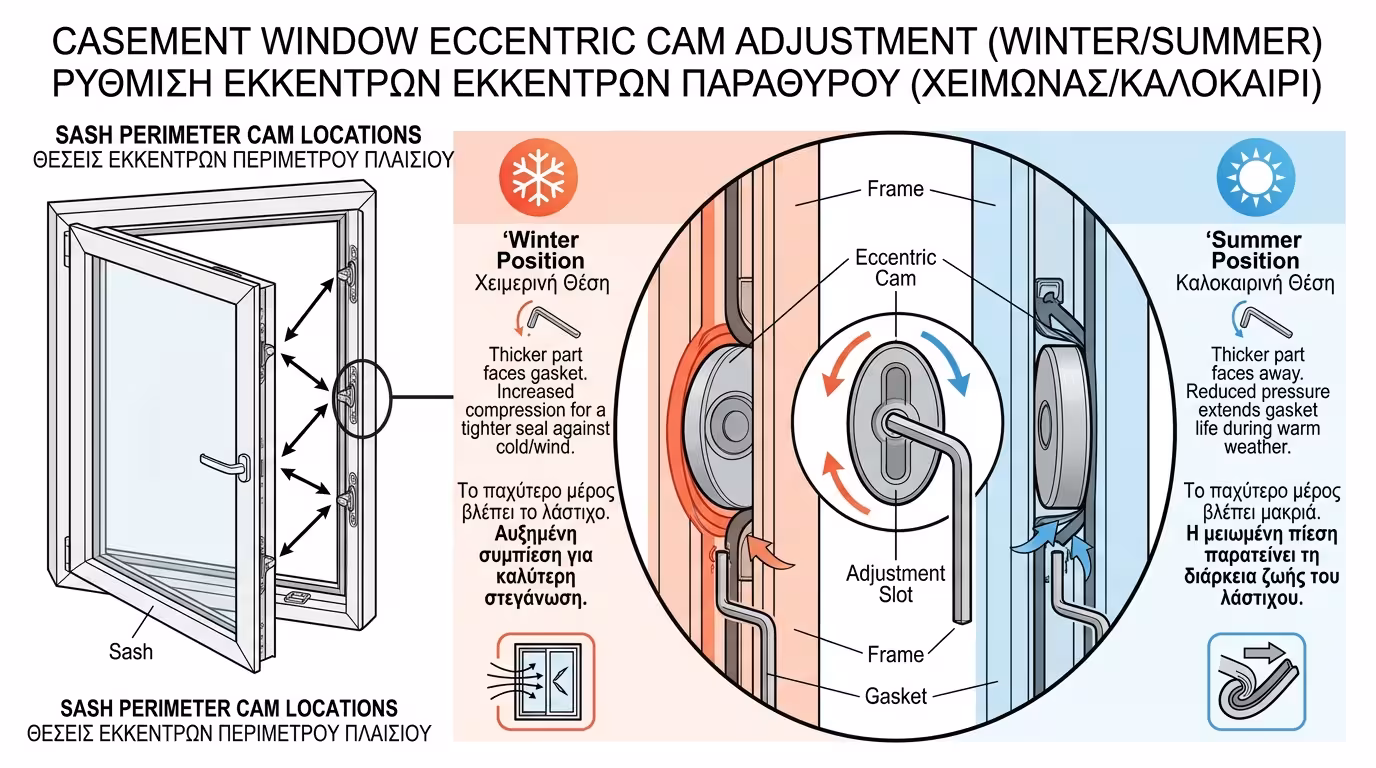 CASEMENT WINDOW ECCENTRIC CAM ADJUSTMENT (WINTER/SUMMER)
ΡΥΘΜΙΣΗ ΕΚΚΕΝΤΡΩΝ ΕΚΚΕΝΤΡΩΝ ΠΑΡΑΘΥΡΟΥ (ΧΕΙΜΩΝΑΣ/ΚΑΛΟΚΑΙΡΙ)

SASH PERIMETER CAM LOCATIONS
ΘΕΣΕΙΣ ΕΚΚΕΝΤΡΩΝ ΠΕΡΙΜΕΤΡΟΥ ΠΛΑΙΣΙΟΥ

Sash

SASH PERIMETER CAM LOCATIONS
ΘΕΣΕΙΣ ΕΚΚΕΝΤΡΩΝ ΠΕΡΙΜΕΤΡΟΥ ΠΛΑΙΣΙΟΥ

'Winter Position
Χειμερινή Θέση

Thicker part faces gasket. Increased compression for a tighter seal against cold/wind.

Το παχύτερο μέρος βλέπει το λάστιχο. Αυξημένη συμπίεση για καλύτερη στεγάνωση.

Frame

Eccentric Cam

Adjustment Slot

Frame

Gasket

'Summer Position
Καλοκαιρινή Θέση

Thicker part faces away. Reduced pressure extends gasket life during warm weather.

Το παχύτερο μέρος βλέπει μακριά. Η μειωμένη πίεση παρατείνει τη διάρκεια ζωής του λάστιχου.