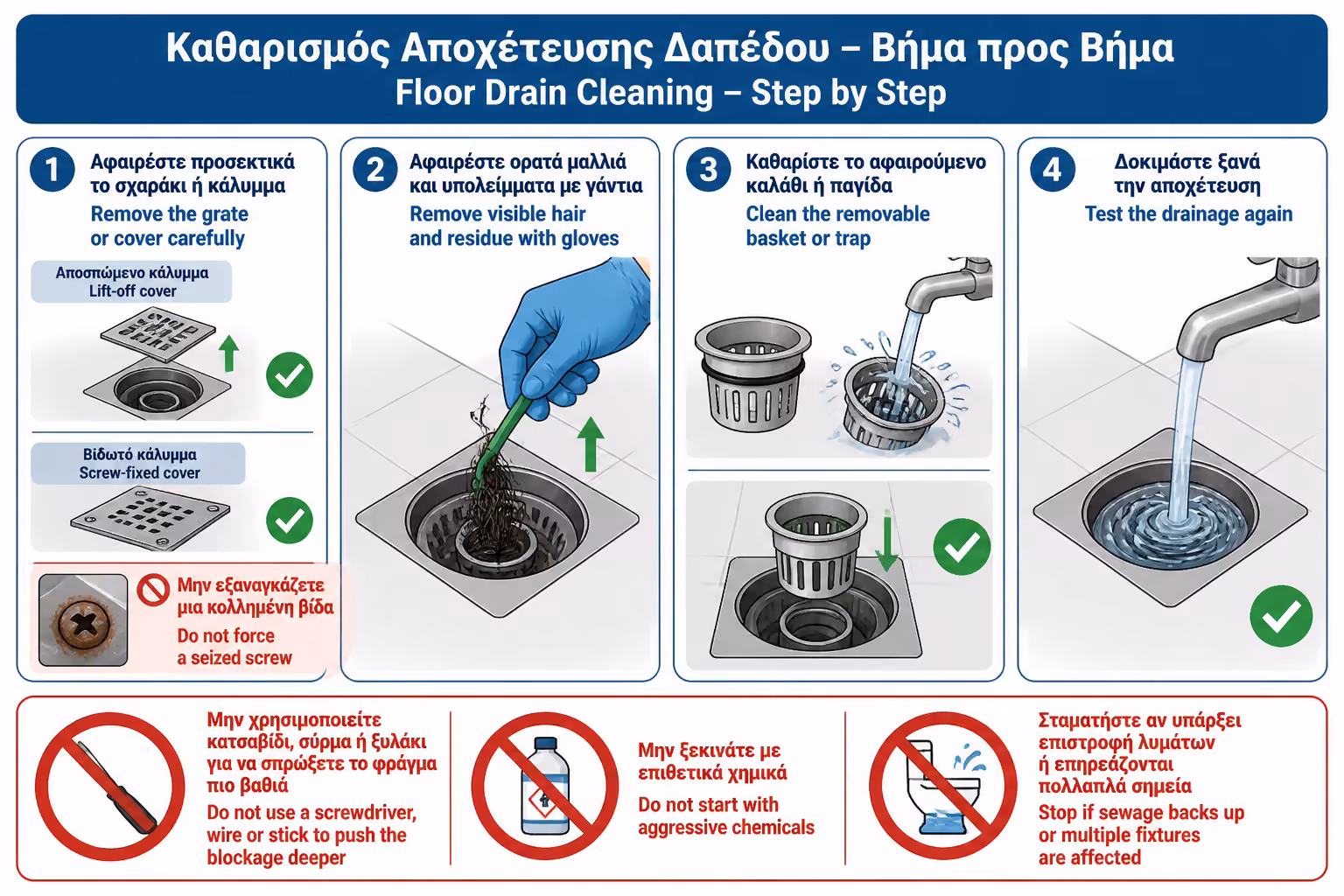 Καθαρισμός Αποχέτευσης Δαπέδου – Βήμα προς Βήμα
Floor Drain Cleaning – Step by Step

1
Αφαιρέστε προσεκτικά το σχαράκι ή κάλυμμα
Remove the grate or cover carefully

Αποσπώμενο κάλυμμα
Lift-off cover

Βιδωτό κάλυμμα
Screw-fixed cover

Μην εξαναγκάζετε μια κολλημένη βίδα
Do not force a seized screw

2
Αφαιρέστε ορατά μαλλιά και υπολείμματα με γάντια
Remove visible hair and residue with gloves

3
Καθαρίστε το αφαιρούμενο καλάθι ή παγίδα
Clean the removable basket or trap

4
Δοκιμάστε ξανά την αποχέτευση
Test the drainage again

Μην χρησιμοποιείτε κατσαβίδι, σύρμα ή ξυλάκι για να σπρώξετε το φράγμα πιο βαθιά
Do not use a screwdriver, wire or stick to push the blockage deeper

Μην ξεκινάτε με επιθετικά χημικά
Do not start with aggressive chemicals

Σταματήστε αν υπάρξει επιστροφή λυμάτων ή επηρεάζονται πολλαπλά σημεία
Stop if sewage backs up or multiple fixtures are affected