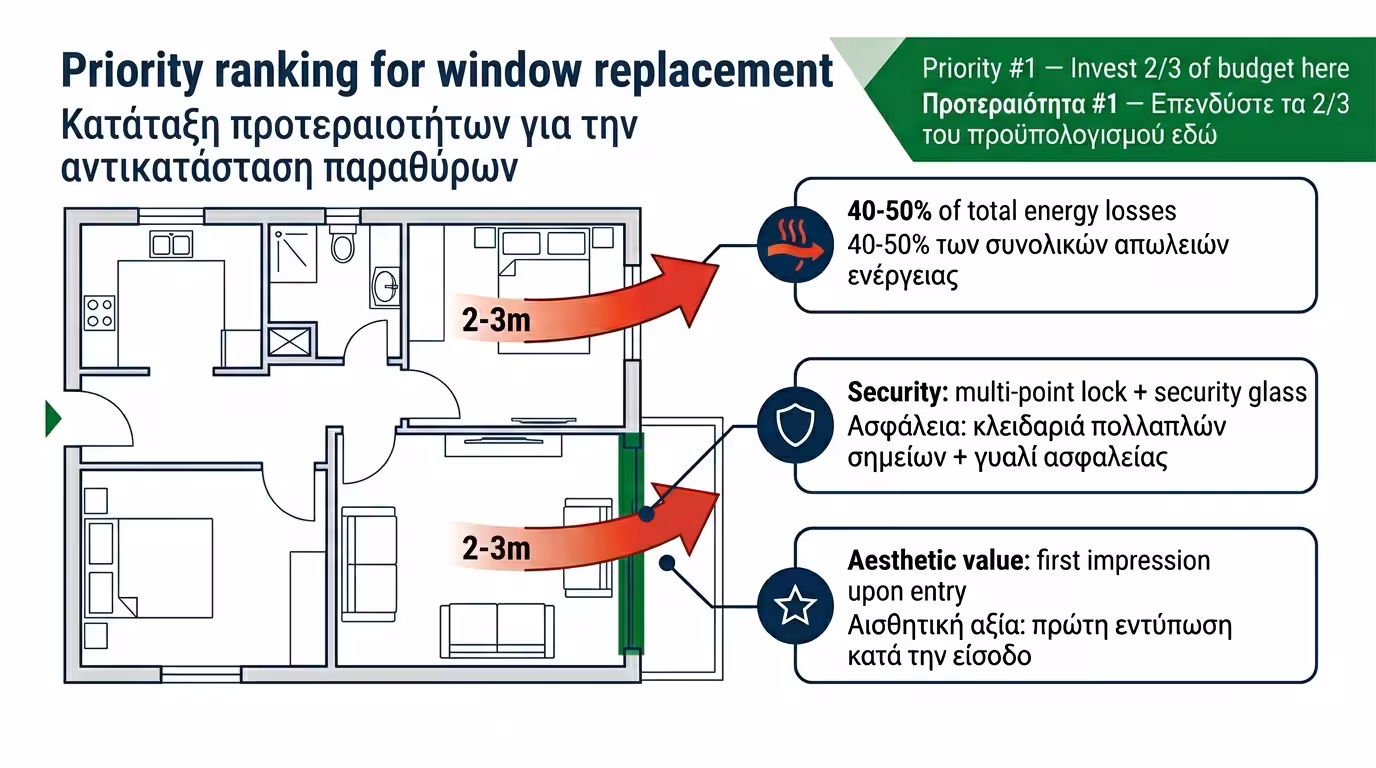 Priority ranking for window replacement
Κατάταξη προτεραιοτήτων για την αντικατάσταση παραθύρων

Priority #1 — Invest 2/3 of budget here
Προτεραιότητα #1 — Επενδύστε τα 2/3 του προϋπολογισμού εδώ

2-3m

2-3m

40-50% of total energy losses
40-50% των συνολικών απωλειών ενέργειας

Security: multi-point lock + security glass
Ασφάλεια: κλειδαριά πολλαπλών σημείων + γυαλί ασφαλείας

Aesthetic value: first impression upon entry
Αισθητική αξία: πρώτη εντύπωση κατά την είσοδο