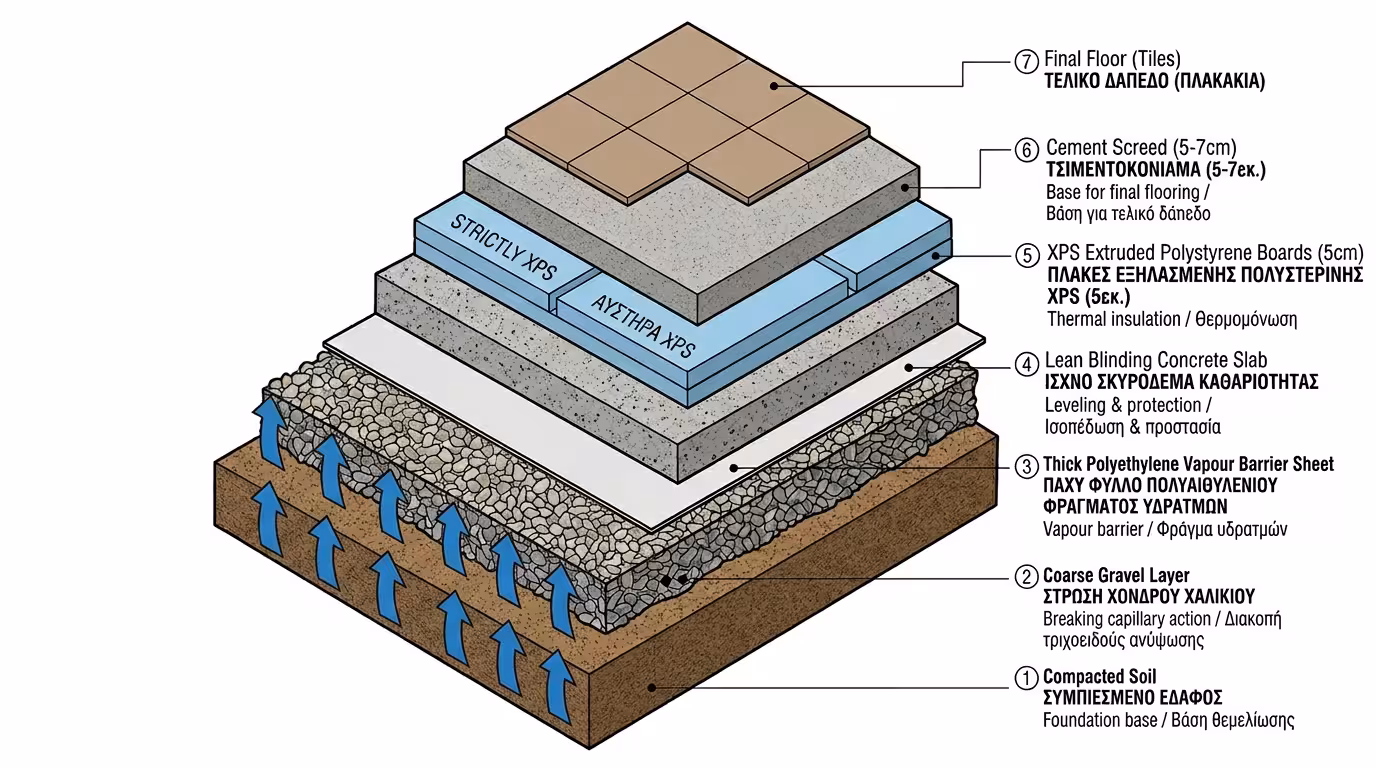 STRICTLY XPS

ΑΥΣΤΗΡΑ XPS

⑦ Final Floor (Tiles)
ΤΕΛΙΚΟ ΔΑΠΕΔΟ (ΠΛΑΚΑΚΙΑ)

⑥ Cement Screed (5-7cm)
ΤΣΙΜΕΝΤΟΚΟΝΙΑΜΑ (5-7εκ.)
Base for final flooring / Βάση για τελικό δάπεδο

⑤ XPS Extruded Polystyrene Boards (5cm)
ΠΛΑΚΕΣ ΕΞΗΛΑΣΜΕΝΗΣ ΠΟΛΥΣΤΕΡΙΝΗΣ XPS (5εκ.)
Thermal insulation / Θερμομόνωση

④ Lean Blinding Concrete Slab
ΙΣΧΝΟ ΣΚΥΡΟΔΕΜΑ ΚΑΘΑΡΙΟΤΗΤΑΣ
Leveling & protection / Ισοπέδωση & προστασία

③ Thick Polyethylene Vapour Barrier Sheet
ΠΑΧΥ ΦΥΛΛΟ ΠΟΛΥΑΙΘΥΛΕΝΙΟΥ ΦΡΑΓΜΑΤΟΣ ΥΔΡΑΤΜΩΝ
Vapour barrier / Φράγμα υδρατμών

② Coarse Gravel Layer
ΣΤΡΩΣΗ ΧΟΝΔΡΟΥ ΧΑΛΙΚΙΟΥ
Breaking capillary action / Διακοπή τριχοειδούς ανύψωσης

① Compacted Soil
ΣΥΜΠΙΕΣΜΕΝΟ ΕΔΑΦΟΣ
Foundation base / Βάση θεμελίωσης