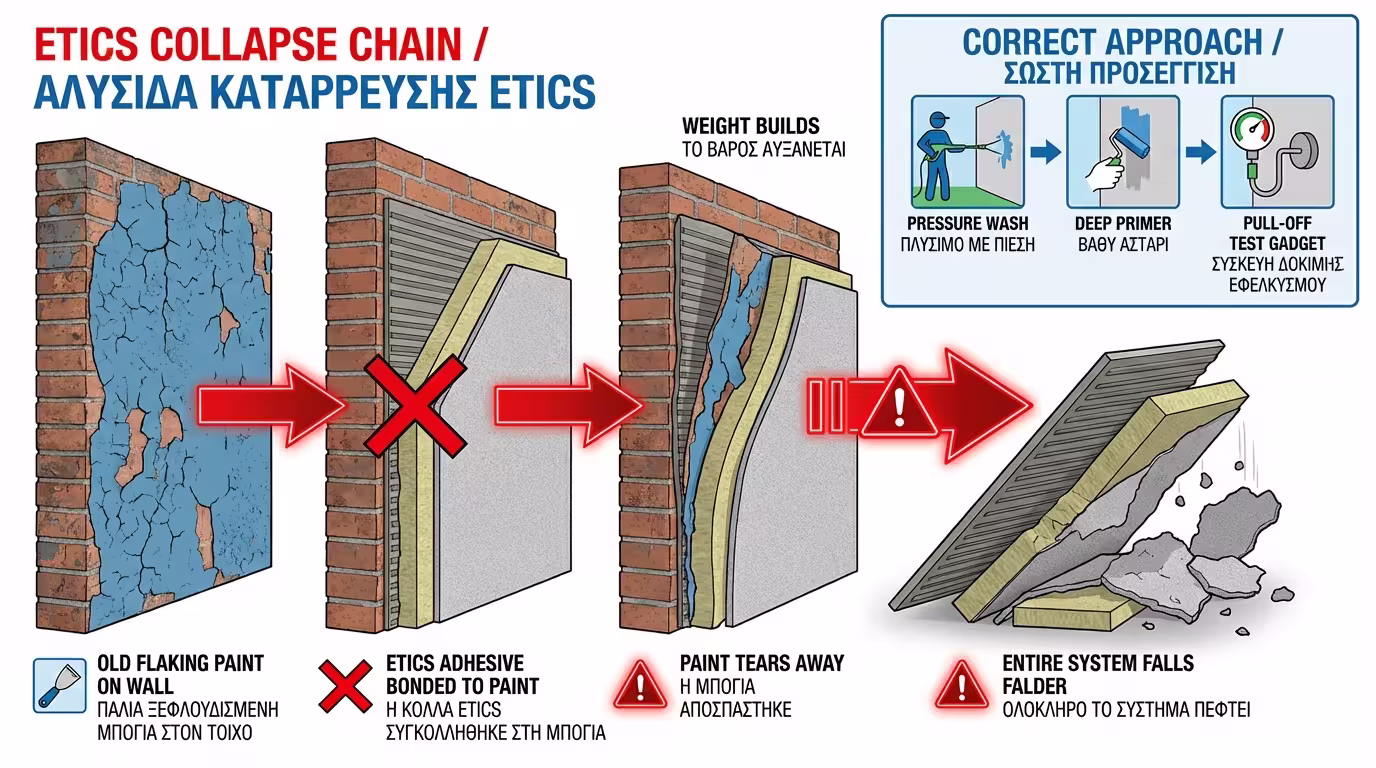 ETICS COLLAPSE CHAIN /
ΑΛΥΣΙΔΑ ΚΑΤΑΡΡΕΥΣΗΣ ETICS

CORRECT APPROACH /
ΣΩΣΤΗ ΠΡΟΣΕΓΓΙΣΗ

PRESSURE WASH
ΠΛΥΣΙΜΟ ΜΕ ΠΙΕΣΗ

DEEP PRIMER
ΒΑΘΥ ΑΣΤΑΡΙ

PULL-OFF TEST GADGET
ΣΥΣΚΕΥΗ ΔΟΚΙΜΗΣ ΕΦΕΛΚΥΣΜΟΥ

WEIGHT BUILDS
ΤΟ ΒΑΡΟΣ ΑΥΞΑΝΕΤΑΙ

OLD FLAKING PAINT ON WALL
ΠΑΛΙΑ ΞΕΦΛΟΥΔΙΣΜΕΝΗ ΜΠΟΓΙΑ ΣΤΟΝ ΤΟΙΧΟ

ETICS ADHESIVE BONDED TO PAINT
Η ΚΟΛΛΑ ETICS ΣΥΓΚΟΛΛΗΘΗΚΕ ΣΤΗ ΜΠΟΓΙΑ

PAINT TEARS AWAY
Η ΜΠΟΓΙΑ ΑΠΟΣΠΑΣΤΗΚΕ

ENTIRE SYSTEM FALLS FALDER
ΟΛΟΚΛΗΡΟ ΤΟ ΣΥΣΤΗΜΑ ΠΕΦΤΕΙ