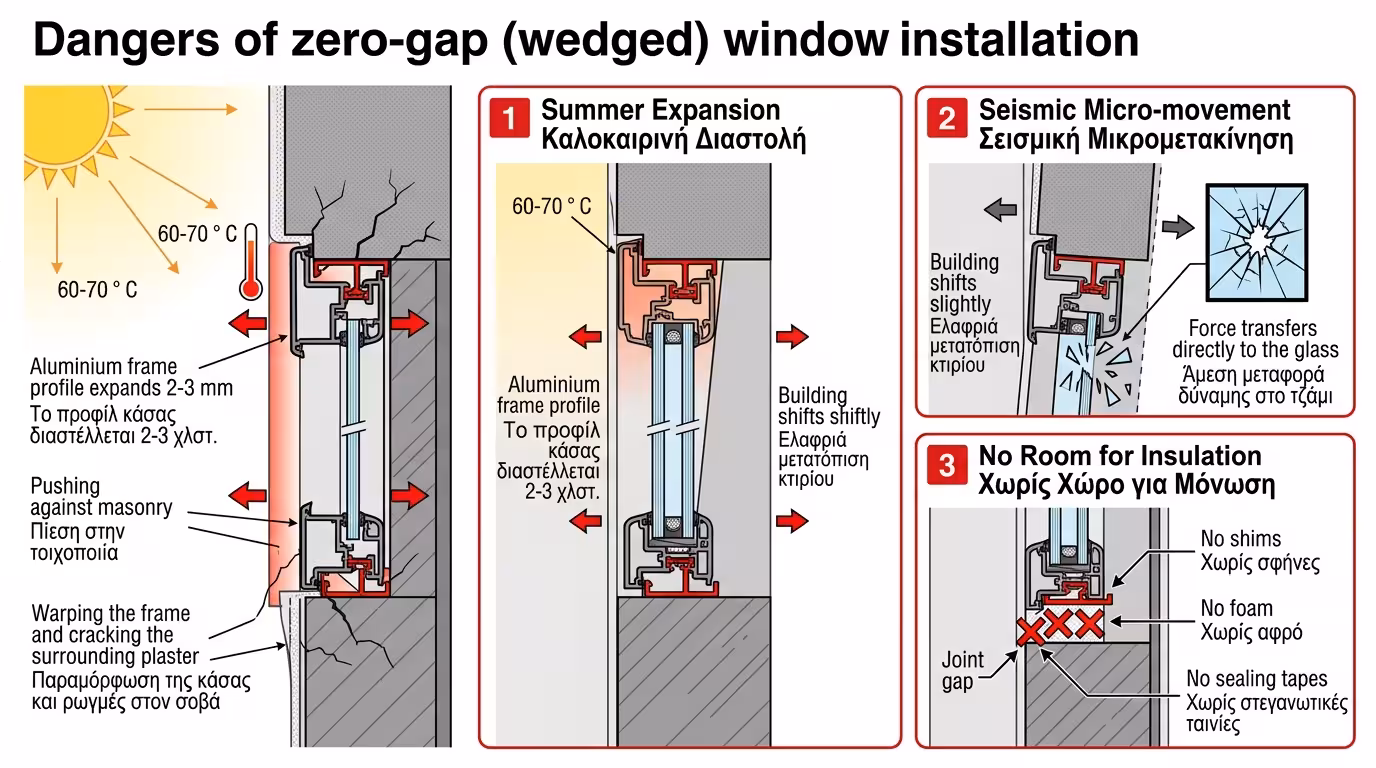 Dangers of zero-gap (wedged) window installation

60-70 ° C

60-70 ° C

Aluminium frame profile expands 2-3 mm
Το προφίλ κάσας διαστέλλεται 2-3 χλστ.

Pushing against masonry
Πίεση στην τοιχοποιία

Warping the frame and cracking the surrounding plaster
Παραμόρφωση της κάσας και ρωγμές στον σοβά

1 Summer Expansion
Καλοκαιρινή Διαστολή

60-70 ° C

Aluminium frame profile
Το προφίλ κάσας διαστέλλεται 2-3 χλστ.

Building shifts shiftly
Ελαφριά μετατόπιση κτιρίου

2 Seismic Micro-movement
Σεισμική Μικρομετακίνηση

Building shifts slightly
Ελαφριά μετατόπιση κτιρίου

Force transfers directly to the glass
Άμεση μεταφορά δύναμης στο τζάμι

3 No Room for Insulation
Χωρίς Χώρο για Μόνωση

No shims
Χωρίς σφήνες

No foam
Χωρίς αφρό

Joint gap

No sealing tapes
Χωρίς στεγανωτικές ταινίες