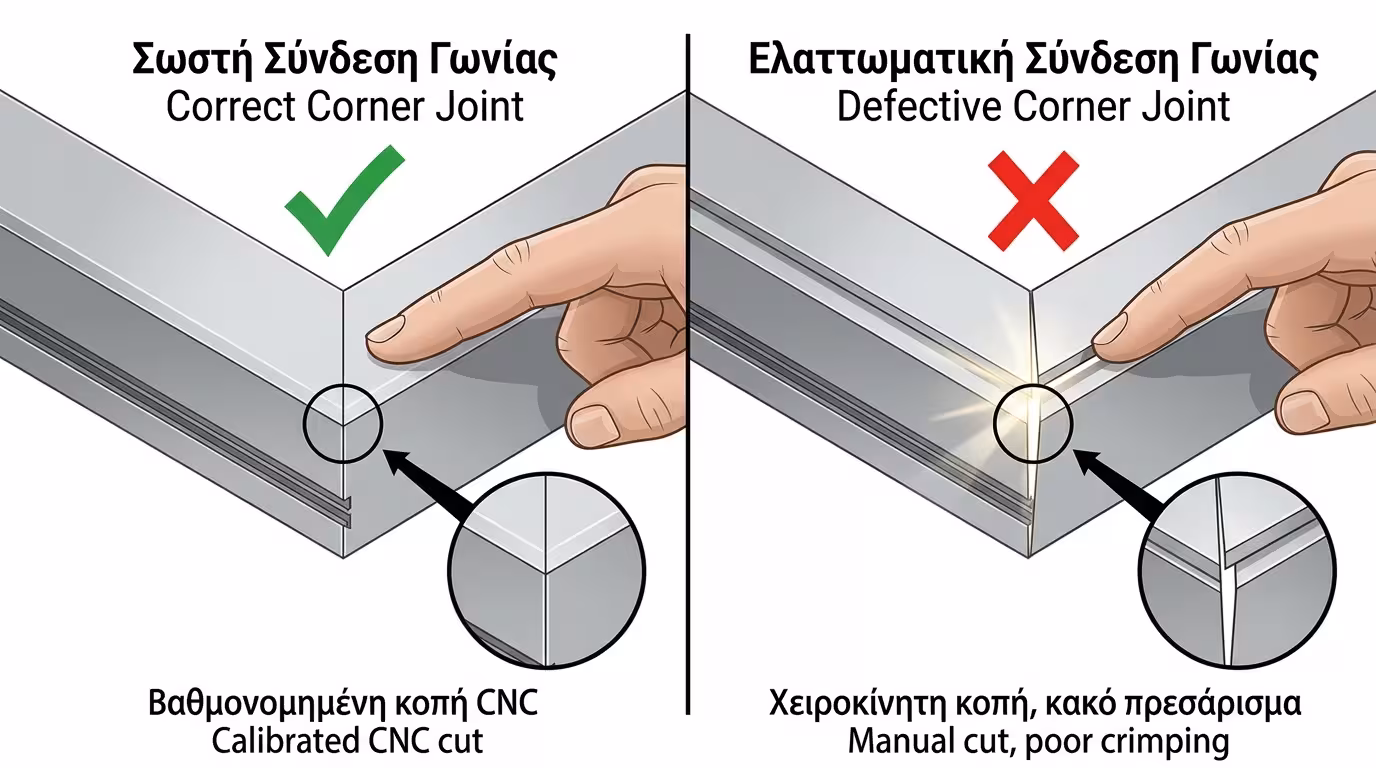 Σωστή Σύνδεση Γωνίας
Correct Corner Joint

Βαθμονομημένη κοπή CNC
Calibrated CNC cut

Ελαττωματική Σύνδεση Γωνίας
Defective Corner Joint

Χειροκίνητη κοπή, κακό πρεσάρισμα
Manual cut, poor crimping