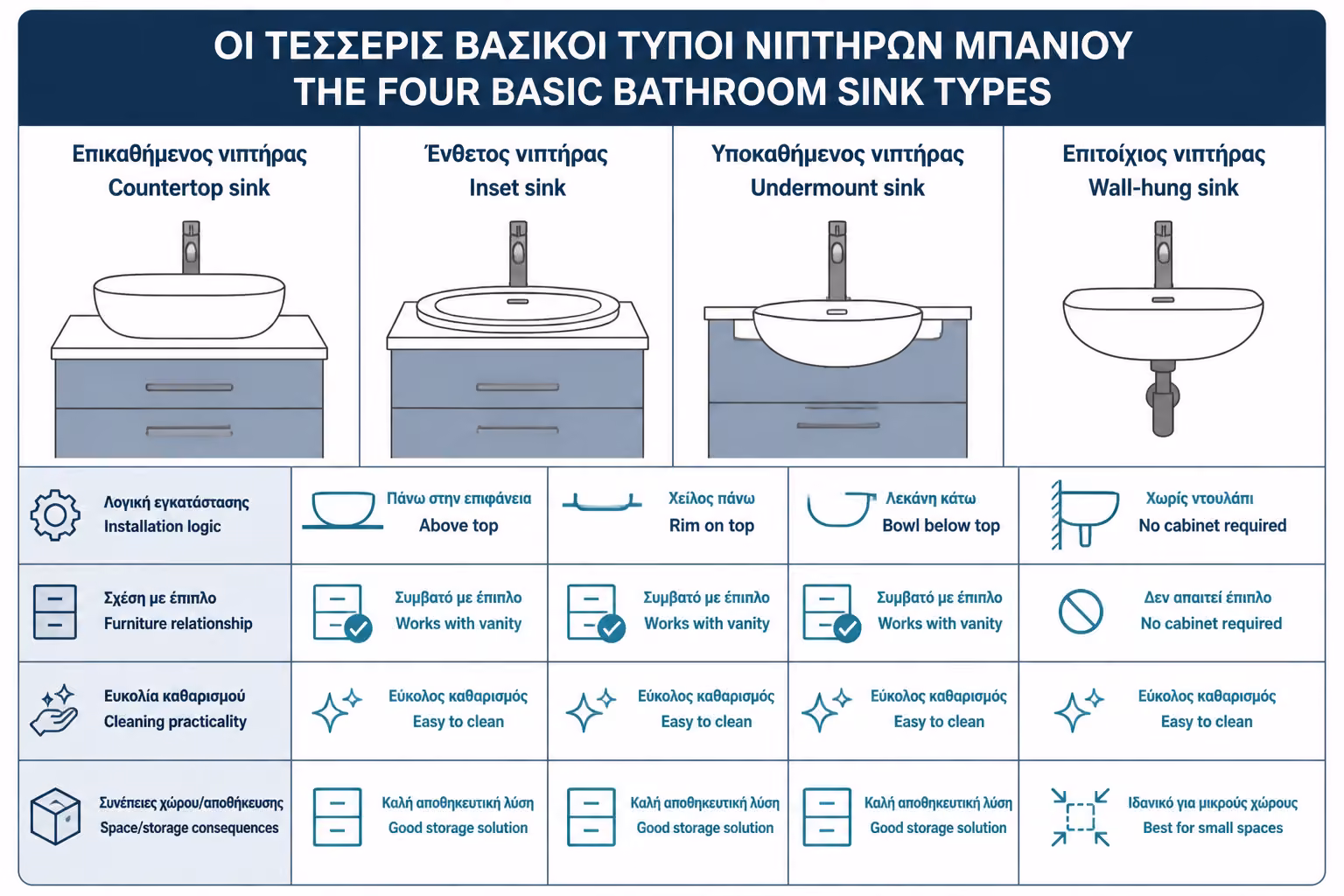 ΟΙ ΤΕΣΣΕΡΙΣ ΒΑΣΙΚΟΙ ΤΥΠΟΙ ΝΙΠΤΗΡΩΝ ΜΠΑΝΙΟΥ
THE FOUR BASIC BATHROOM SINK TYPES

Επικαθήμενος νιπτήρας
Countertop sink

Ένθετος νιπτήρας
Inset sink

Υποκαθήμενος νιπτήρας
Undermount sink

Επιτοίχιος νιπτήρας
Wall-hung sink

| | | | | |
|---|---|---|---|---|
| Λογική εγκατάστασης Installation logic | Πάνω στην επιφάνεια Above top | Χείλος πάνω Rim on top | Λεκάνη κάτω Bowl below top | Χωρίς ντουλάπι No cabinet required |
| Σχέση με έπιπλο Furniture relationship | Συμβατό με έπιπλο Works with vanity | Συμβατό με έπιπλο Works with vanity | Συμβατό με έπιπλο Works with vanity | Δεν απαιτεί έπιπλο No cabinet required |
| Ευκολία καθαρισμού Cleaning practicality | Εύκολος καθαρισμός Easy to clean | Εύκολος καθαρισμός Easy to clean | Εύκολος καθαρισμός Easy to clean | Εύκολος καθαρισμός Easy to clean |
| Συνέπειες χώρου/αποθήκευσης Space/storage consequences | Καλή αποθηκευτική λύση Good storage solution | Καλή αποθηκευτική λύση Good storage solution | Καλή αποθηκευτική λύση Good storage solution | Ιδανικό για μικρούς χώρους Best for small spaces |