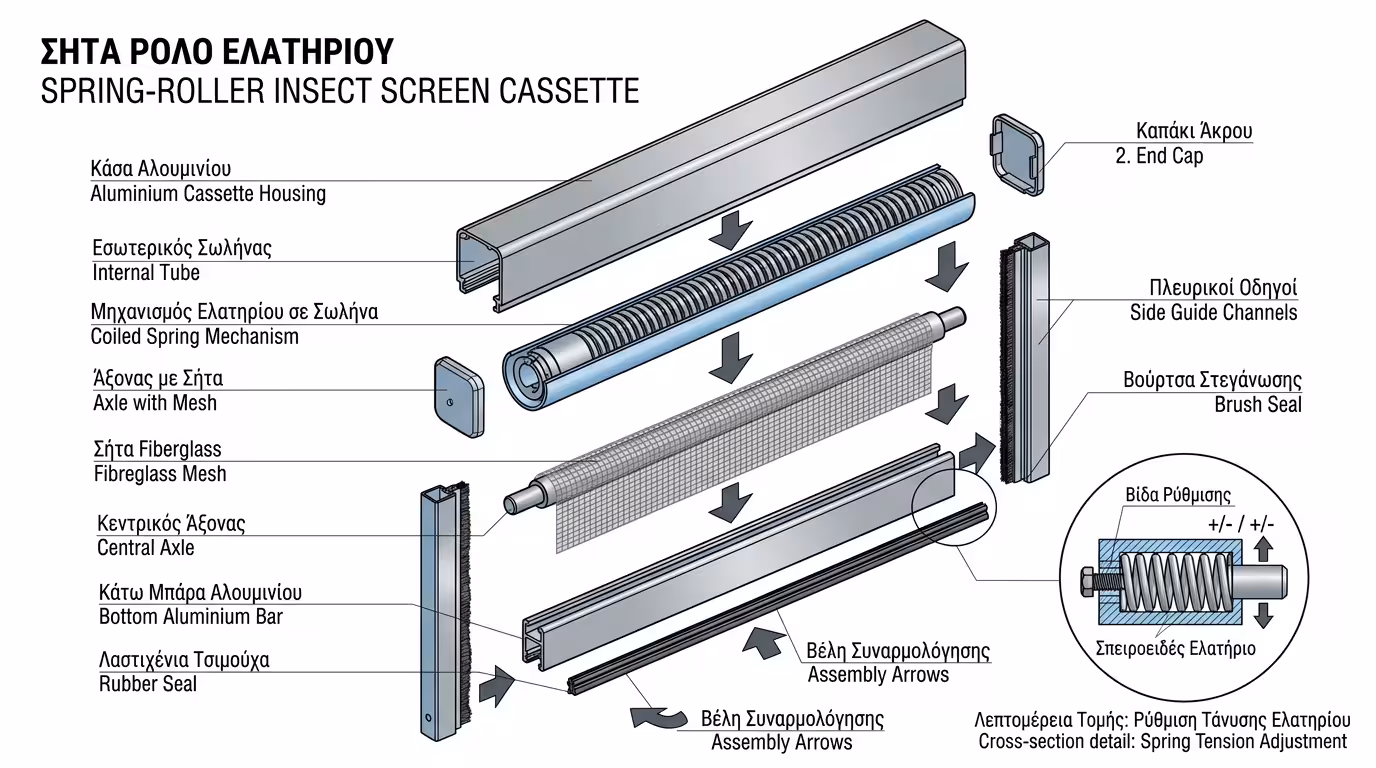 ΣΗΤΑ ΡΟΛΟ ΕΛΑΤΗΡΙΟΥ
SPRING-ROLLER INSECT SCREEN CASSETTE

Κάσα Αλουμινίου
Aluminium Cassette Housing

Εσωτερικός Σωλήνας
Internal Tube

Μηχανισμός Ελατηρίου σε Σωλήνα
Coiled Spring Mechanism

Άξονας με Σήτα
Axle with Mesh

Σήτα Fiberglass
Fibreglass Mesh

Κεντρικός Άξονας
Central Axle

Κάτω Μπάρα Αλουμινίου
Bottom Aluminium Bar

Λαστιχένια Τσιμούχα
Rubber Seal

Καπάκι Άκρου
2. End Cap

Πλευρικοί Οδηγοί
Side Guide Channels

Βούρτσα Στεγάνωσης
Brush Seal

Βίδα Ρύθμισης
+/- / +/-
Σπειροειδές Ελατήριο

Βέλη Συναρμολόγησης
Assembly Arrows

Βέλη Συναρμολόγησης
Assembly Arrows

Λεπτομέρεια Τομής: Ρύθμιση Τάνυσης Ελατηρίου
Cross-section detail: Spring Tension Adjustment