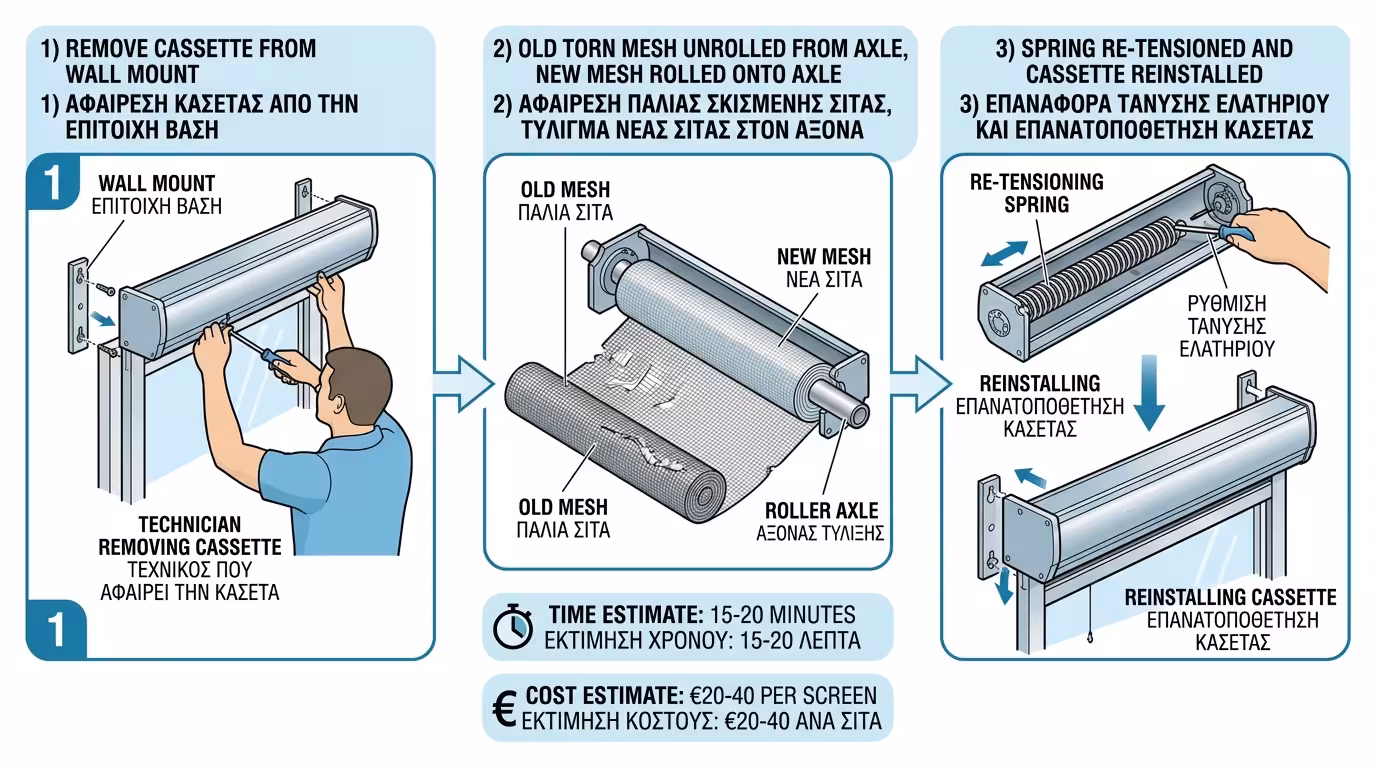 1) REMOVE CASSETTE FROM WALL MOUNT
1) ΑΦΑΙΡΕΣΗ ΚΑΣΕΤΑΣ ΑΠΟ ΤΗΝ ΕΠΙΤΟΙΧΗ ΒΑΣΗ

1

WALL MOUNT
ΕΠΙΤΟΙΧΗ ΒΑΣΗ

TECHNICIAN REMOVING CASSETTE
ΤΕΧΝΙΚΟΣ ΠΟΥ ΑΦΑΙΡΕΙ ΤΗΝ ΚΑΣΕΤΑ

1

2) OLD TORN MESH UNROLLED FROM AXLE, NEW MESH ROLLED ONTO AXLE
2) ΑΦΑΙΡΕΣΗ ΠΑΛΙΑΣ ΣΚΙΣΜΕΝΗΣ ΣΙΤΑΣ, ΤΥΛΙΓΜΑ ΝΕΑΣ ΣΙΤΑΣ ΣΤΟΝ ΑΞΟΝΑ

OLD MESH
ΠΑΛΙΑ ΣΙΤΑ

NEW MESH
ΝΕΑ ΣΙΤΑ

OLD MESH
ΠΑΛΙΑ ΣΙΤΑ

ROLLER AXLE
ΑΞΟΝΑΣ ΤΥΛΙΞΗΣ

TIME ESTIMATE: 15-20 MINUTES
ΕΚΤΙΜΗΣΗ ΧΡΟΝΟΥ: 15-20 ΛΕΠΤΑ

€ COST ESTIMATE: €20-40 PER SCREEN
ΕΚΤΙΜΗΣΗ ΚΟΣΤΟΥΣ: €20-40 ΑΝΑ ΣΙΤΑ

3) SPRING RE-TENSIONED AND CASSETTE REINSTALLED
3) ΕΠΑΝΑΦΟΡΑ ΤΑΝΥΣΗΣ ΕΛΑΤΗΡΙΟΥ ΚΑΙ ΕΠΑΝΑΤΟΠΟΘΕΤΗΣΗ ΚΑΣΕΤΑΣ

RE-TENSIONING SPRING

ΡΥΘΜΙΣΗ ΤΑΝΥΣΗΣ ΕΛΑΤΗΡΙΟΥ

REINSTALLING
ΕΠΑΝΑΤΟΠΟΘΕΤΗΣΗ ΚΑΣΕΤΑΣ

REINSTALLING CASSETTE
ΕΠΑΝΑΤΟΠΟΘΕΤΗΣΗ ΚΑΣΕΤΑΣ