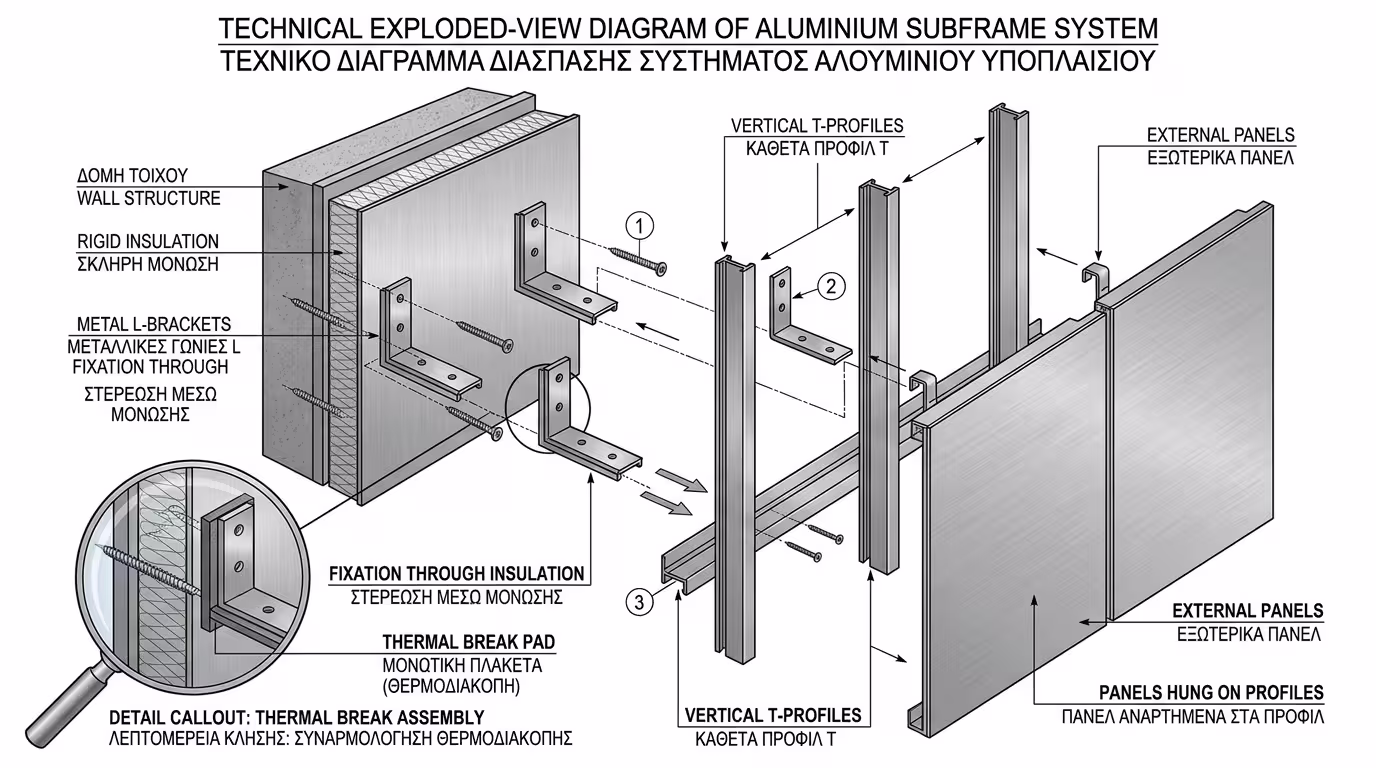 TECHNICAL EXPLODED-VIEW DIAGRAM OF ALUMINIUM SUBFRAME SYSTEM
ΤΕΧΝΙΚΟ ΔΙΑΓΡΑΜΜΑ ΔΙΑΣΠΑΣΗΣ ΣΥΣΤΗΜΑΤΟΣ ΑΛΟΥΜΙΝΙΟΥ ΥΠΟΠΛΑΙΣΙΟΥ

ΔΟΜΗ ΤΟΙΧΟΥ
WALL STRUCTURE

RIGID INSULATION
ΣΚΛΗΡΗ ΜΟΝΩΣΗ

METAL L-BRACKETS
ΜΕΤΑΛΛΙΚΕΣ ΓΩΝΙΕΣ L
FIXATION THROUGH
ΣΤΕΡΕΩΣΗ ΜΕΣΩ
ΜΟΝΩΣΗΣ

VERTICAL T-PROFILES
ΚΑΘΕΤΑ ΠΡΟΦΙΛ Τ

EXTERNAL PANELS
ΕΞΩΤΕΡΙΚΑ ΠΑΝΕΛ

1

2

3

FIXATION THROUGH INSULATION
ΣΤΕΡΕΩΣΗ ΜΕΣΩ ΜΟΝΩΣΗΣ

THERMAL BREAK PAD
ΜΟΝΩΤΙΚΗ ΠΛΑΚΕΤΑ
(ΘΕΡΜΟΔΙΑΚΟΠΗ)

DETAIL CALLOUT: THERMAL BREAK ASSEMBLY
ΛΕΠΤΟΜΕΡΕΙΑ ΚΛΗΣΗΣ: ΣΥΝΑΡΜΟΛΟΓΗΣΗ ΘΕΡΜΟΔΙΑΚΟΠΗΣ

VERTICAL T-PROFILES
ΚΑΘΕΤΑ ΠΡΟΦΙΛ Τ

EXTERNAL PANELS
ΕΞΩΤΕΡΙΚΑ ΠΑΝΕΛ

PANELS HUNG ON PROFILES
ΠΑΝΕΛ ΑΝΑΡΤΗΜΕΝΑ ΣΤΑ ΠΡΟΦΙΛ