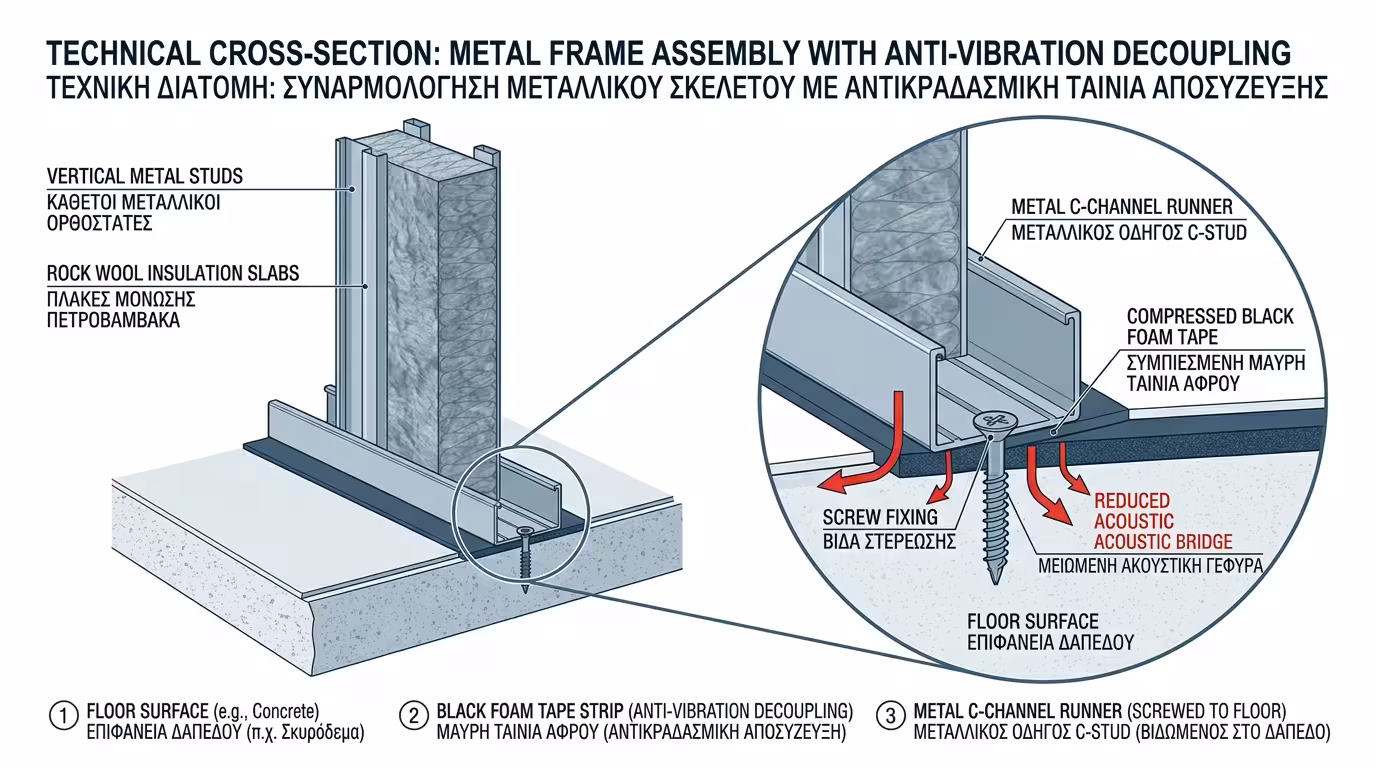 TECHNICAL CROSS-SECTION: METAL FRAME ASSEMBLY WITH ANTI-VIBRATION DECOUPLING
ΤΕΧΝΙΚΗ ΔΙΑΤΟΜΗ: ΣΥΝΑΡΜΟΛΟΓΗΣΗ ΜΕΤΑΛΛΙΚΟΥ ΣΚΕΛΕΤΟΥ ΜΕ ΑΝΤΙΚΡΑΔΑΣΜΙΚΗ ΤΑΙΝΙΑ ΑΠΟΣΥΖΕΥΞΗΣ

VERTICAL METAL STUDS
ΚΑΘΕΤΟΙ ΜΕΤΑΛΛΙΚΟΙ ΟΡΘΟΣΤΑΤΕΣ

ROCK WOOL INSULATION SLABS
ΠΛΑΚΕΣ ΜΟΝΩΣΗΣ ΠΕΤΡΟΒΑΜΒΑΚΑ

METAL C-CHANNEL RUNNER
ΜΕΤΑΛΛΙΚΟΣ ΟΔΗΓΟΣ C-STUD

COMPRESSED BLACK FOAM TAPE
ΣΥΜΠΙΕΣΜΕΝΗ ΜΑΥΡΗ ΤΑΙΝΙΑ ΑΦΡΟΥ

SCREW FIXING
ΒΙΔΑ ΣΤΕΡΕΩΣΗΣ

REDUCED ACOUSTIC ACOUSTIC BRIDGE
ΜΕΙΩΜΕΝΗ ΑΚΟΥΣΤΙΚΗ ΓΕΦΥΡΑ

FLOOR SURFACE
ΕΠΙΦΑΝΕΙΑ ΔΑΠΕΔΟΥ

1 FLOOR SURFACE (e.g., Concrete)
ΕΠΙΦΑΝΕΙΑ ΔΑΠΕΔΟΥ (π.χ. Σκυρόδεμα)

2 BLACK FOAM TAPE STRIP (ANTI-VIBRATION DECOUPLING)
ΜΑΥΡΗ ΤΑΙΝΙΑ ΑΦΡΟΥ (ΑΝΤΙΚΡΑΔΑΣΜΙΚΗ ΑΠΟΣΥΖΕΥΞΗ)

3 METAL C-CHANNEL RUNNER (SCREWED TO FLOOR)
ΜΕΤΑΛΛΙΚΟΣ ΟΔΗΓΟΣ C-STUD (ΒΙΔΩΜΕΝΟΣ ΣΤΟ ΔΑΠΕΔΟ)