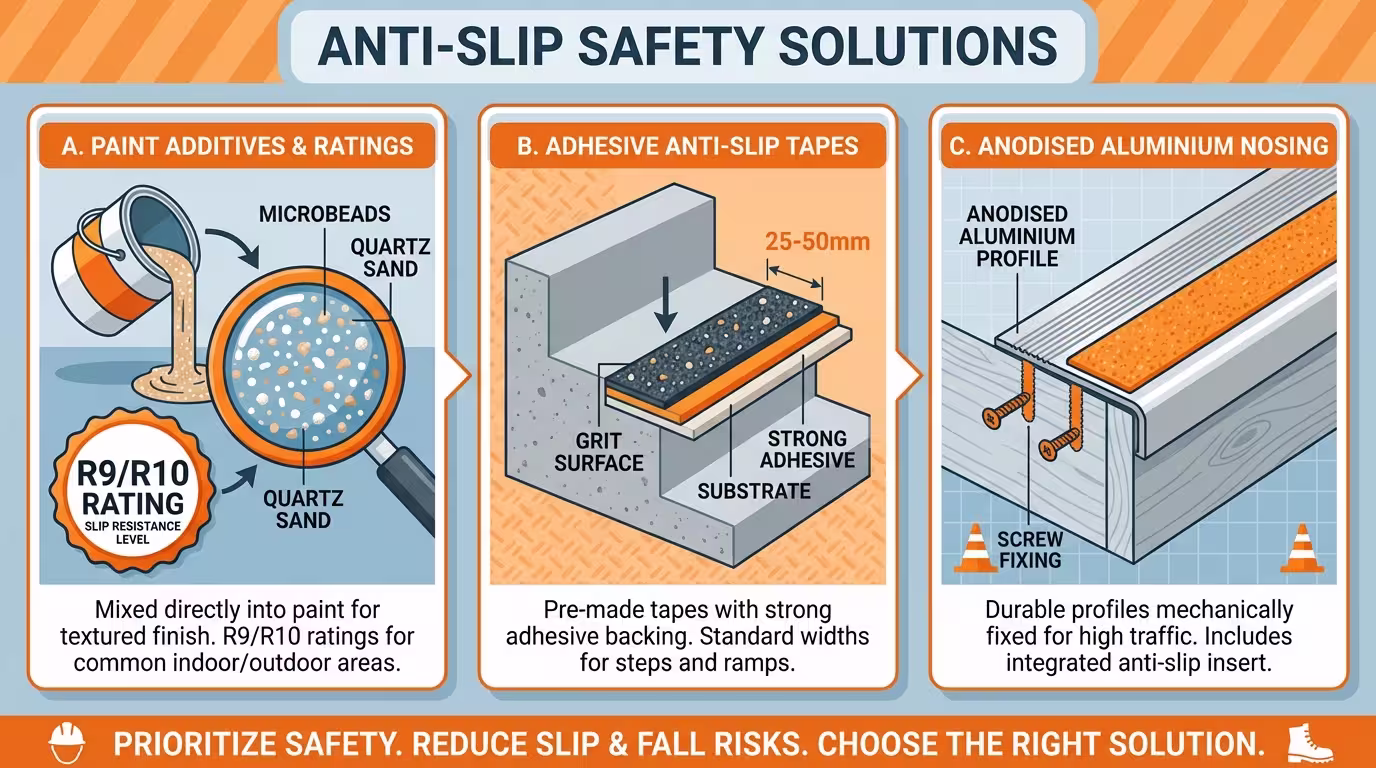 ANTI-SLIP SAFETY SOLUTIONS

A. PAINT ADDITIVES & RATINGS

MICROBEADS

QUARTZ SAND

R9/R10 RATING
SLIP RESISTANCE LEVEL

QUARTZ SAND

Mixed directly into paint for textured finish. R9/R10 ratings for common indoor/outdoor areas.

B. ADHESIVE ANTI-SLIP TAPES

25-50mm

GRIT SURFACE

STRONG ADHESIVE

SUBSTRATE

Pre-made tapes with strong adhesive backing. Standard widths for steps and ramps.

C. ANODISED ALUMINIUM NOSING

ANODISED ALUMINIUM PROFILE

SCREW FIXING

Durable profiles mechanically fixed for high traffic. Includes integrated anti-slip insert.

PRIORITIZE SAFETY. REDUCE SLIP & FALL RISKS. CHOOSE THE RIGHT SOLUTION.