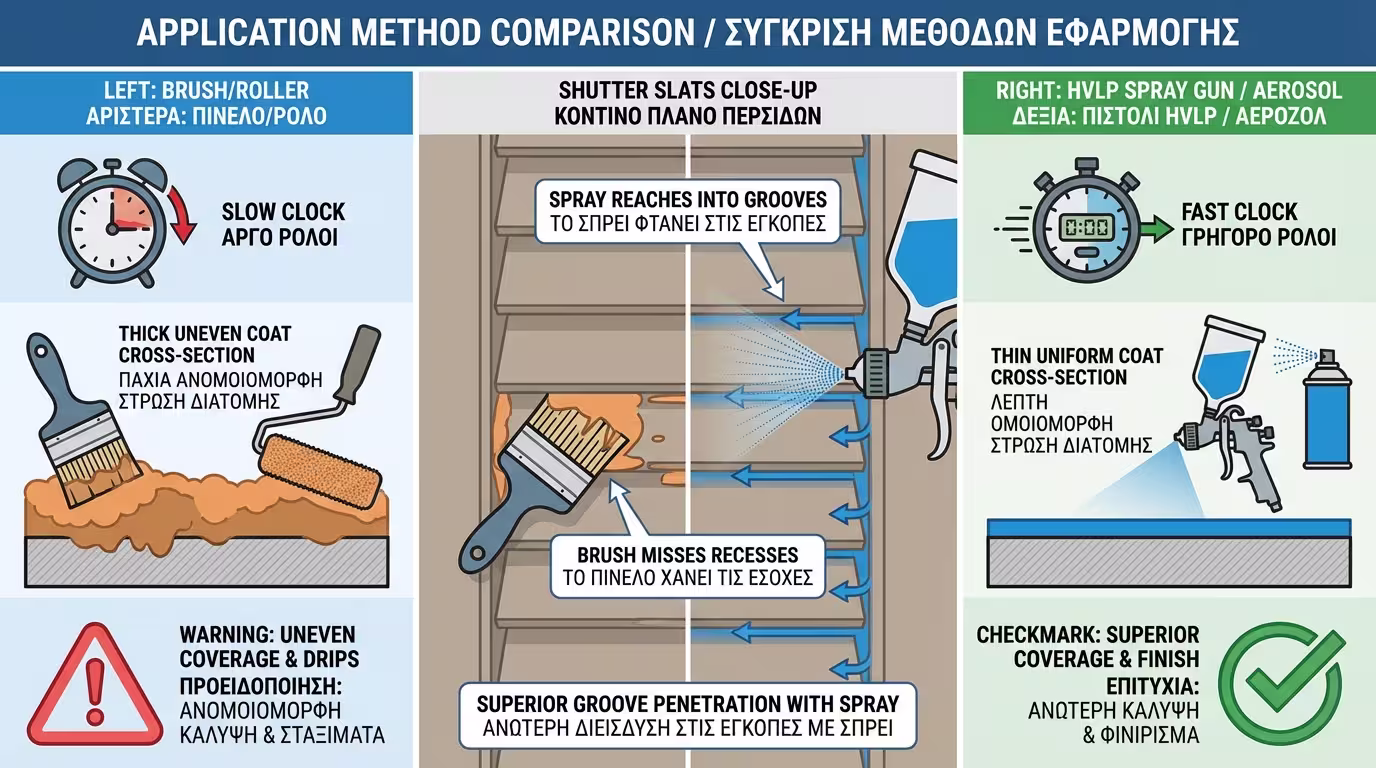 APPLICATION METHOD COMPARISON / ΣΥΓΚΡΙΣΗ ΜΕΘΟΔΩΝ ΕΦΑΡΜΟΓΗΣ

LEFT: BRUSH/ROLLER
ΑΡΙΣΤΕΡΑ: ΠΙΝΕΛΟ/ΡΟΛΟ

SLOW CLOCK
ΑΡΓΟ ΡΟΛΟΙ

THICK UNEVEN COAT CROSS-SECTION
ΠΑΧΙΑ ΑΝΟΜΟΙΟΜΟΡΦΗ ΣΤΡΩΣΗ ΔΙΑΤΟΜΗΣ

WARNING: UNEVEN COVERAGE & DRIPS
ΠΡΟΕΙΔΟΠΟΙΗΣΗ: ΑΝΟΜΟΙΟΜΟΡΦΗ ΚΑΛΥΨΗ & ΣΤΑΞΙΜΑΤΑ

SHUTTER SLATS CLOSE-UP
ΚΟΝΤΙΝΟ ΠΛΑΝΟ ΠΕΡΣΙΔΩΝ

SPRAY REACHES INTO GROOVES
ΤΟ ΣΠΡΕΙ ΦΤΑΝΕΙ ΣΤΙΣ ΕΓΚΟΠΕΣ

BRUSH MISSES RECESSES
ΤΟ ΠΙΝΕΛΟ ΧΑΝΕΙ ΤΙΣ ΕΣΟΧΕΣ

SUPERIOR GROOVE PENETRATION WITH SPRAY
ΑΝΩΤΕΡΗ ΔΙΕΙΣΔΥΣΗ ΣΤΙΣ ΕΓΚΟΠΕΣ ΜΕ ΣΠΡΕΙ

RIGHT: HVLP SPRAY GUN / AEROSOL
ΔΕΞΙΑ: ΠΙΣΤΟΛΙ HVLP / ΑΕΡΟΖΟΛ

0:00

FAST CLOCK
ΓΡΗΓΟΡΟ ΡΟΛΟΙ

THIN UNIFORM COAT CROSS-SECTION
ΛΕΠΤΗ ΟΜΟΙΟΜΟΡΦΗ ΣΤΡΩΣΗ ΔΙΑΤΟΜΗΣ

CHECKMARK: SUPERIOR COVERAGE & FINISH
ΕΠΙΤΥΧΙΑ: ΑΝΩΤΕΡΗ ΚΑΛΥΨΗ & ΦΙΝΙΡΙΣΜΑ