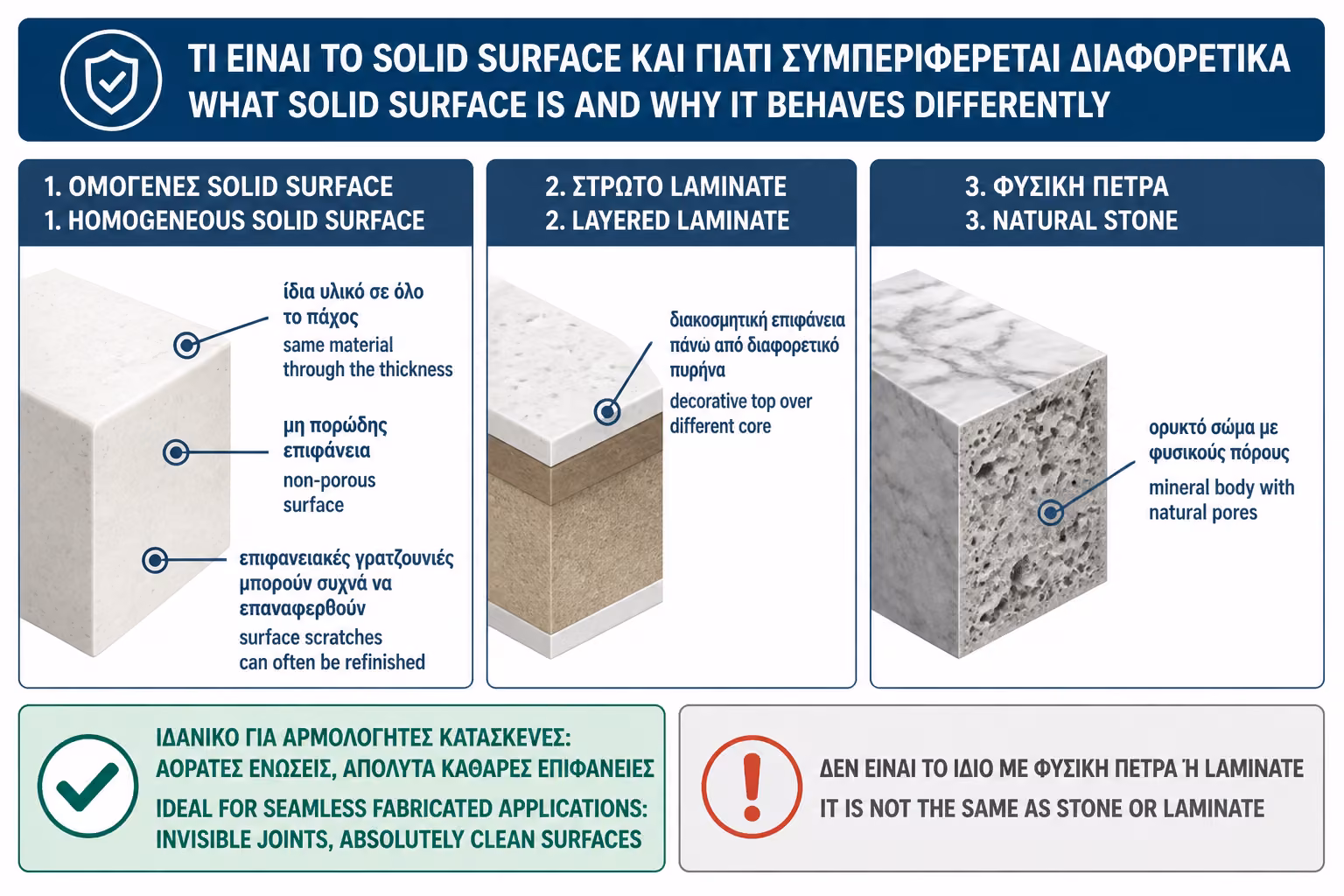 ΤΙ ΕΙΝΑΙ ΤΟ SOLID SURFACE ΚΑΙ ΓΙΑΤΙ ΣΥΜΠΕΡΙΦΕΡΕΤΑΙ ΔΙΑΦΟΡΕΤΙΚΑ
WHAT SOLID SURFACE IS AND WHY IT BEHAVES DIFFERENTLY

1. ΟΜΟΓΕΝΕΣ SOLID SURFACE
1. HOMOGENEOUS SOLID SURFACE

ίδια υλικό σε όλο το πάχος
same material through the thickness

μη πορώδης επιφάνεια
non-porous surface

επιφανειακές γρατζουνιές μπορούν συχνά να επαναφερθούν
surface scratches can often be refinished

2. ΣΤΡΩΤΟ LAMINATE
2. LAYERED LAMINATE

διακοσμητική επιφάνεια πάνω από διαφορετικό πυρήνα
decorative top over different core

3. ΦΥΣΙΚΗ ΠΕΤΡΑ
3. NATURAL STONE

ορυκτό σώμα με φυσικούς πόρους
mineral body with natural pores

ΙΔΑΝΙΚΟ ΓΙΑ ΑΡΜΟΛΟΓΗΤΕΣ ΚΑΤΑΣΚΕΥΕΣ: ΑΟΡΑΤΕΣ ΕΝΩΣΕΙΣ, ΑΠΟΛΥΤΑ ΚΑΘΑΡΕΣ ΕΠΙΦΑΝΕΙΕΣ
IDEAL FOR SEAMLESS FABRICATED APPLICATIONS: INVISIBLE JOINTS, ABSOLUTELY CLEAN SURFACES

ΔΕΝ ΕΙΝΑΙ ΤΟ ΙΔΙΟ ΜΕ ΦΥΣΙΚΗ ΠΕΤΡΑ Ή LAMINATE
IT IS NOT THE SAME AS STONE OR LAMINATE