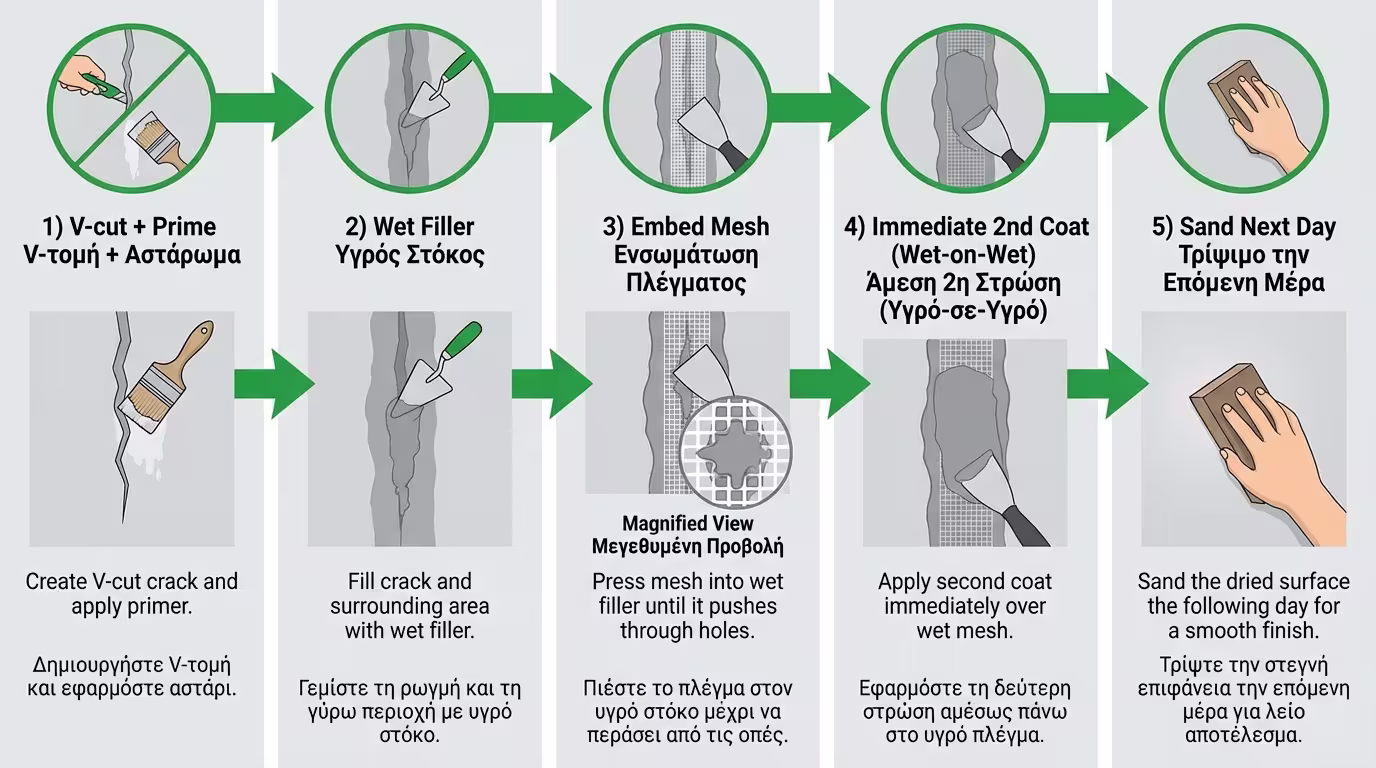 1) V-cut + Prime
V-τομή + Αστάρωμα

Create V-cut crack and apply primer.

Δημιουργήστε V-τομή και εφαρμόστε αστάρι.

2) Wet Filler
Υγρός Στόκος

Fill crack and surrounding area with wet filler.

Γεμίστε τη ρωγμή και τη γύρω περιοχή με υγρό στόκο.

3) Embed Mesh
Ενσωμάτωση Πλέγματος

Magnified View
Μεγεθυμένη Προβολή

Press mesh into wet filler until it pushes through holes.

Πιέστε το πλέγμα στον υγρό στόκο μέχρι να περάσει από τις οπές.

4) Immediate 2nd Coat (Wet-on-Wet)
Άμεση 2η Στρώση (Υγρό-σε-Υγρό)

Apply second coat immediately over wet mesh.

Εφαρμόστε τη δεύτερη στρώση αμέσως πάνω στο υγρό πλέγμα.

5) Sand Next Day
Τρίψιμο την Επόμενη Μέρα

Sand the dried surface the following day for a smooth finish.

Τρίψτε την στεγνή επιφάνεια την επόμενη μέρα για λείο αποτέλεσμα.