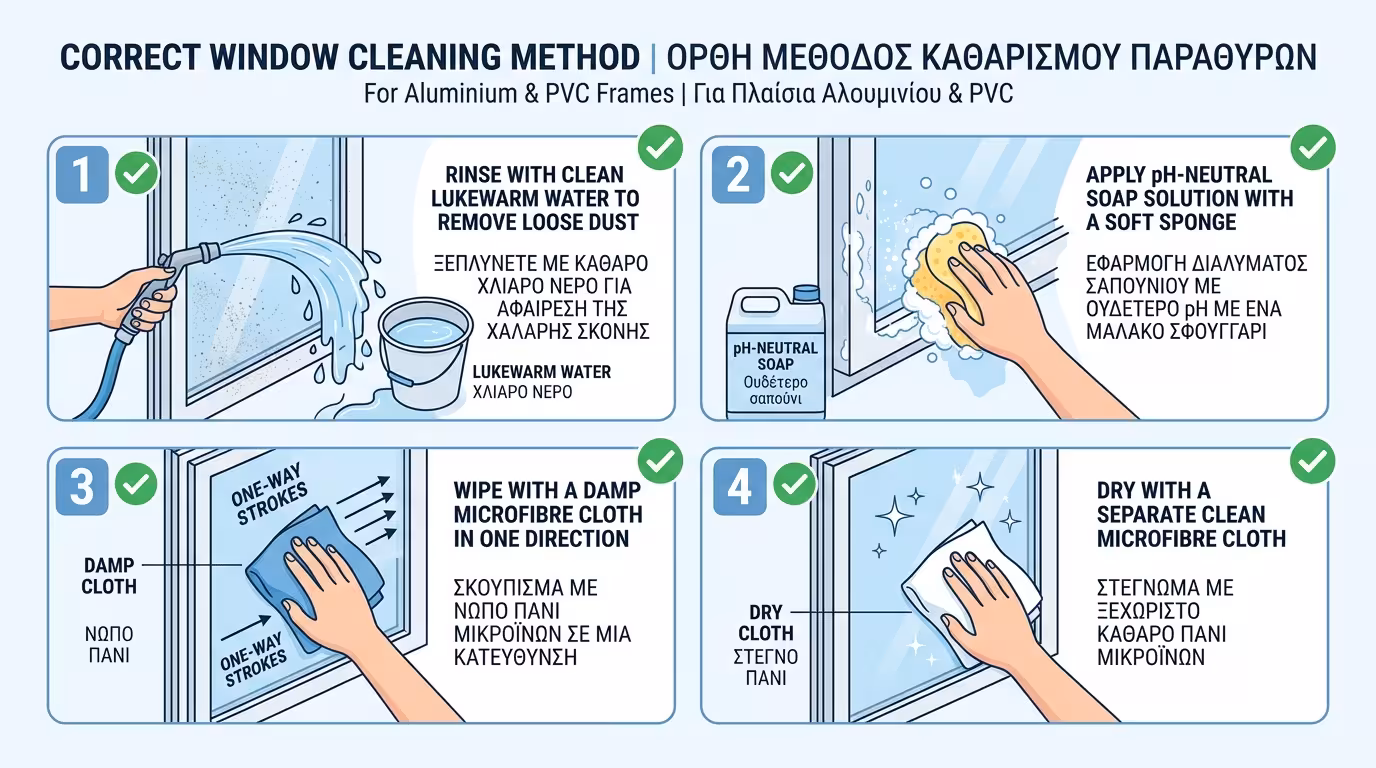 CORRECT WINDOW CLEANING METHOD | ΟΡΘΗ ΜΕΘΟΔΟΣ ΚΑΘΑΡΙΣΜΟΥ ΠΑΡΑΘΥΡΩΝ
For Aluminium & PVC Frames | Για Πλαίσια Αλουμινίου & PVC

1

RINSE WITH CLEAN LUKEWARM WATER TO REMOVE LOOSE DUST

ΞΕΠΛΥΝΕΤΕ ΜΕ ΚΑΘΑΡΟ ΧΛΙΑΡΟ ΝΕΡΟ ΓΙΑ ΑΦΑΙΡΕΣΗ ΤΗΣ ΧΑΛΑΡΗΣ ΣΚΟΝΗΣ

LUKEWARM WATER
ΧΛΙΑΡΟ ΝΕΡΟ

2

APPLY pH-NEUTRAL SOAP SOLUTION WITH A SOFT SPONGE

ΕΦΑΡΜΟΓΗ ΔΙΑΛΥΜΑΤΟΣ ΣΑΠΟΥΝΙΟΥ ΜΕ ΟΥΔΕΤΕΡΟ pH ΜΕ ΕΝΑ ΜΑΛΑΚΟ ΣΦΟΥΓΓΑΡΙ

pH-NEUTRAL SOAP
Ουδέτερο σαπούνι

3

ONE-WAY STROKES

DAMP CLOTH
ΝΩΠΟ ΠΑΝΙ

ONE-WAY STROKES

WIPE WITH A DAMP MICROFIBRE CLOTH IN ONE DIRECTION

ΣΚΟΥΠΙΣΜΑ ΜΕ ΝΩΠΟ ΠΑΝΙ ΜΙΚΡΟΪΝΩΝ ΣΕ ΜΙΑ ΚΑΤΕΥΘΥΝΣΗ

4

DRY CLOTH
ΣΤΕΓΝΟ ΠΑΝΙ

DRY WITH A SEPARATE CLEAN MICROFIBRE CLOTH

ΣΤΕΓΝΩΜΑ ΜΕ ΞΕΧΩΡΙΣΤΟ ΚΑΘΑΡΟ ΠΑΝΙ ΜΙΚΡΟΪΝΩΝ