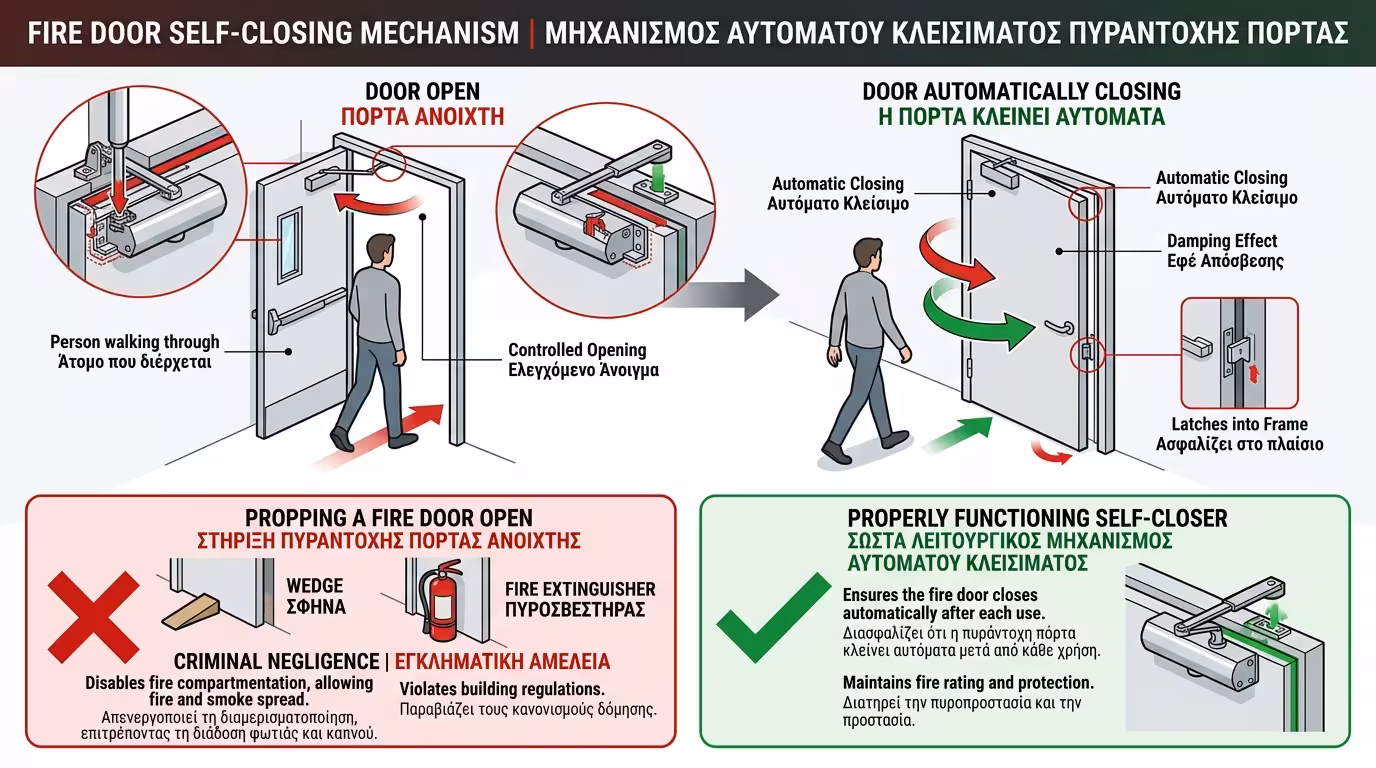 FIRE DOOR SELF-CLOSING MECHANISM | ΜΗΧΑΝΙΣΜΟΣ ΑΥΤΟΜΑΤΟΥ ΚΛΕΙΣΙΜΑΤΟΣ ΠΥΡΑΝΤΟΧΗΣ ΠΟΡΤΑΣ

DOOR OPEN
ΠΟΡΤΑ ΑΝΟΙΧΤΗ

Person walking through
Άτομο που διέρχεται

Controlled Opening
Ελεγχόμενο Άνοιγμα

DOOR AUTOMATICALLY CLOSING
Η ΠΟΡΤΑ ΚΛΕΙΝΕΙ ΑΥΤΟΜΑΤΑ

Automatic Closing
Αυτόματο Κλείσιμο

Automatic Closing
Αυτόματο Κλείσιμο

Damping Effect
Εφέ Απόσβεσης

Latches into Frame
Ασφαλίζει στο πλαίσιο

PROPPING A FIRE DOOR OPEN
ΣΤΗΡΙΞΗ ΠΥΡΑΝΤΟΧΗΣ ΠΟΡΤΑΣ ΑΝΟΙΧΤΗΣ

WEDGE
ΣΦΗΝΑ

FIRE EXTINGUISHER
ΠΥΡΟΣΒΕΣΤΗΡΑΣ

CRIMINAL NEGLIGENCE | ΕΓΚΛΗΜΑΤΙΚΗ ΑΜΕΛΕΙΑ

Disables fire compartmentation, allowing fire and smoke spread.
Απενεργοποιεί τη διαμερισματοποίηση, επιτρέποντας τη διάδοση φωτιάς και καπνού.

Violates building regulations.
Παραβιάζει τους κανονισμούς δόμησης.

PROPERLY FUNCTIONING SELF-CLOSER
ΣΩΣΤΑ ΛΕΙΤΟΥΡΓΙΚΟΣ ΜΗΧΑΝΙΣΜΟΣ ΑΥΤΟΜΑΤΟΥ ΚΛΕΙΣΙΜΑΤΟΣ

Ensures the fire door closes automatically after each use.
Διασφαλίζει ότι η πυράντοχη πόρτα κλείνει αυτόματα μετά από κάθε χρήση.

Maintains fire rating and protection.
Διατηρεί την πυροπροστασία και την προστασία.